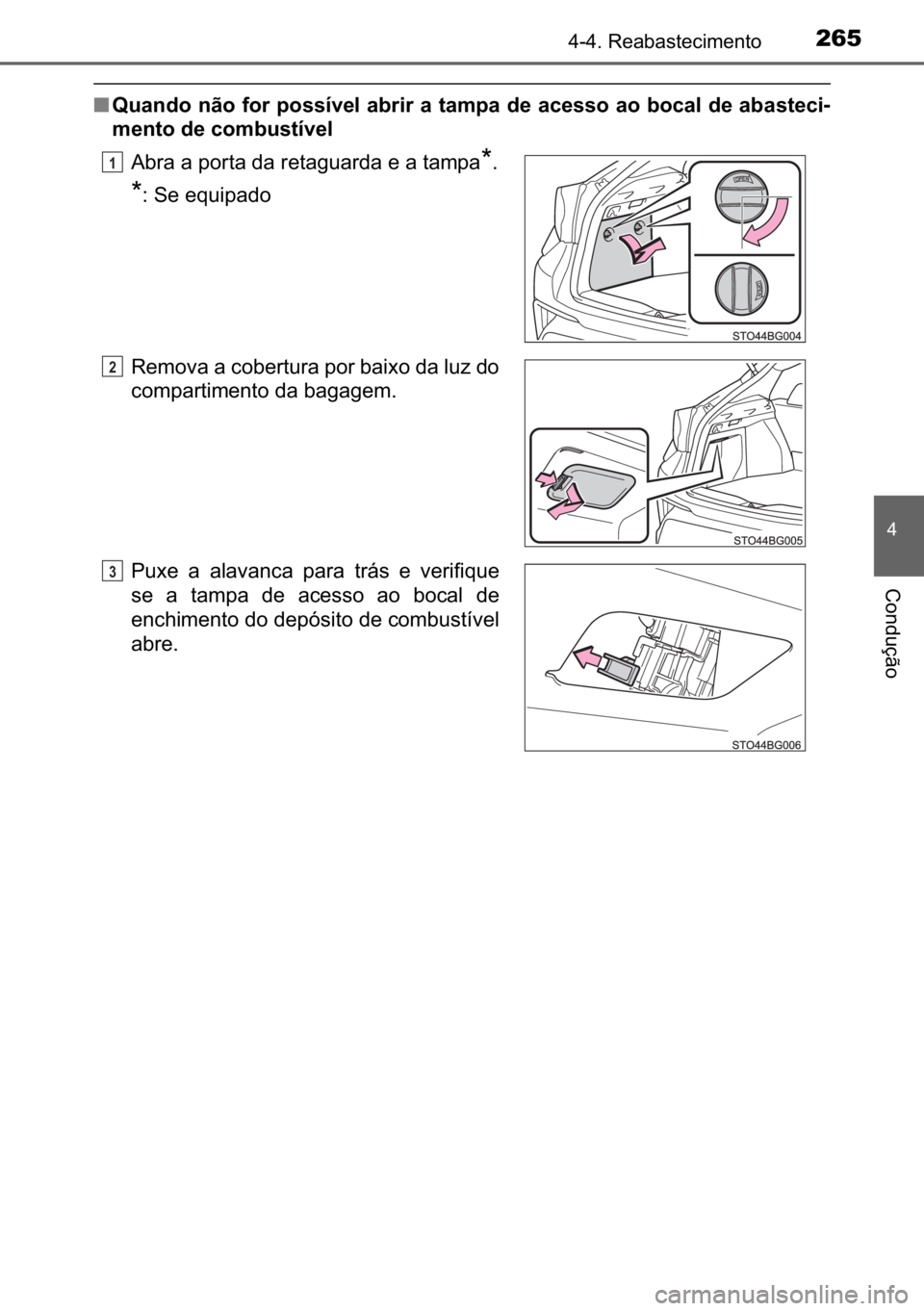 4-4. Reabastecimento 265

■ Quando não for possível abrir a tampa de acesso ao bocal de abastecimento de combustível

1 Abra a porta da retaguarda e a tampa*.

*: Se equipado

OPEN

OPEN

STO44BG004

2 Remova a cobertura por baixo da luz do compartimento da bagagem.

STO44BG005

3 Puxe a alavanca para trás e verifique se a tampa de acesso ao bocal de enchimento do depósito de combustível abre.

STO44BG006

4

Condução

carmanualsonline.info