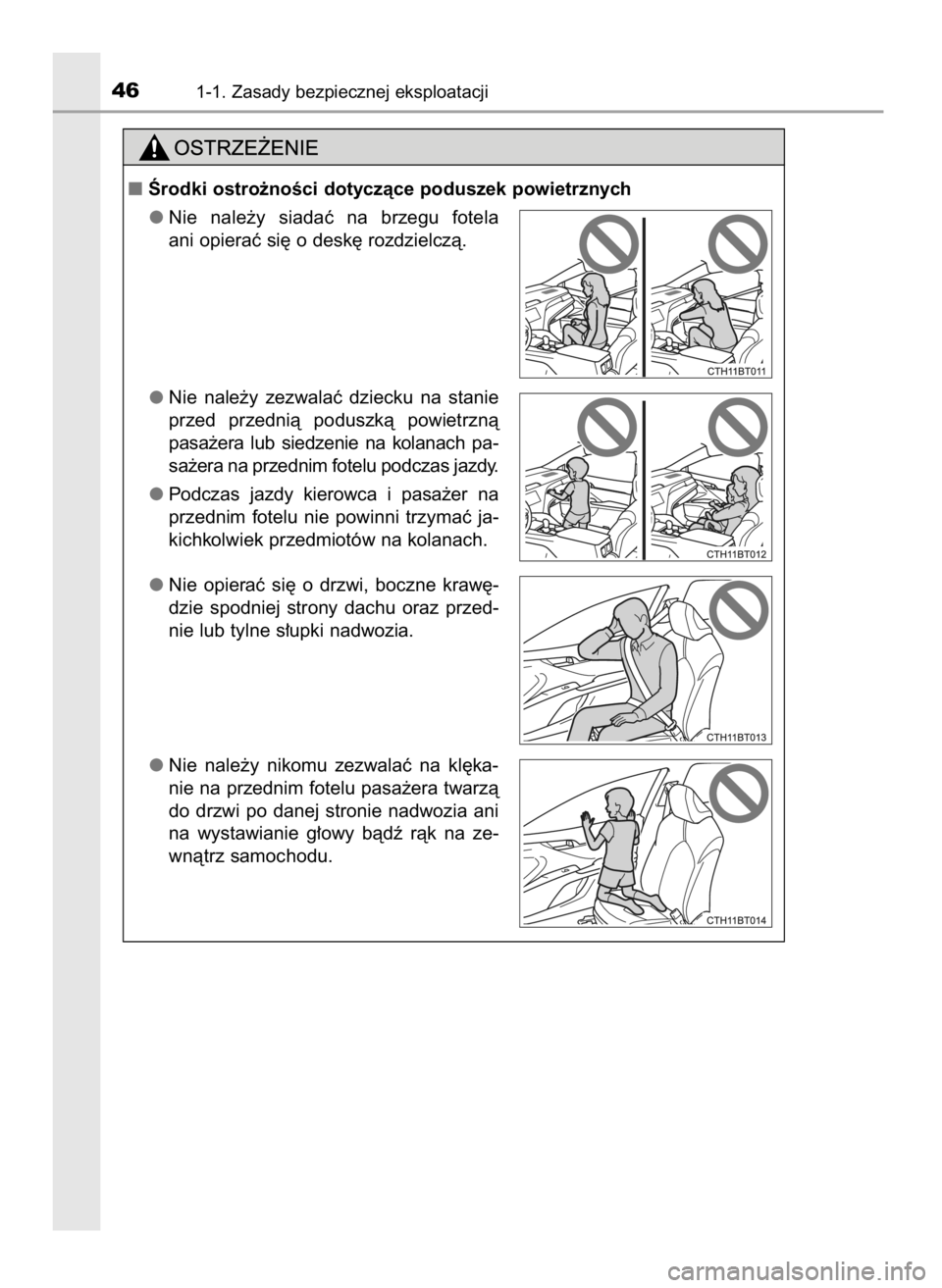 46 1-1. Zasady bezpiecznej eksploatacji

OSTRZEŻENIE

■ Środki ostrożności dotyczące poduszek powietrznych

● Nie należy siadać na brzegu fotela ani opierać się o deskę rozdzielczą.

CTH11BT011

● Nie należy zezwalać dziecku na stanie przed przednią poduszką powietrzną pasażera lub siedzenie na kolanach pasażera na przednim fotelu podczas jazdy.

● Podczas jazdy kierowca i pasażer na przednim fotelu nie powinni trzymać jakichkolwiek przedmiotów na kolanach.

CTH11BT012

● Nie opierać się o drzwi, boczne krawędzie spodniej strony dachu oraz przednie lub tylne słupki nadwozia.

CTH11BT013

● Nie należy nikomu zezwalać na klękanie na przednim fotelu pasażera twarzą do drzwi po danej stronie nadwozia ani na wystawianie głowy bądź rąk na zewnątrz samochodu.

CTH11BT014

carmanualsonline.info