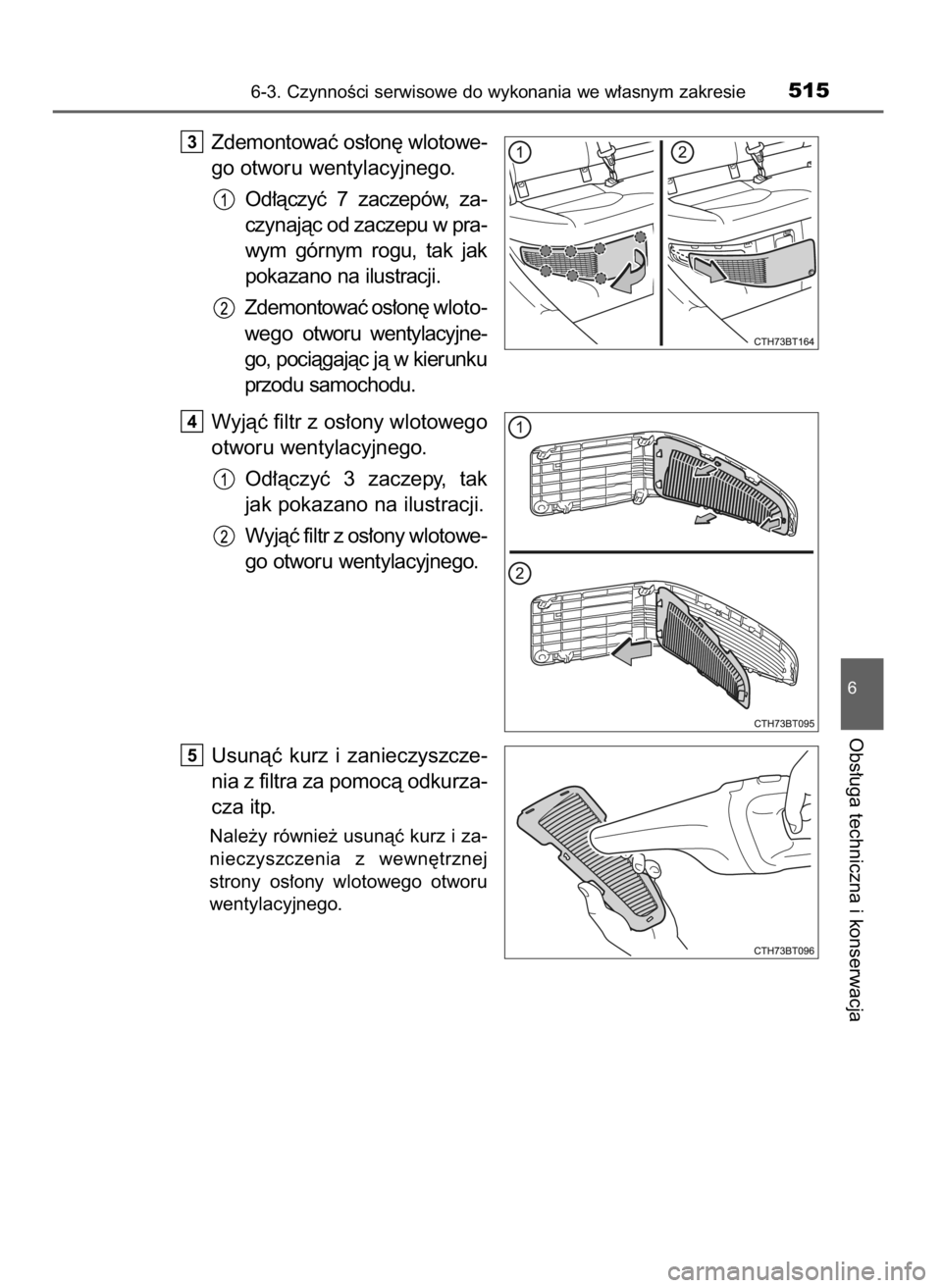 6-3. Czynności serwisowe do wykonania we własnym zakresie 515

3 Zdemontować osłonę wlotowego otworu wentylacyjnego.

1 Odłączyć 7 zaczepów, zaczynając od zaczepu w prawym górnym rogu, tak jak pokazano na ilustracji.

2 Zdemontować osłonę wlotowego otworu wentylacyjnego, pociągając ją w kierunku przodu samochodu.

1 2

CTH73BT164

4 Wyjąć filtr z osłony wlotowego otworu wentylacyjnego.

1 Odłączyć 3 zaczepy, tak jak pokazano na ilustracji.

2 Wyjąć filtr z osłony wlotowego otworu wentylacyjnego.

1

2

CTH73BT095

5 Usunąć kurz i zanieczyszczenia z filtra za pomocą odkurzacza itp.

Należy również usunąć kurz i zanieczyszczenia z wewnętrznej strony osłony wlotowego otworu wentylacyjnego.

CTH73BT096

6

Obsługa techniczna i konserwacja

carmanualsonline.info