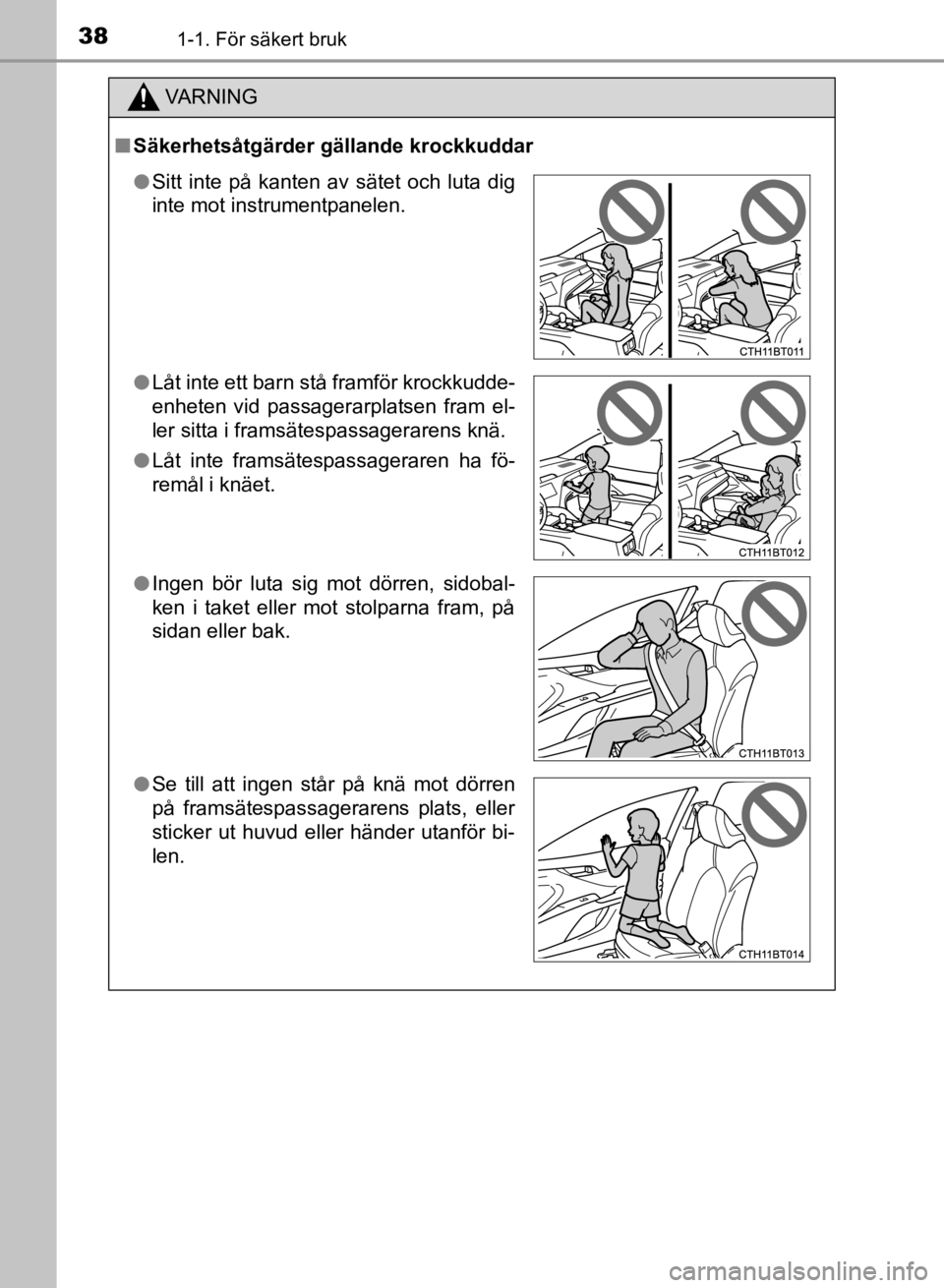 38 1-1. För säkert bruk

VARNING

■ Säkerhetsåtgärder gällande krockkuddar

● Sitt inte på kanten av sätet och luta dig inte mot instrumentpanelen.

CTH11BT011

● Låt inte ett barn stå framför krockkuddeenheten vid passagerarplatsen fram eller sitta i framsätespassagerarens knä.

● Låt inte framsätespassageraren ha föremål i knäet.

CTH11BT012

● Ingen bör luta sig mot dörren, sidobalken i taket eller mot stolparna fram, på sidan eller bak.

CTH11BT013

● Se till att ingen står på knä mot dörren på framsätespassagerarens plats, eller sticker ut huvud eller händer utanför bilen.

CTH11BT014

carmanualsonline.info