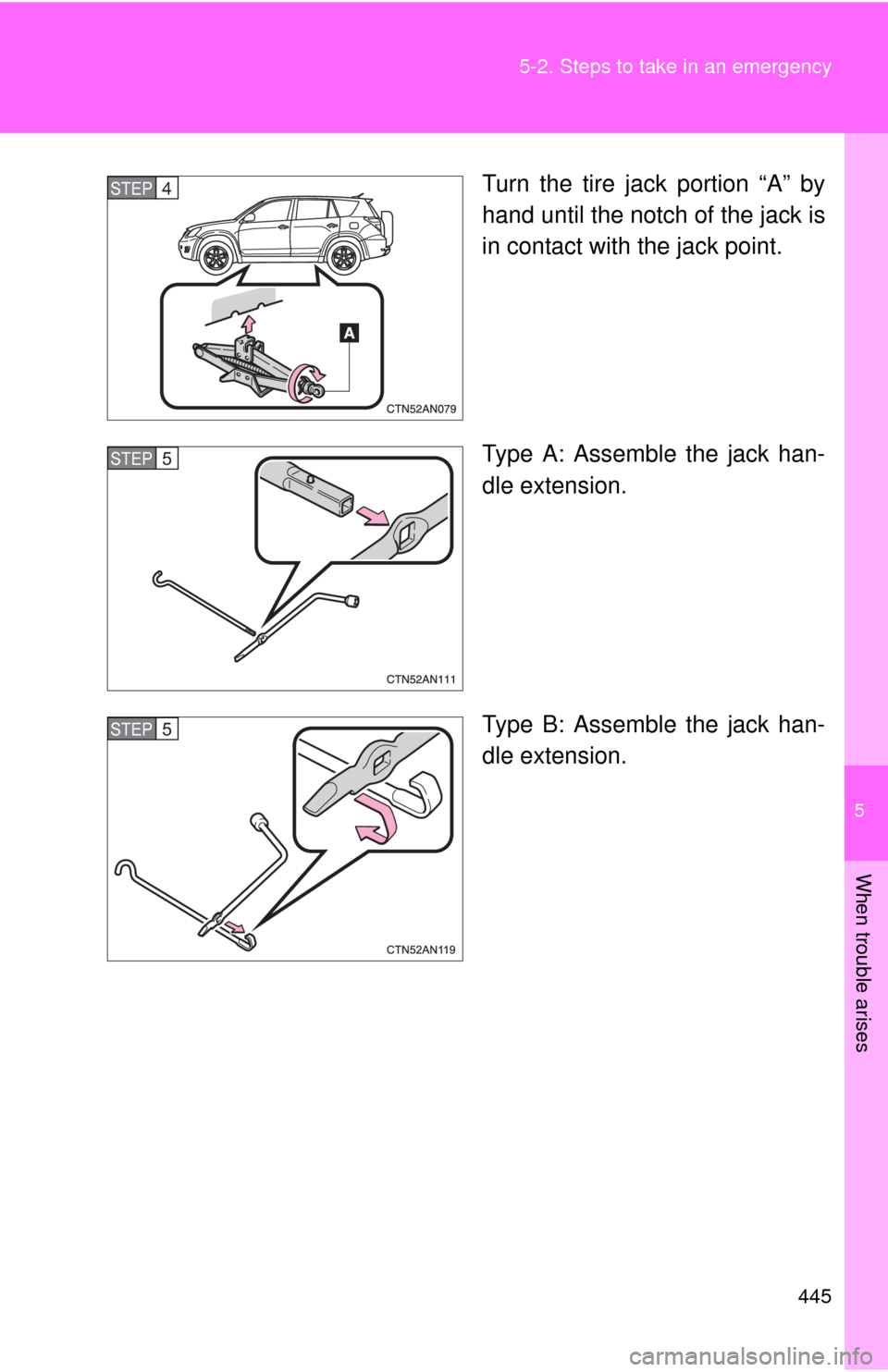 5-2. Steps to take in an emergency

STEP 4

A

CTN52AN079

Turn the tire jack portion “A” by hand until the notch of the jack is in contact with the jack point.

STEP 5

CTN52AN111

Type A: Assemble the jack handle extension.

STEP 5

CTN52AN119

Type B: Assemble the jack handle extension.

5

When trouble arises

445

carmanualsonline.info