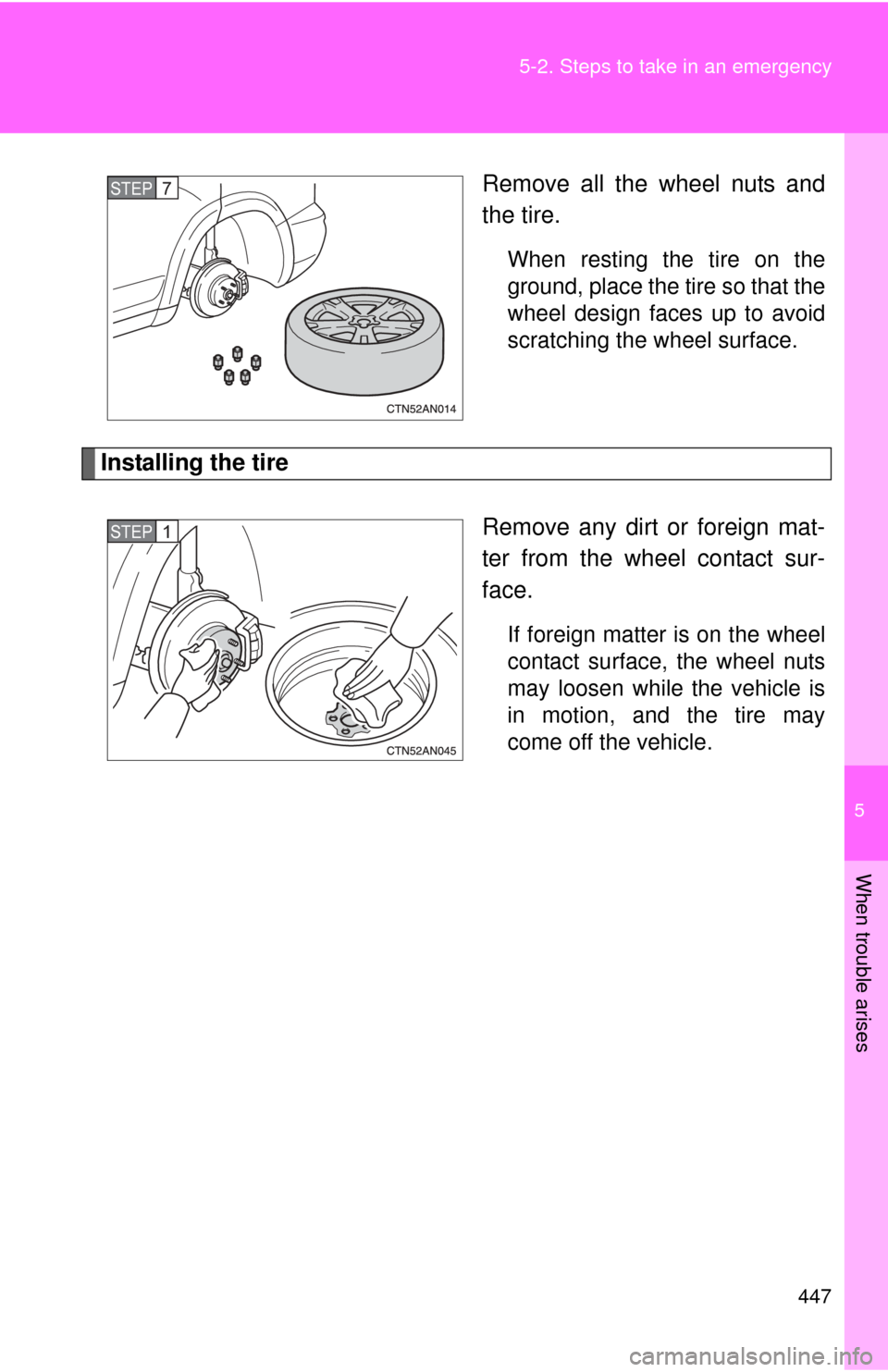 5-2. Steps to take in an emergency

STEP 7

CTN52AN014

Remove all the wheel nuts and the tire.

When resting the tire on the ground, place the tire so that the wheel design faces up to avoid scratching the wheel surface.

Installing the tire

STEP 1

CTN52AN045

Remove any dirt or foreign matter from the wheel contact surface.

If foreign matter is on the wheel contact surface, the wheel nuts may loosen while the vehicle is in motion, and the tire may come off the vehicle.

5

When trouble arises

447

carmanualsonline.info