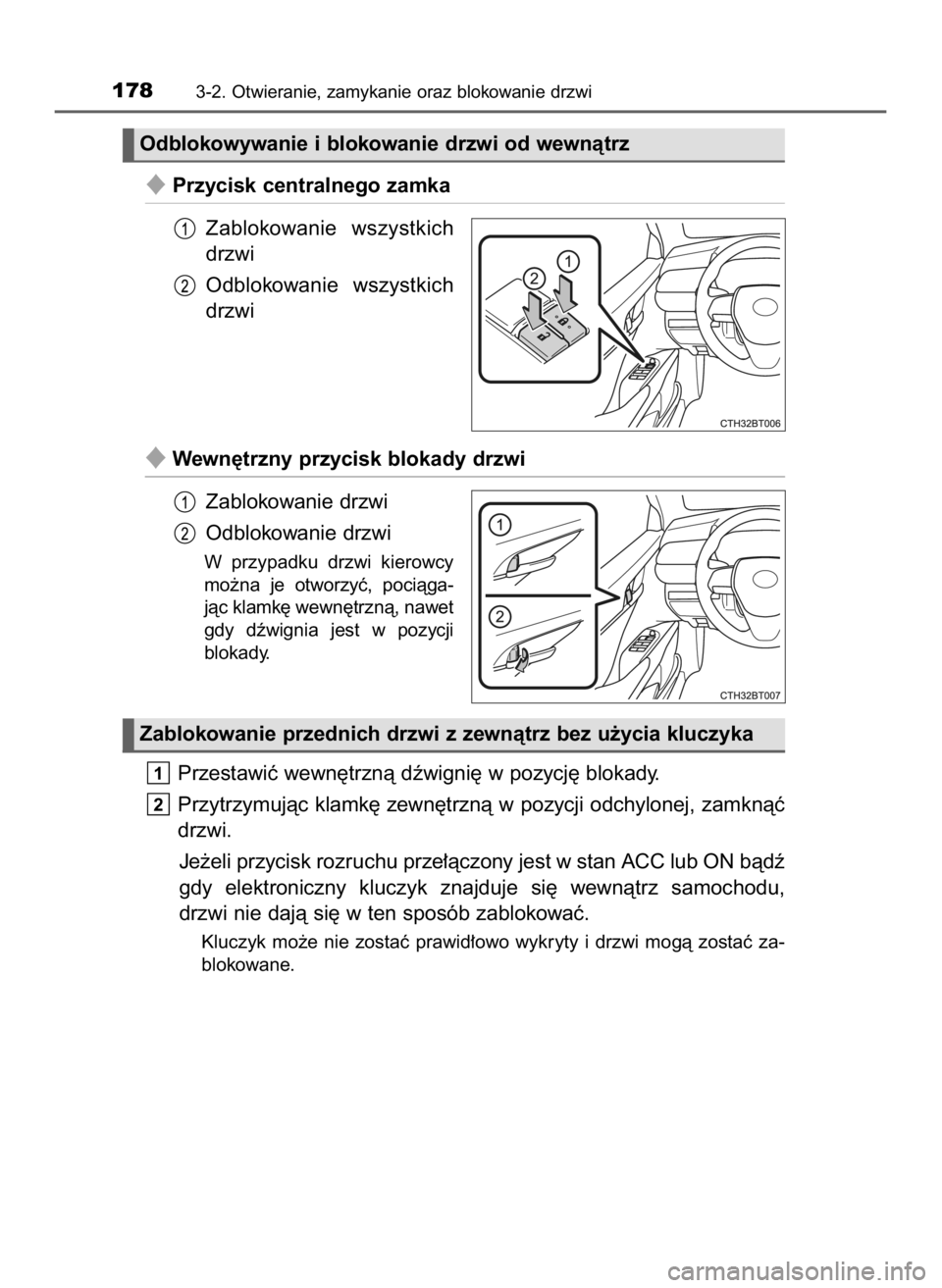 178 3-2. Otwieranie, zamykanie oraz blokowanie drzwi

Odblokowywanie i blokowanie drzwi od wewnątrz

◆ Przycisk centralnego zamka

1 Zablokowanie wszystkich drzwi

2 Odblokowanie wszystkich drzwi

2 1

CTH32BT006

◆ Wewnętrzny przycisk blokady drzwi

1 Zablokowanie drzwi

2 Odblokowanie drzwi

W przypadku drzwi kierowcy można je otworzyć, pociągając klamkę wewnętrzną, nawet gdy dźwignia jest w pozycji blokady.

1

2

CTH32BT007

Zablokowanie przednich drzwi z zewnątrz bez użycia kluczyka

1 Przestawić wewnętrzną dźwignię w pozycję blokady.

2 Przytrzymując klamkę zewnętrzną w pozycji odchylonej, zamknąć drzwi.

Jeżeli przycisk rozruchu przełączony jest w stan ACC lub ON bądź gdy elektroniczny kluczyk znajduje się wewnątrz samochodu, drzwi nie dają się w ten sposób zablokować.

Kluczyk może nie zostać prawidłowo wykryty i drzwi mogą zostać zablokowane.

carmanualsonline.info