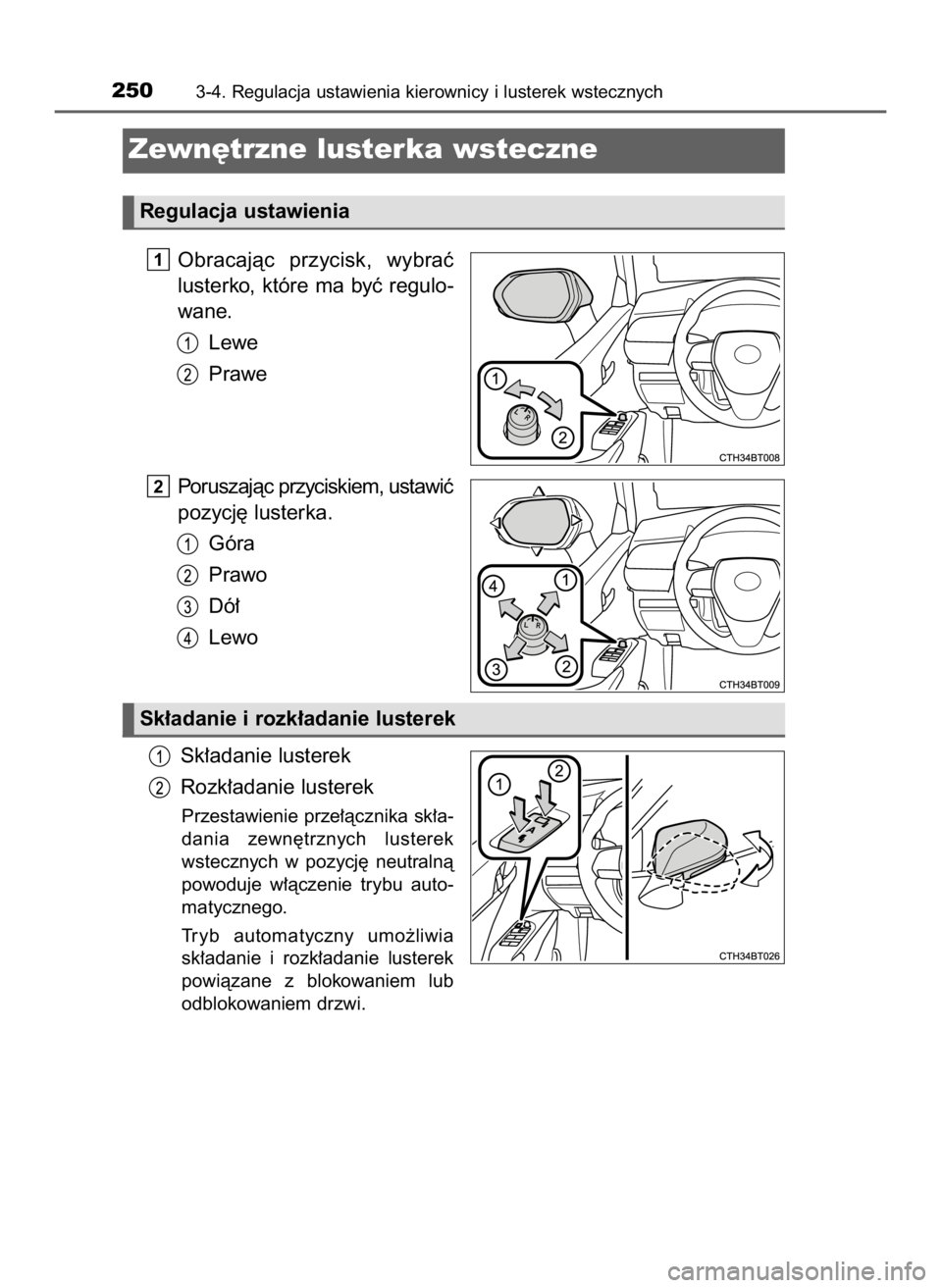 250 3-4. Regulacja ustawienia kierownicy i lusterek wstecznych

Zewnętrzne lusterka wsteczne

Regulacja ustawienia

1 Obracając przycisk, wybrać lusterko, które ma być regulowane.

1 Lewe
2 Prawe

1
2
L
R
CTH34BT008

2 Poruszając przyciskiem, ustawić pozycję lusterka.

1 Góra
2 Prawo
3 Dół
4 Lewo

4
1
3
2
L
R
CTH34BT009

Składanie i rozkładanie lusterek

1 Składanie lusterek
2 Rozkładanie lusterek

Przestawienie przełącznika składania zewnętrznych lusterek wstecznych w pozycję neutralną powoduje włączenie trybu automatycznego.

Tryb automatyczny umożliwia składanie i rozkładanie lusterek powiązane z blokowaniem lub odblokowaniem drzwi.

1
2
A
CTH34BT026

carmanualsonline.info