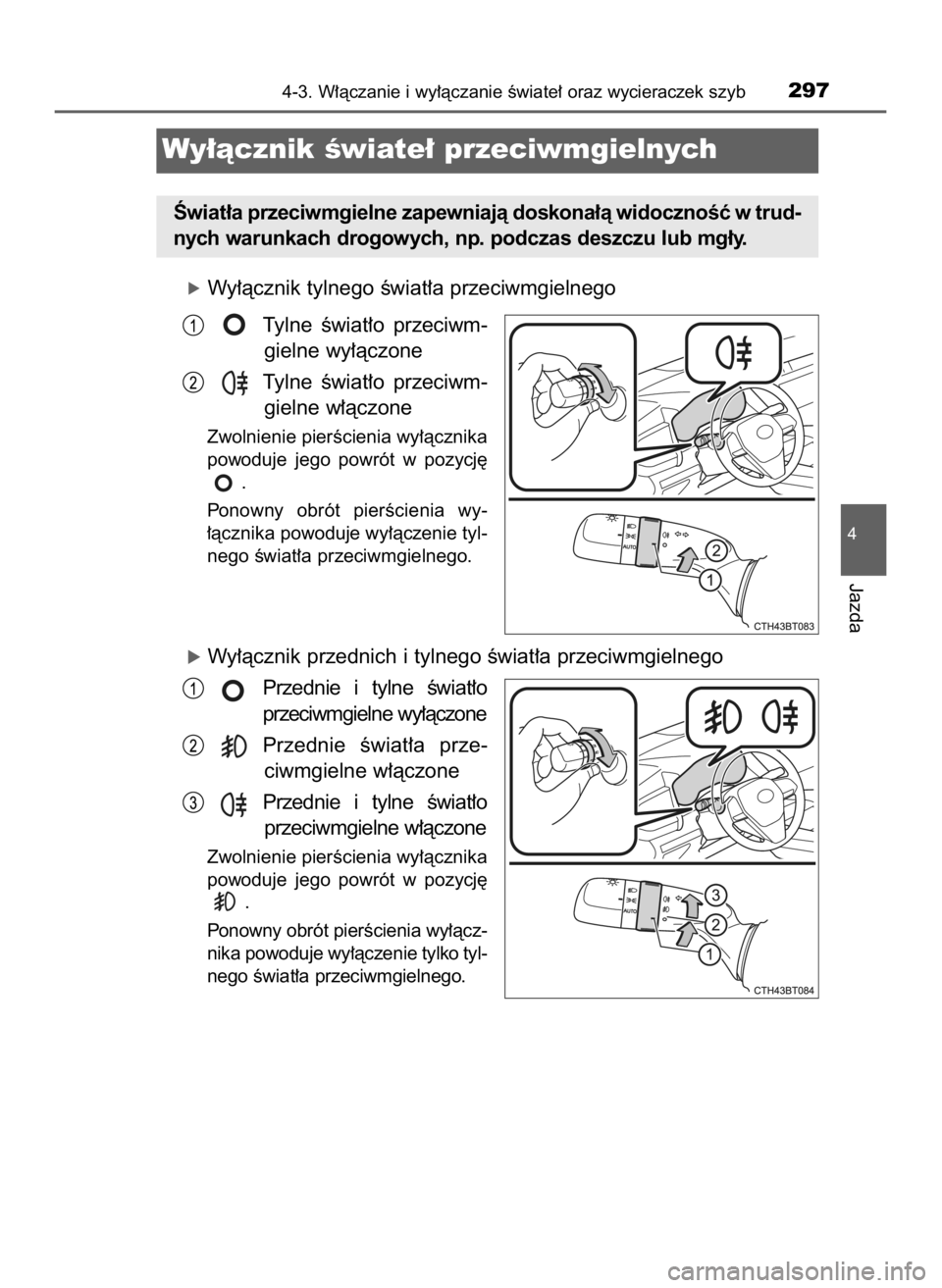 4-3. Włączanie i wyłączanie świateł oraz wycieraczek szyb 297

Wyłącznik świateł przeciwmgielnych

Światła przeciwmgielne zapewniają doskonałą widoczność w trudnych warunkach drogowych, np. podczas deszczu lub mgły.

Wyłącznik tylnego światła przeciwmgielnego

1 Tylne światło przeciwmgielne wyłączone

2 Tylne światło przeciwmgielne włączone

Zwolnienie pierścienia wyłącznika powoduje jego powrót w pozycję .

Ponowny obrót pierścienia wyłącznika powoduje wyłączenie tylnego światła przeciwmgielnego.

AUTO
2
1
CTH43BT083

Wyłącznik przednich i tylnego światła przeciwmgielnego

1 Przednie i tylne światło przeciwmgielne wyłączone

2 Przednie światła przeciwmgielne włączone

3 Przednie i tylne światło przeciwmgielne włączone

Zwolnienie pierścienia wyłącznika powoduje jego powrót w pozycję .

Ponowny obrót pierścienia wyłącznika powoduje wyłączenie tylko tylnego światła przeciwmgielnego.

AUTO
3
2
1
CTH43BT084

4
Jazda

carmanualsonline.info