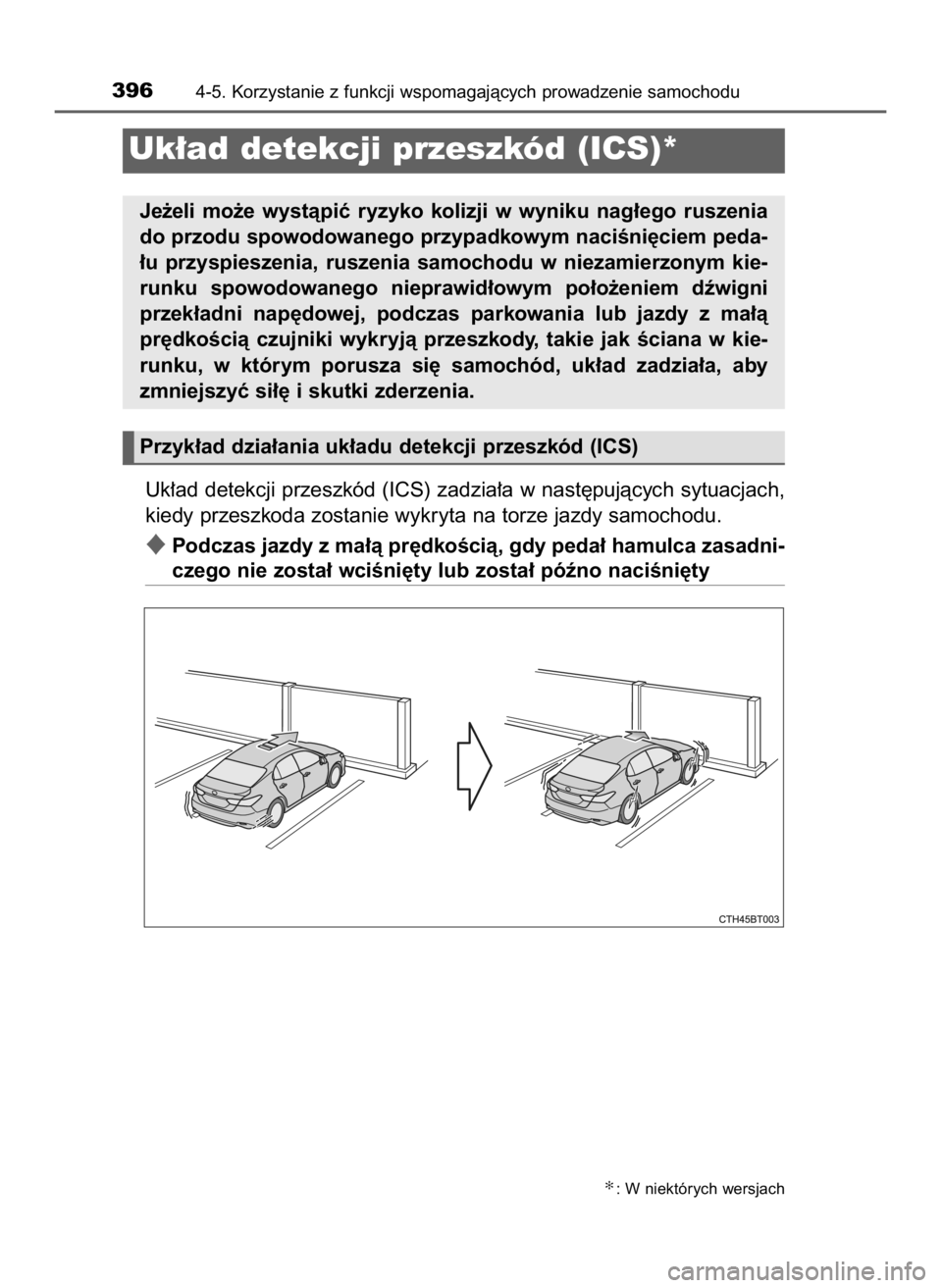 396 4-5. Korzystanie z funkcji wspomagających prowadzenie samochodu

Układ detekcji przeszkód (ICS)*

Jeżeli może wystąpić ryzyko kolizji w wyniku nagłego ruszenia do przodu spowodowanego przypadkowym naciśnięciem pedału przyspieszenia, ruszenia samochodu w niezamierzonym kierunku spowodowanego nieprawidłowym położeniem dźwigni przekładni napędowej, podczas parkowania lub jazdy z małą prędkością czujniki wykryją przeszkody, takie jak ściana w kierunku, w którym porusza się samochód, układ zadziała, aby zmniejszyć siłę i skutki zderzenia.

Przykład działania układu detekcji przeszkód (ICS)

Układ detekcji przeszkód (ICS) zadziała w następujących sytuacjach, kiedy przeszkoda zostanie wykryta na torze jazdy samochodu.

◆ Podczas jazdy z małą prędkością, gdy pedał hamulca zasadniczego nie został wciśnięty lub został późno naciśnięty

CTH45BT003

*: W niektórych wersjach

carmanualsonline.info