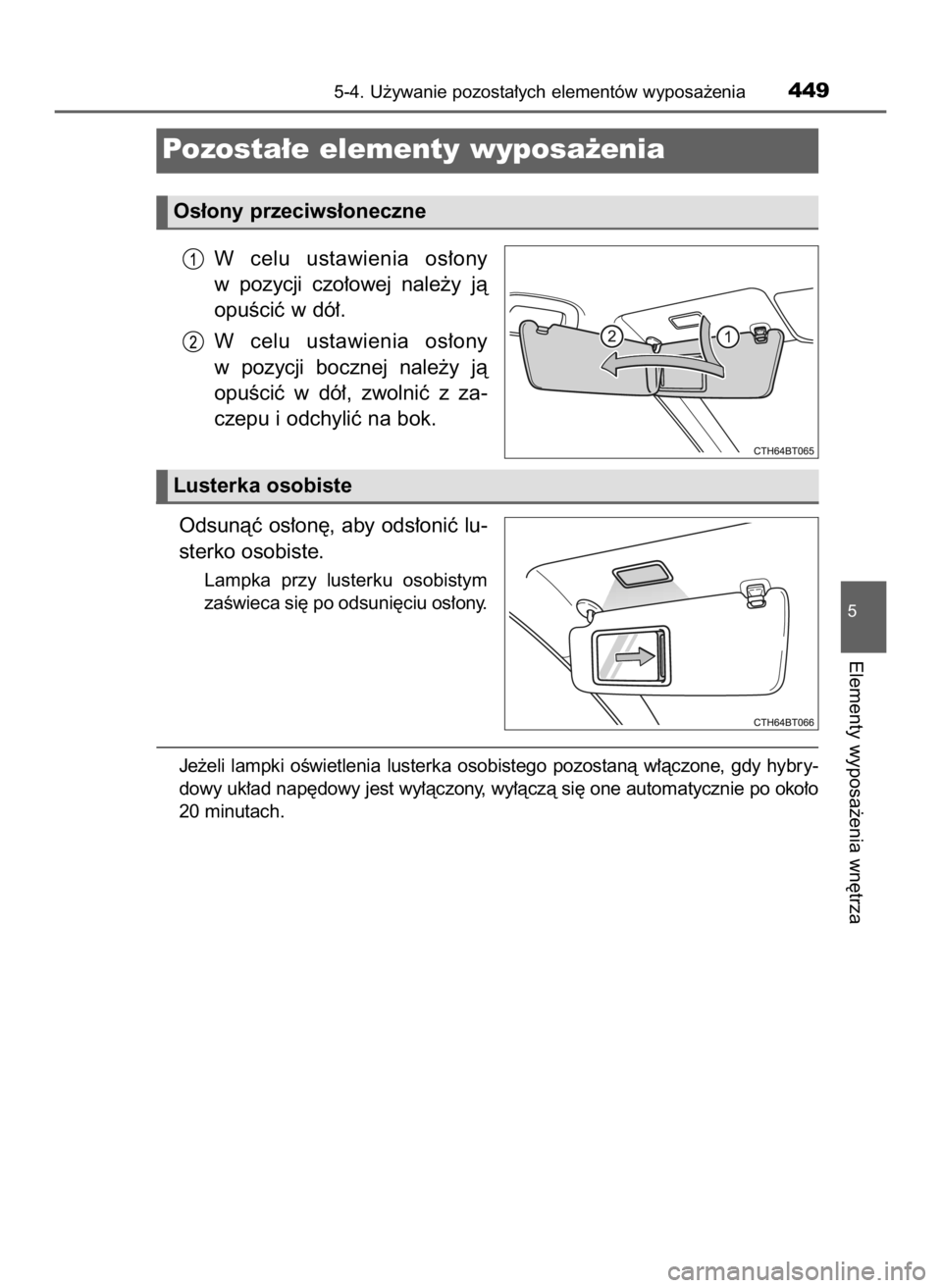 5-4. Używanie pozostałych elementów wyposażenia 449

Pozostałe elementy wyposażenia

Osłony przeciwsłoneczne

1 W celu ustawienia osłony w pozycji czołowej należy ją opuścić w dół.

2 W celu ustawienia osłony w pozycji bocznej należy ją opuścić w dół, zwolnić z zaczepu i odchylić na bok.

2 1

CTH64BT065

Lusterka osobiste

Odsunąć osłonę, aby odsłonić lusterko osobiste.

Lampka przy lusterku osobistym zaświeca się po odsunięciu osłony.

CTH64BT066

Jeżeli lampki oświetlenia lusterka osobistego pozostaną włączone, gdy hybrydowy układ napędowy jest wyłączony, wyłączą się one automatycznie po około 20 minutach.

5

Elementy wyposażenia wnętrza

carmanualsonline.info