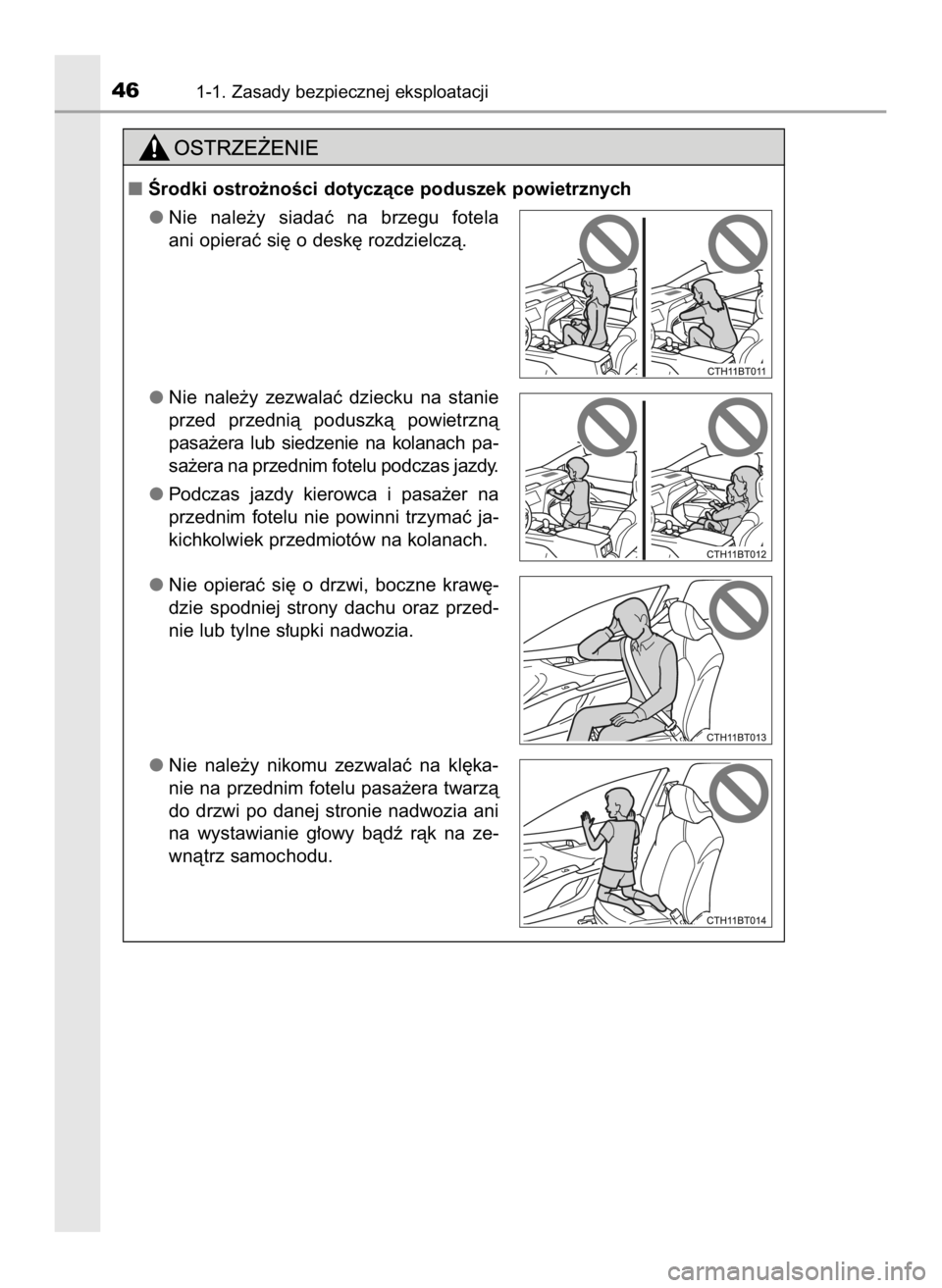 46 1-1. Zasady bezpiecznej eksploatacji

OSTRZEŻENIE

■ Środki ostrożności dotyczące poduszek powietrznych

● Nie należy siadać na brzegu fotela ani opierać się o deskę rozdzielczą.

CTH11BT011

● Nie należy zezwalać dziecku na stanie przed przednią poduszką powietrzną pasażera lub siedzenie na kolanach pasażera na przednim fotelu podczas jazdy.

● Podczas jazdy kierowca i pasażer na przednim fotelu nie powinni trzymać jakichkolwiek przedmiotów na kolanach.

CTH11BT012

● Nie opierać się o drzwi, boczne krawędzie spodniej strony dachu oraz przednie lub tylne słupki nadwozia.

CTH11BT013

● Nie należy nikomu zezwalać na klękanie na przednim fotelu pasażera twarzą do drzwi po danej stronie nadwozia ani na wystawianie głowy bądź rąk na zewnątrz samochodu.

CTH11BT014

carmanualsonline.info