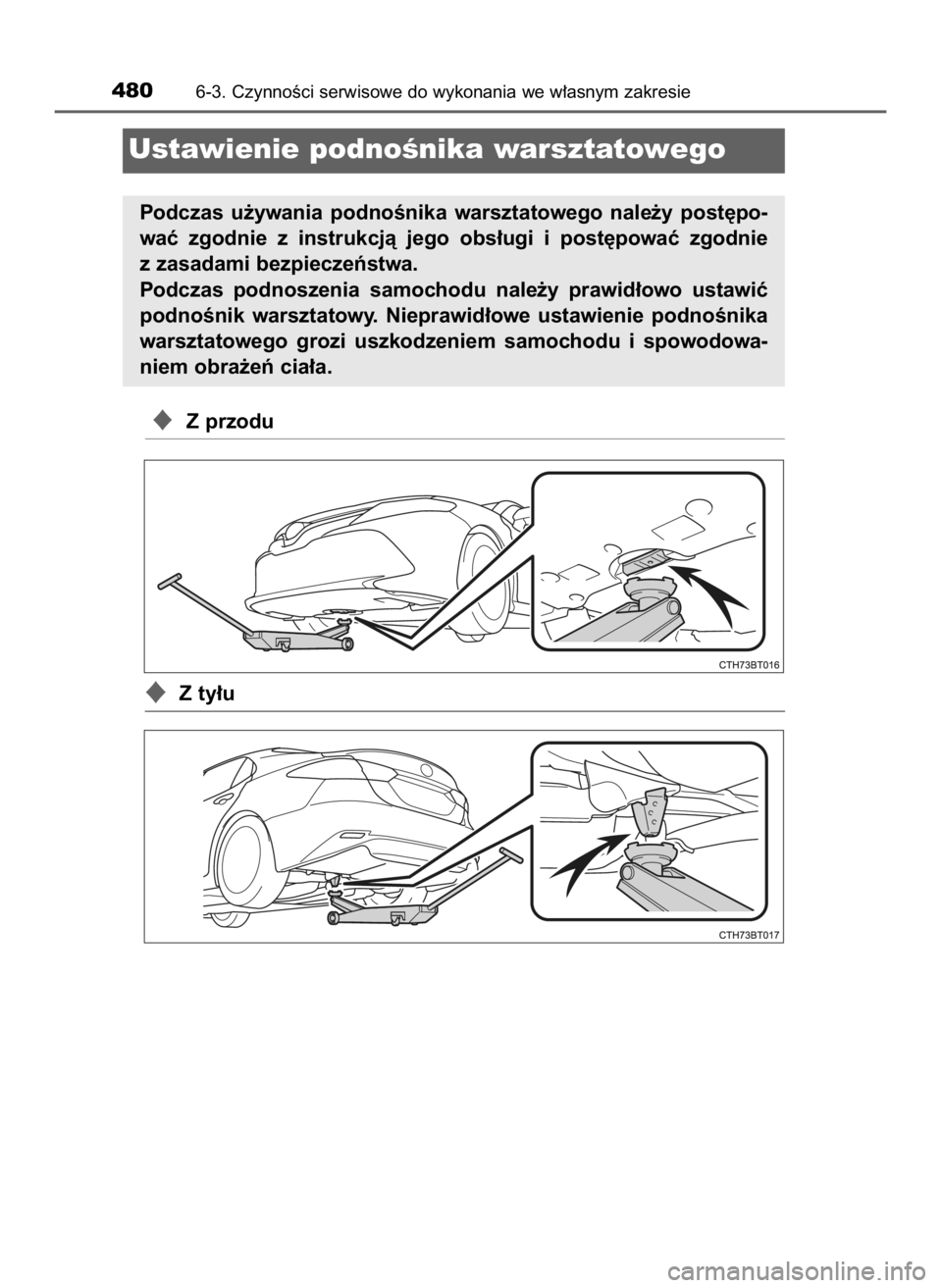 480 6-3. Czynności serwisowe do wykonania we własnym zakresie

Ustawienie podnośnika warsztatowego

Podczas używania podnośnika warsztatowego należy postępować zgodnie z instrukcją jego obsługi i postępować zgodnie z zasadami bezpieczeństwa.
Podczas podnoszenia samochodu należy prawidłowo ustawić podnośnik warsztatowy. Nieprawidłowe ustawienie podnośnika warsztatowego grozi uszkodzeniem samochodu i spowodowaniem obrażeń ciała.

Z przodu

CTH73BT016

Z tyłu

CTH73BT017

carmanualsonline.info