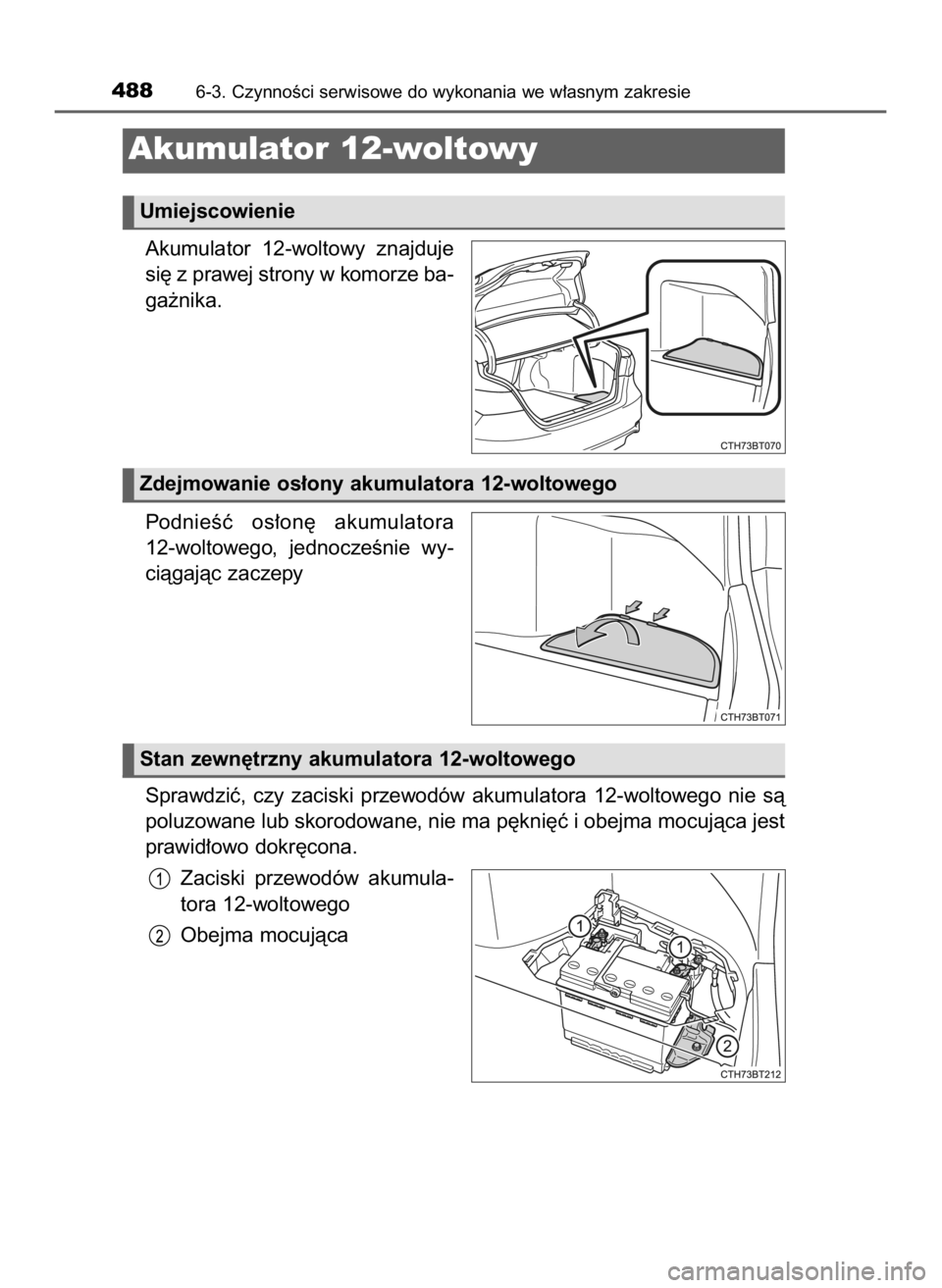 488 6-3. Czynności serwisowe do wykonania we własnym zakresie

Akumulator 12-woltowy

Umiejscowienie

Akumulator 12-woltowy znajduje się z prawej strony w komorze bagażnika.

CTH73BT070

Zdejmowanie osłony akumulatora 12-woltowego

Podnieść osłonę akumulatora 12-woltowego, jednocześnie wyciągając zaczepy

CTH73BT071

Stan zewnętrzny akumulatora 12-woltowego

Sprawdzić, czy zaciski przewodów akumulatora 12-woltowego nie są poluzowane lub skorodowane, nie ma pęknięć i obejma mocująca jest prawidłowo dokręcona.

1 Zaciski przewodów akumulatora 12-woltowego

2 Obejma mocująca

1
1
2
CTH73BT212

carmanualsonline.info