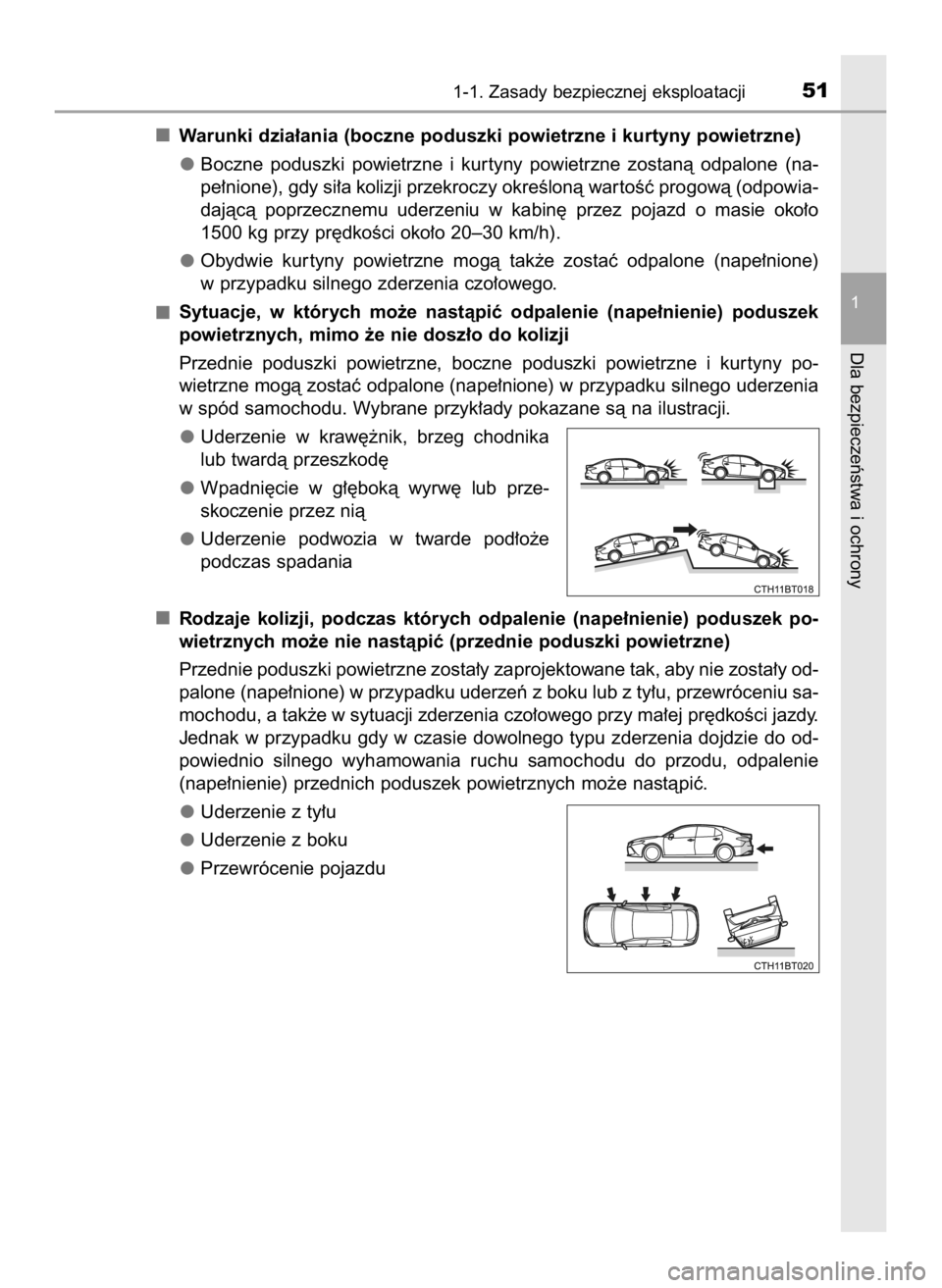 1-1. Zasady bezpiecznej eksploatacji 51

1

Dla bezpieczeństwa i ochrony

■ Warunki działania (boczne poduszki powietrzne i kurtyny powietrzne)

● Boczne poduszki powietrzne i kurtyny powietrzne zostaną odpalone (napełnione), gdy siła kolizji przekroczy określoną wartość progową (odpowiadającą poprzecznemu uderzeniu w kabinę przez pojazd o masie około 1500 kg przy prędkości około 20–30 km/h).

● Obydwie kurtyny powietrzne mogą także zostać odpalone (napełnione) w przypadku silnego zderzenia czołowego.

■ Sytuacje, w których może nastąpić odpalenie (napełnienie) poduszek powietrznych, mimo że nie doszło do kolizji

Przednie poduszki powietrzne, boczne poduszki powietrzne i kurtyny powietrzne mogą zostać odpalone (napełnione) w przypadku silnego uderzenia w spód samochodu. Wybrane przykłady pokazane są na ilustracji.

● Uderzenie w krawężnik, brzeg chodnika lub twardą przeszkodę

● Wpadnięcie w głęboką wyrwę lub przeskoczenie przez nią

● Uderzenie podwozia w twarde podłoże podczas spadania

CTH11BT018

■ Rodzaje kolizji, podczas których odpalenie (napełnienie) poduszek powietrznych może nie nastąpić (przednie poduszki powietrzne)

Przednie poduszki powietrzne zostały zaprojektowane tak, aby nie zostały odpalone (napełnione) w przypadku uderzeń z boku lub z tyłu, przewróceniu samochodu, a także w sytuacji zderzenia czołowego przy małej prędkości jazdy. Jednak w przypadku gdy w czasie dowolnego typu zderzenia dojdzie do odpowiednio silnego wyhamowania ruchu samochodu do przodu, odpalenie (napełnienie) przednich poduszek powietrznych może nastąpić.

● Uderzenie z tyłu

● Uderzenie z boku

● Przewrócenie pojazdu

CTH11BT020

carmanualsonline.info