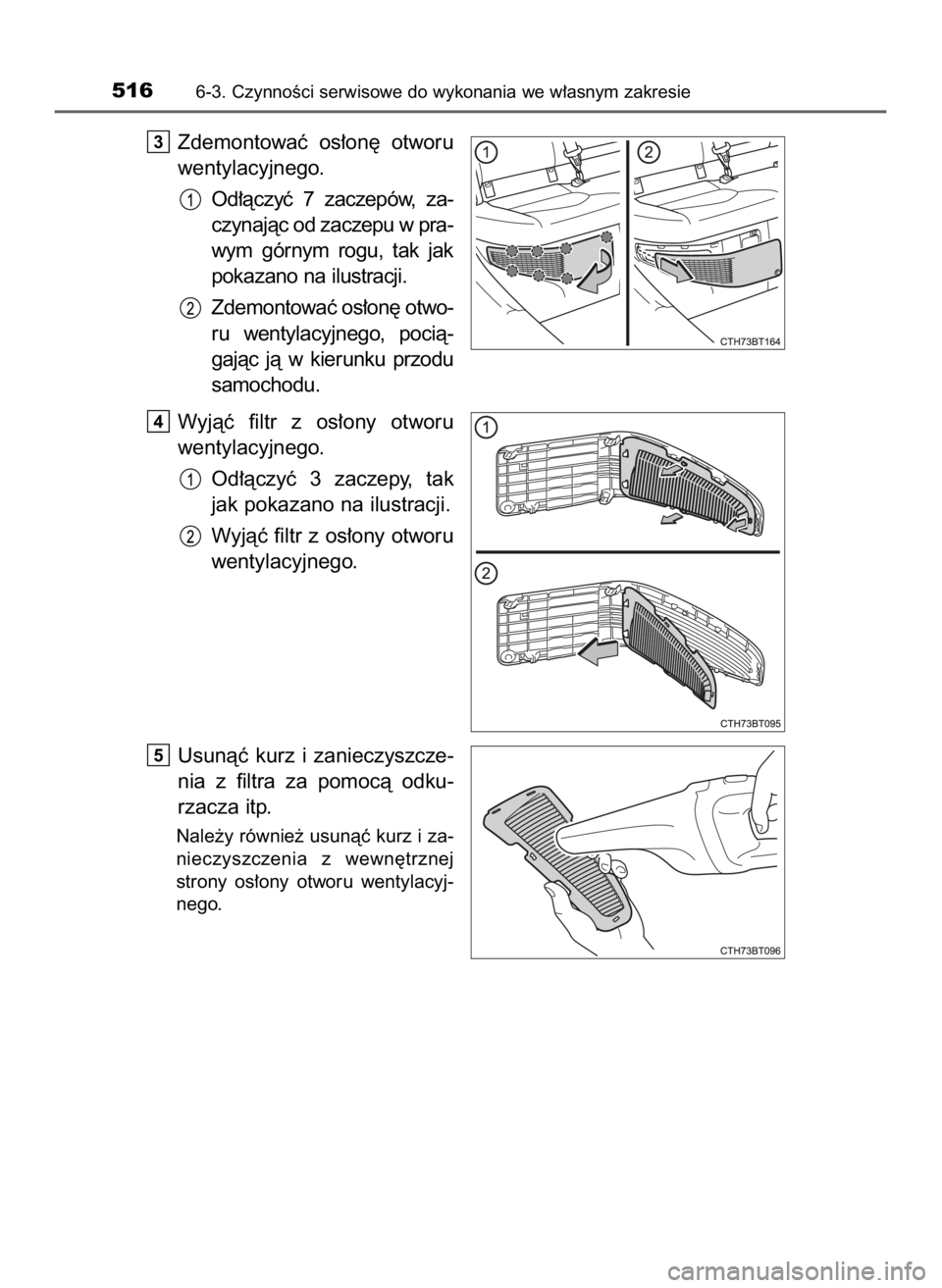 516 6-3. Czynności serwisowe do wykonania we własnym zakresie

3 Zdemontować osłonę otworu wentylacyjnego.

1 Odłączyć 7 zaczepów, zaczynając od zaczepu w prawym górnym rogu, tak jak pokazano na ilustracji.

2 Zdemontować osłonę otworu wentylacyjnego, pociągając ją w kierunku przodu samochodu.

1 2

CTH73BT164

4 Wyjąć filtr z osłony otworu wentylacyjnego.

1 Odłączyć 3 zaczepy, tak jak pokazano na ilustracji.

2 Wyjąć filtr z osłony otworu wentylacyjnego.

1

2

CTH73BT095

5 Usunąć kurz i zanieczyszczenia z filtra za pomocą odkurzacza itp.

Należy również usunąć kurz i zanieczyszczenia z wewnętrznej strony osłony otworu wentylacyjnego.

CTH73BT096

carmanualsonline.info