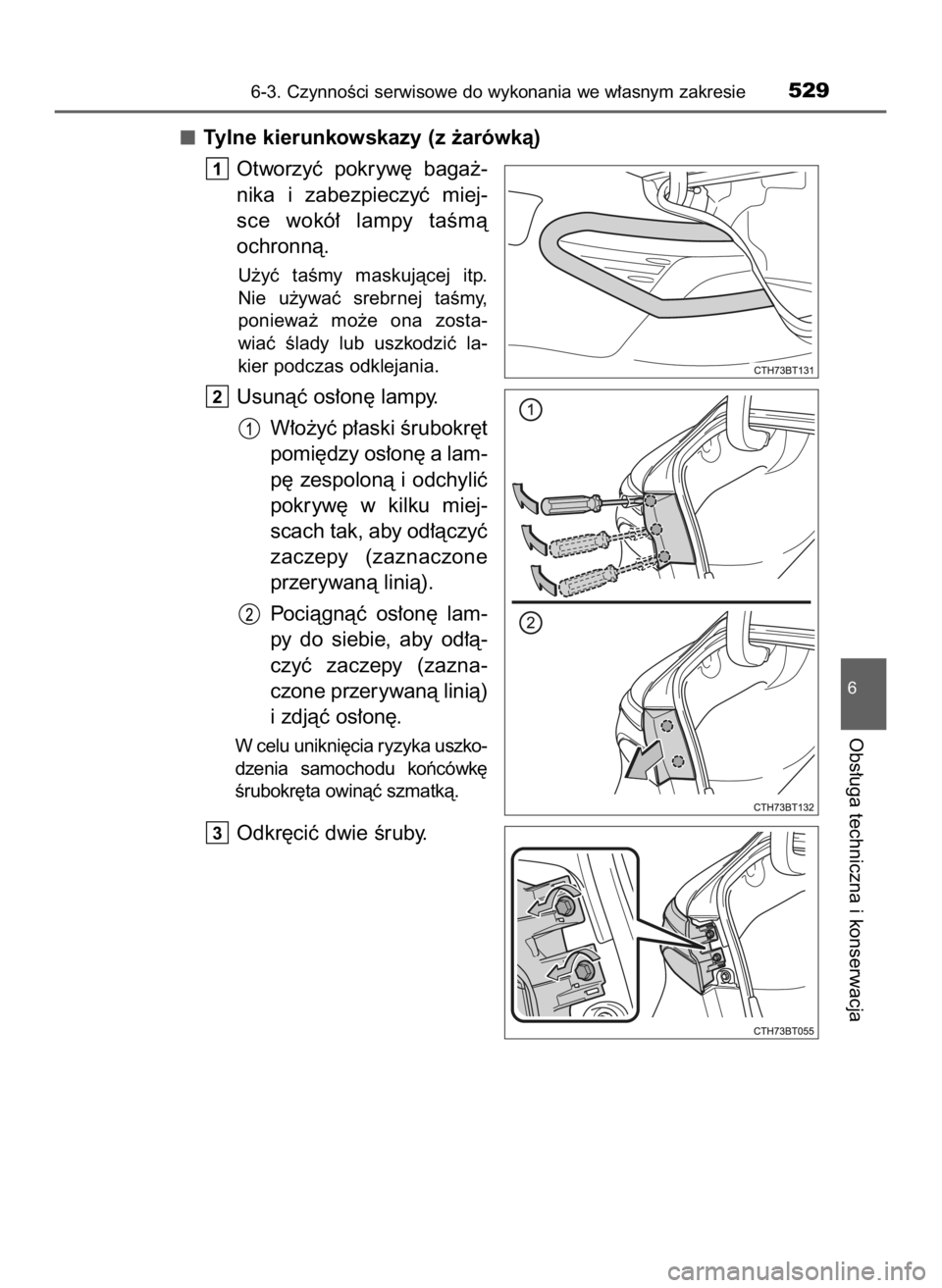 6-3. Czynności serwisowe do wykonania we własnym zakresie 529

■ Tylne kierunkowskazy (z żarówką)

1 Otworzyć pokrywę bagażnika i zabezpieczyć miejsce wokół lampy taśmą ochronną.

Użyć taśmy maskującej itp. Nie używać srebrnej taśmy, ponieważ może ona zostawiać ślady lub uszkodzić lakier podczas odklejania.

CTH73BT131

2 Usunąć osłonę lampy.

1 Włożyć płaski śrubokręt pomiędzy osłonę a lampę zespoloną i odchylić pokrywę w kilku miejscach tak, aby odłączyć zaczepy (zaznaczone przerywaną linią).

2 Pociągnąć osłonę lampy do siebie, aby odłączyć zaczepy (zaznaczone przerywaną linią) i zdjąć osłonę.

W celu uniknięcia ryzyka uszkodzenia samochodu końcówkę śrubokręta owinąć szmatką.

1

2

CTH73BT132

3 Odkręcić dwie śruby.

CTH73BT055

6

Obsługa techniczna i konserwacja

carmanualsonline.info