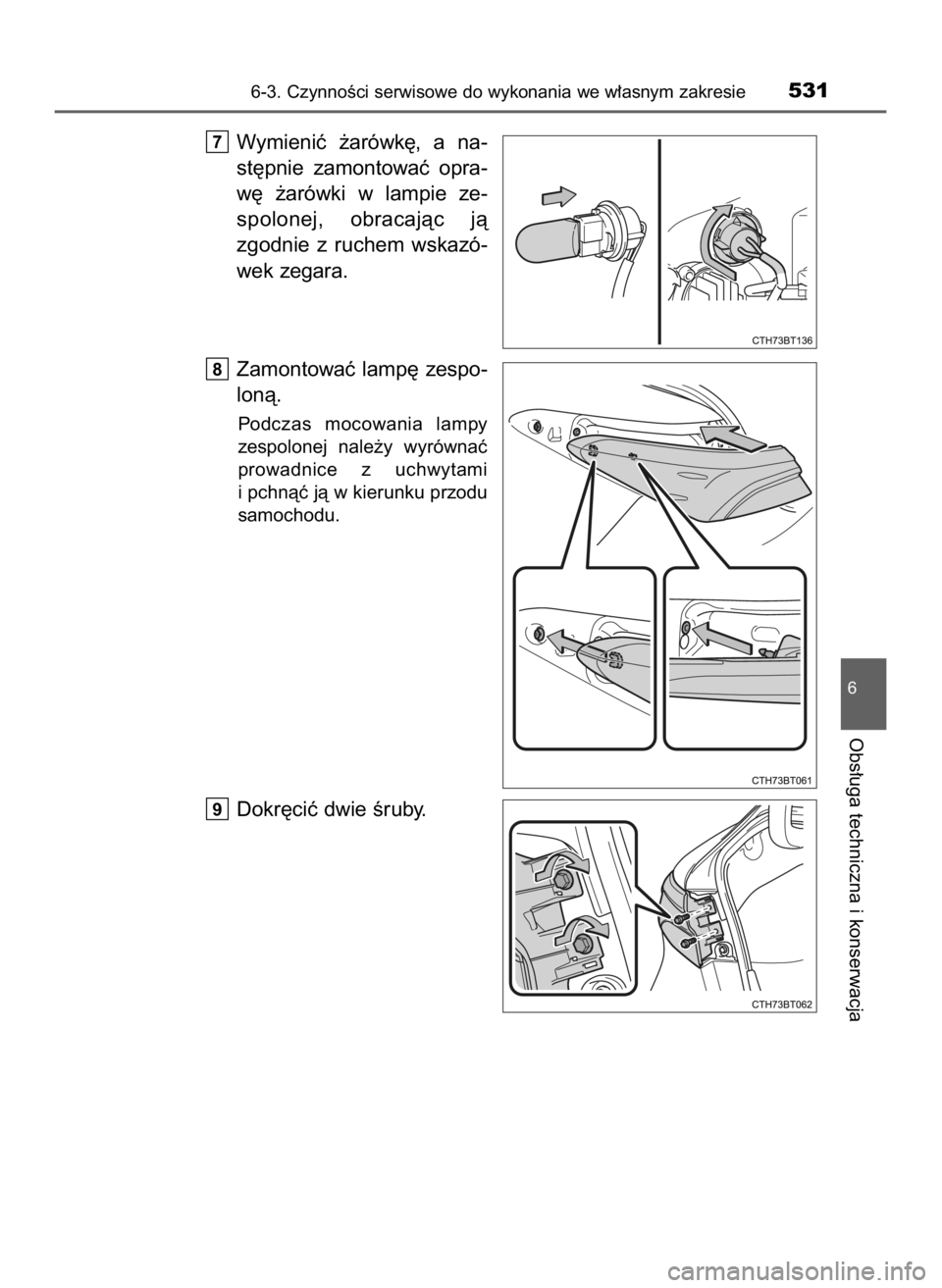 6-3. Czynności serwisowe do wykonania we własnym zakresie 531

7 Wymienić żarówkę, a następnie zamontować oprawę żarówki w lampie zespolonej, obracając ją zgodnie z ruchem wskazówek zegara.

CTH73BT136

8 Zamontować lampę zespoloną.

Podczas mocowania lampy zespolonej należy wyrównać prowadnice z uchwytami i pchnąć ją w kierunku przodu samochodu.

CTH73BT061

9 Dokręcić dwie śruby.

CTH73BT062

6

Obsługa techniczna i konserwacja

carmanualsonline.info