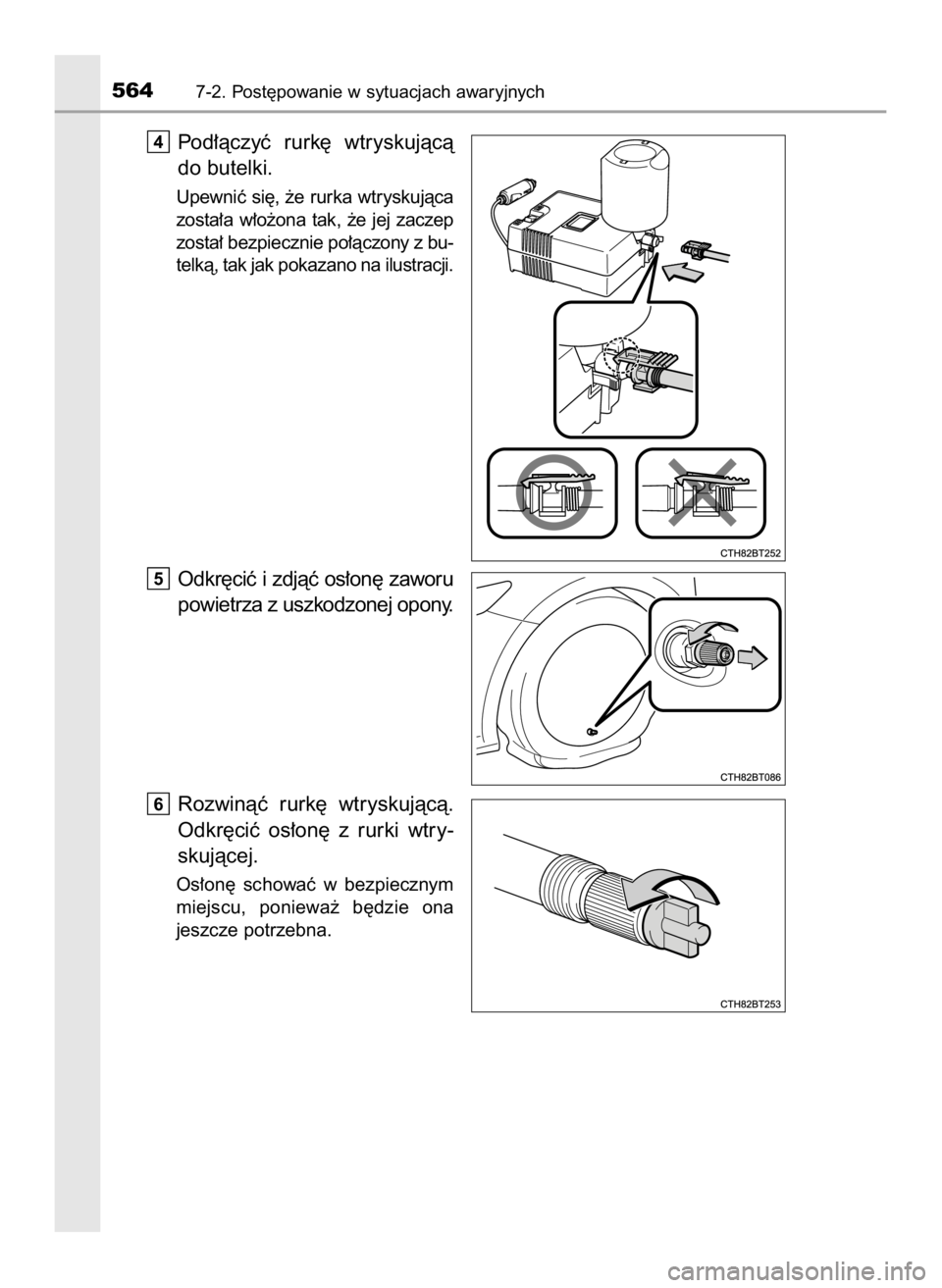 564 7-2. Postępowanie w sytuacjach awaryjnych

4 Podłączyć rurkę wtryskującą do butelki.

Upewnić się, że rurka wtryskująca została włożona tak, że jej zaczep został bezpiecznie połączony z butelką, tak jak pokazano na ilustracji.

CTH82BT252

5 Odkręcić i zdjąć osłonę zaworu powietrza z uszkodzonej opony.

CTH82BT086

6 Rozwinąć rurkę wtryskującą. Odkręcić osłonę z rurki wtryskującej.

Osłonę schować w bezpiecznym miejscu, ponieważ będzie ona jeszcze potrzebna.

CTH82BT253

carmanualsonline.info