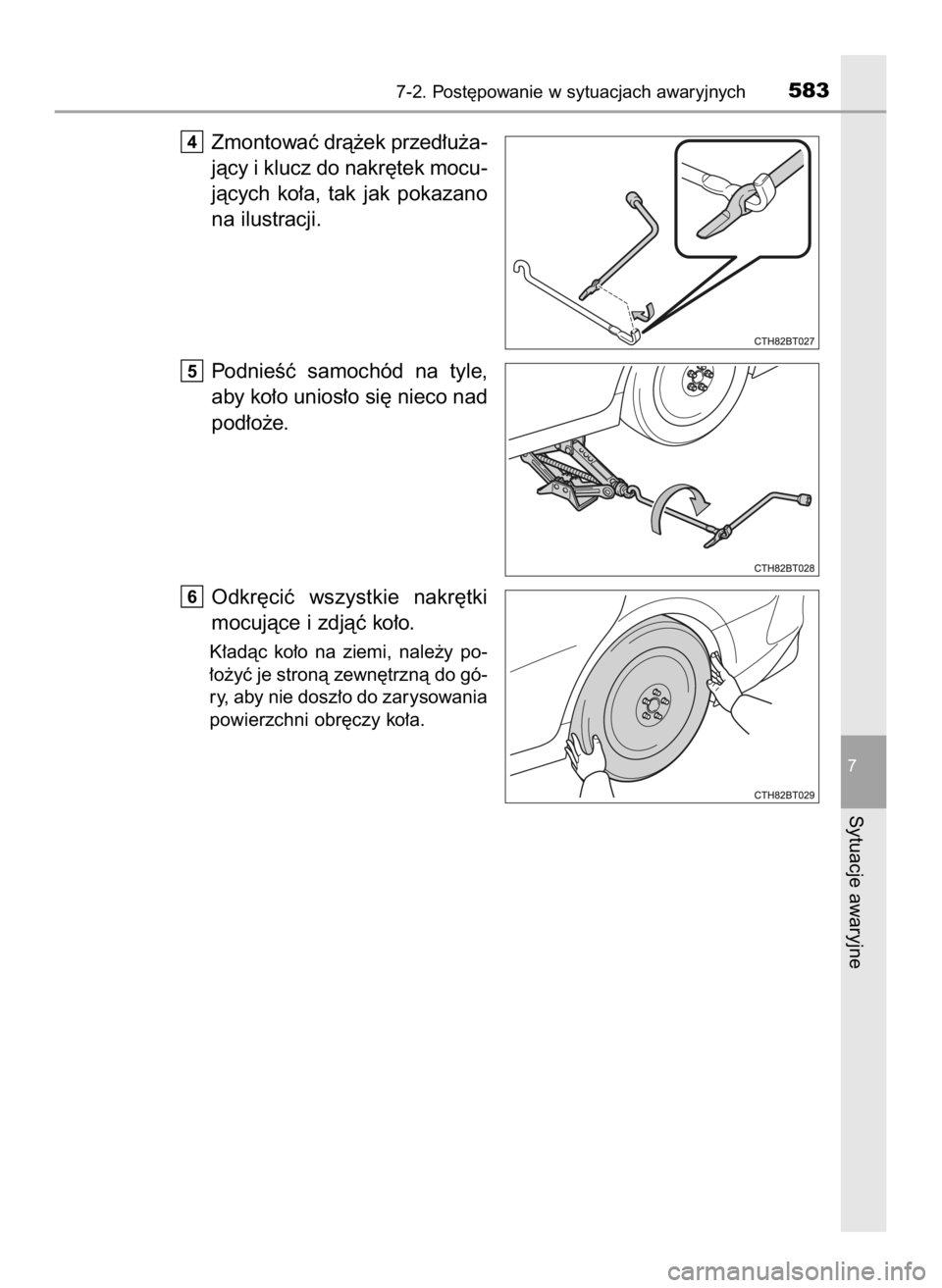 7-2. Postępowanie w sytuacjach awaryjnych 583

4 Zmontować drążek przedłużający i klucz do nakrętek mocujących koła, tak jak pokazano na ilustracji.

CTH82BT027

5 Podnieść samochód na tyle, aby koło uniosło się nieco nad podłoże.

CTH82BT028

6 Odkręcić wszystkie nakrętki mocujące i zdjąć koło.

Kładąc koło na ziemi, należy położyć je stroną zewnętrzną do góry, aby nie doszło do zarysowania powierzchni obręczy koła.

CTH82BT029

7

Sytuacje awaryjne

carmanualsonline.info