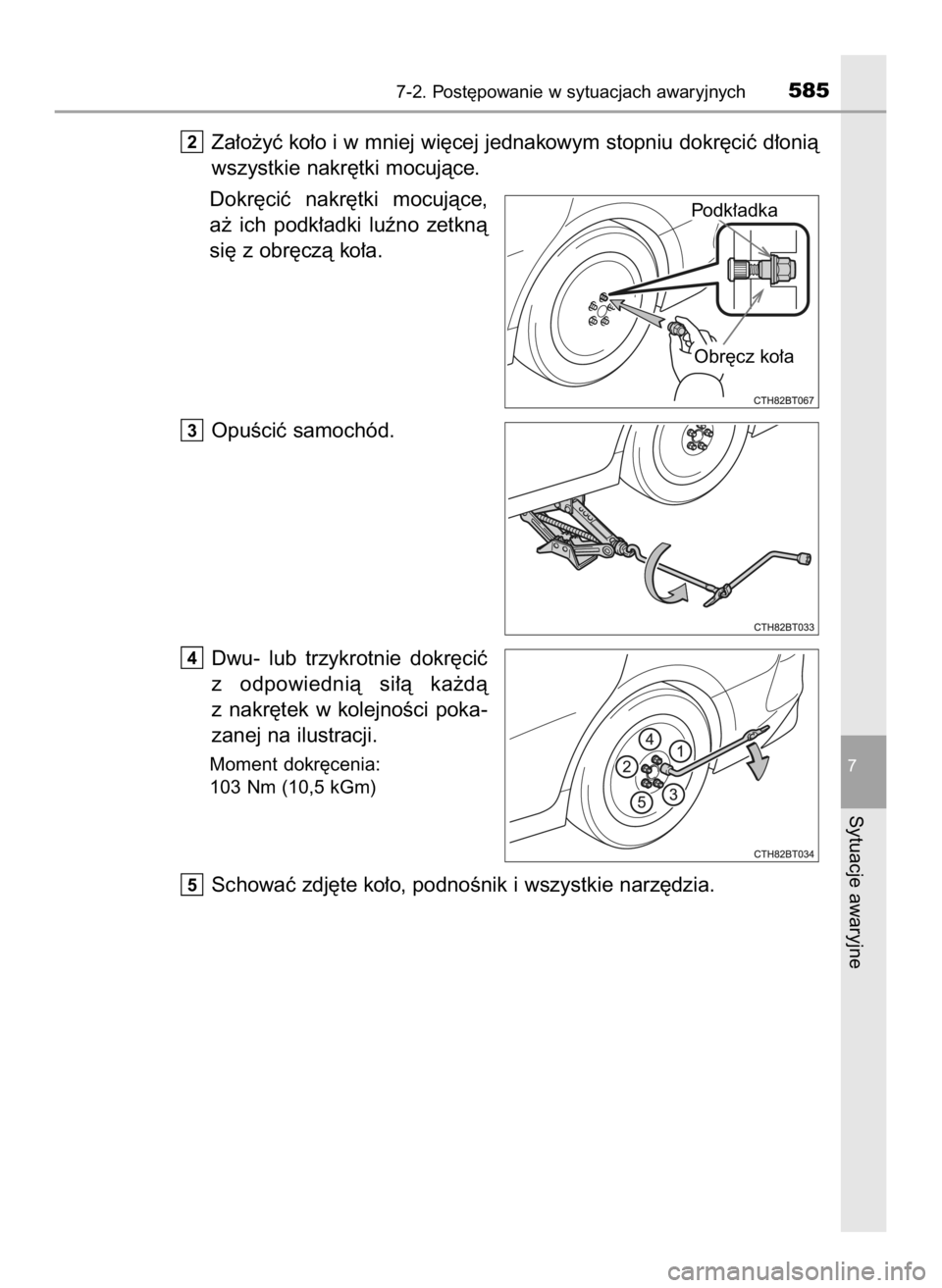 7-2. Postępowanie w sytuacjach awaryjnych 585

2 Założyć koło i w mniej więcej jednakowym stopniu dokręcić dłonią wszystkie nakrętki mocujące.

Dokręcić nakrętki mocujące, aż ich podkładki luźno zetkną się z obręczą koła.

Podkładka

Obręcz koła

CTH82BT067

3 Opuścić samochód.

CTH82BT033

4 Dwu- lub trzykrotnie dokręcić z odpowiednią siłą każdą z nakrętek w kolejności pokazanej na ilustracji.

Moment dokręcenia:
103 Nm (10,5 kGm)

4
1
2
3
5

CTH82BT034

5 Schować zdjęte koło, podnośnik i wszystkie narzędzia.

7

Sytuacje awaryjne

carmanualsonline.info