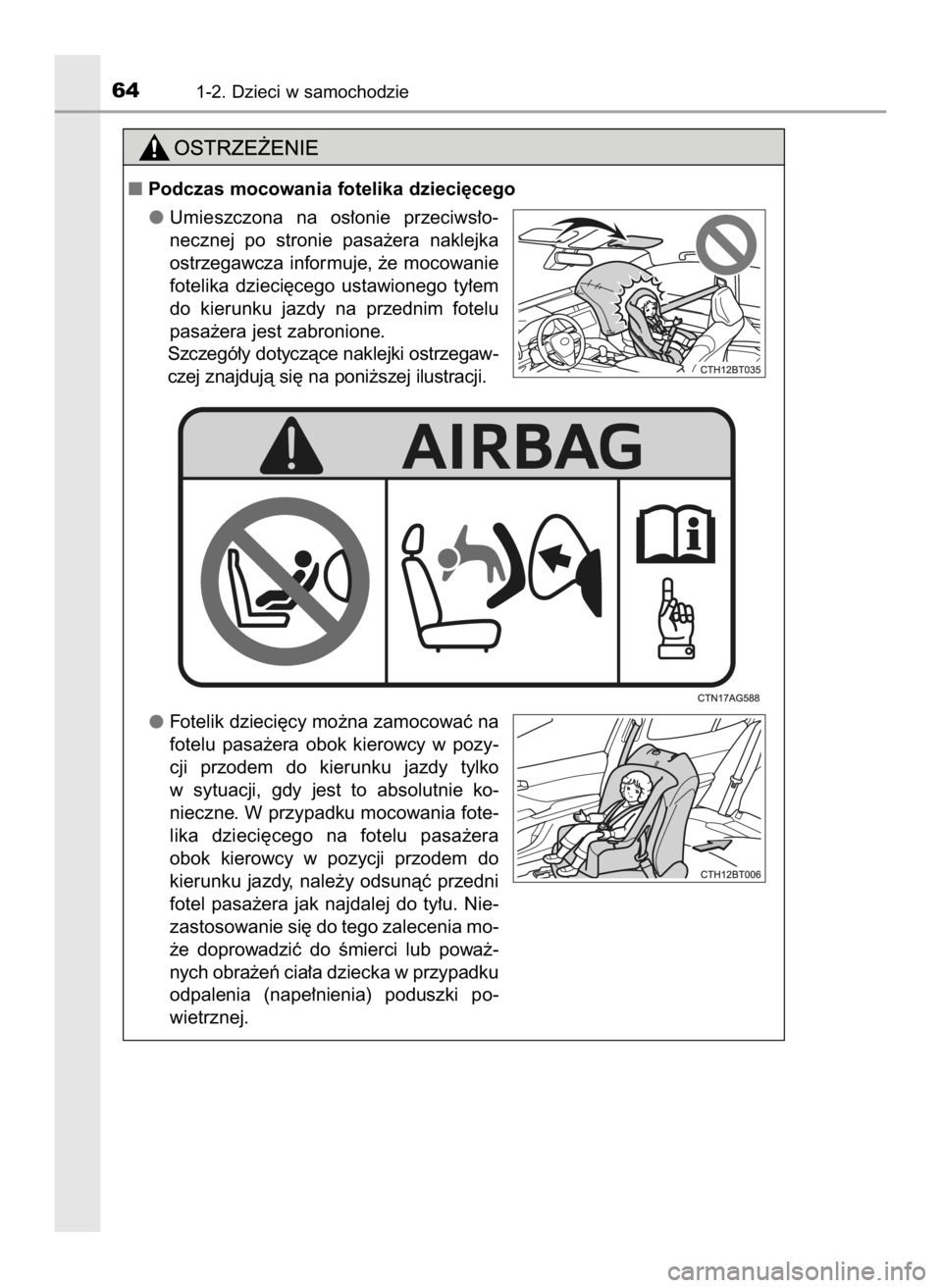 64 1-2. Dzieci w samochodzie

OSTRZEŻENIE

■ Podczas mocowania fotelika dziecięcego

● Umieszczona na osłonie przeciwsłonecznej po stronie pasażera naklejka ostrzegawcza informuje, że mocowanie fotelika dziecięcego ustawionego tyłem do kierunku jazdy na przednim fotelu pasażera jest zabronione.
Szczegóły dotyczące naklejki ostrzegawczej znajdują się na poniższej ilustracji.

CTH12BT035

AIRBAG

CTN17AG588

● Fotelik dziecięcy można zamocować na fotelu pasażera obok kierowcy w pozycji przodem do kierunku jazdy tylko w sytuacji, gdy jest to absolutnie konieczne. W przypadku mocowania fotelika dziecięcego na fotelu pasażera obok kierowcy w pozycji przodem do kierunku jazdy, należy odsunąć przedni fotel pasażera jak najdalej do tyłu. Niezastosowanie się do tego zalecenia może doprowadzić do śmierci lub poważnych obrażeń ciała dziecka w przypadku odpalenia (napełnienia) poduszki powietrznej.

CTH12BT006

carmanualsonline.info