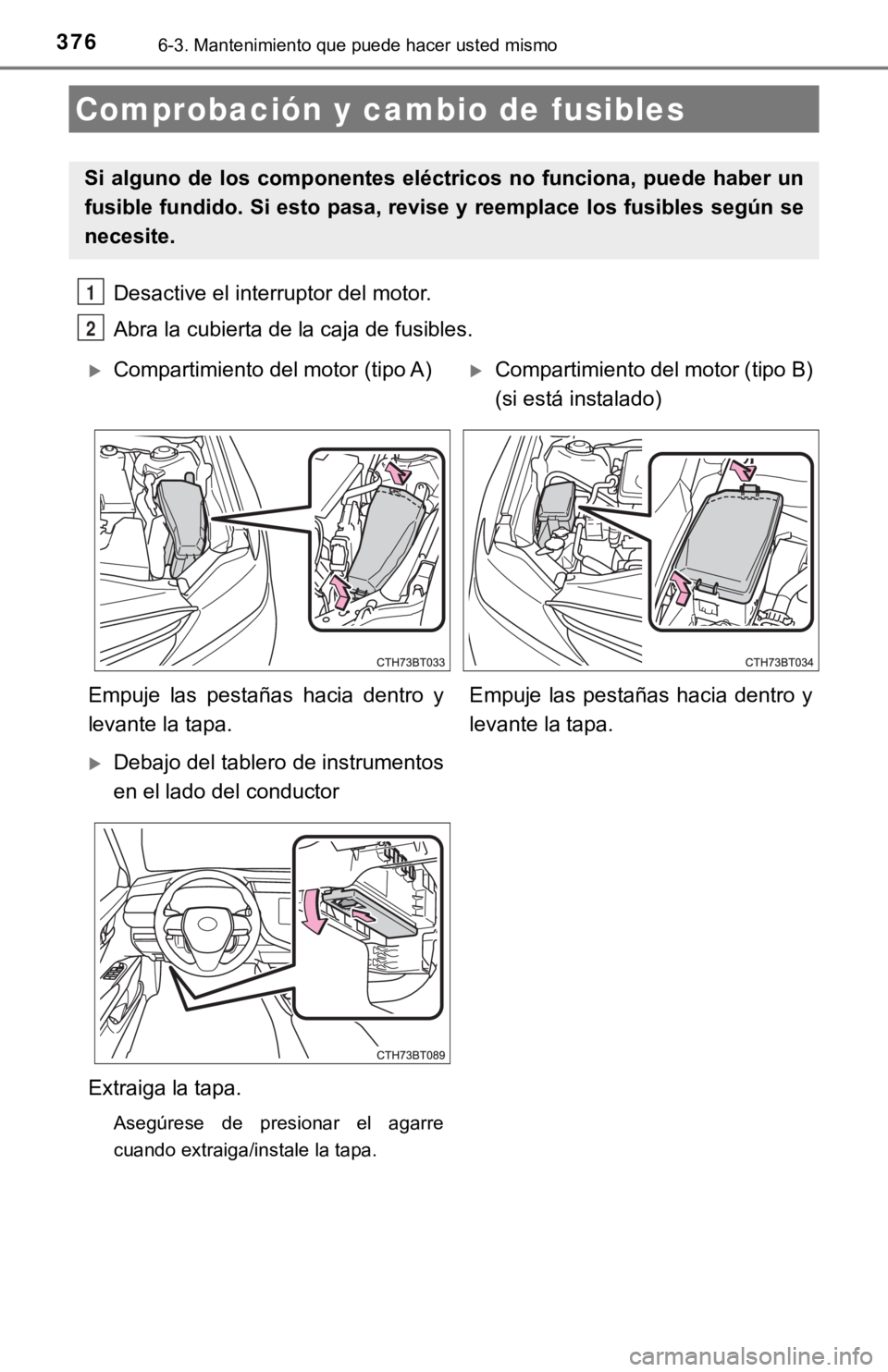 376 6-3. Mantenimiento que puede hacer usted mismo

Comprobación y cambio de fusibles

Si alguno de los componentes eléctricos no funciona, puede haber un fusible fundido. Si esto pasa, revise y reemplace los fusibles según se necesite.

1 Desactive el interruptor del motor.

2 Abra la cubierta de la caja de fusibles.

Compartimiento del motor (tipo A)

CTH73BT033

Empuje las pestañas hacia dentro y levante la tapa.

Debajo del tablero de instrumentos en el lado del conductor

CTH73BT089

Extraiga la tapa.

Asegúrese de presionar el agarre cuando extraiga/instale la tapa.

Compartimiento del motor (tipo B) (si está instalado)

CTH73BT034

Empuje las pestañas hacia dentro y levante la tapa.

carmanualsonline.info