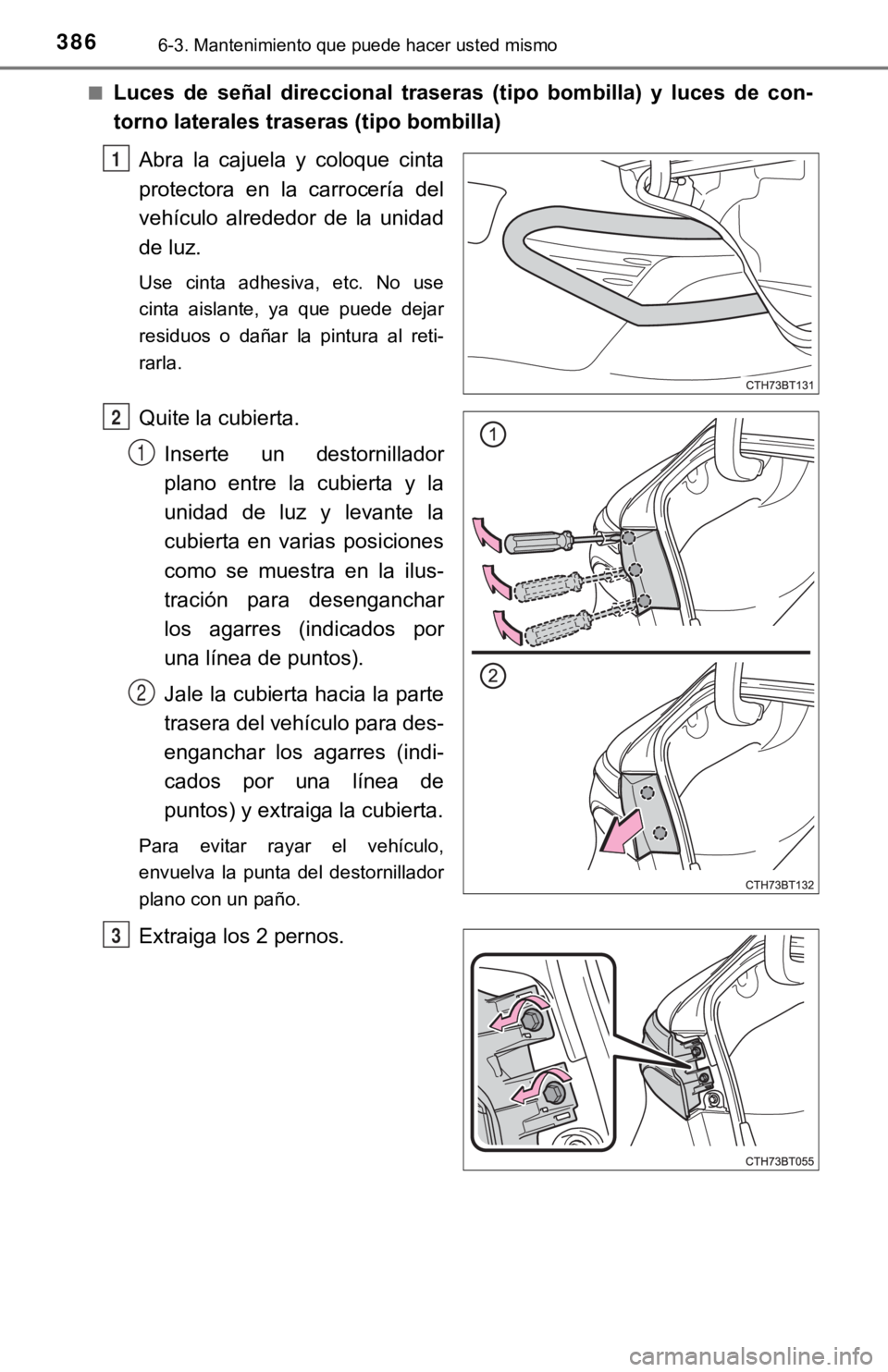 386 6-3. Mantenimiento que puede hacer usted mismo

■ Luces de señal direccional traseras (tipo bombilla) y luces de contorno laterales traseras (tipo bombilla)

1 Abra la cajuela y coloque cinta protectora en la carrocería del vehículo alrededor de la unidad de luz.

Use cinta adhesiva, etc. No use cinta aislante, ya que puede dejar residuos o dañar la pintura al retirarla.

CTH73BT131

2 Quite la cubierta.

1 Inserte un destornillador plano entre la cubierta y la unidad de luz y levante la cubierta en varias posiciones como se muestra en la ilustración para desenganchar los agarres (indicados por una línea de puntos).

2 Jale la cubierta hacia la parte trasera del vehículo para desenganchar los agarres (indicados por una línea de puntos) y extraiga la cubierta.

Para evitar rayar el vehículo, envuelva la punta del destornillador plano con un paño.

1

2

CTH73BT132

3 Extraiga los 2 pernos.

CTH73BT055

carmanualsonline.info