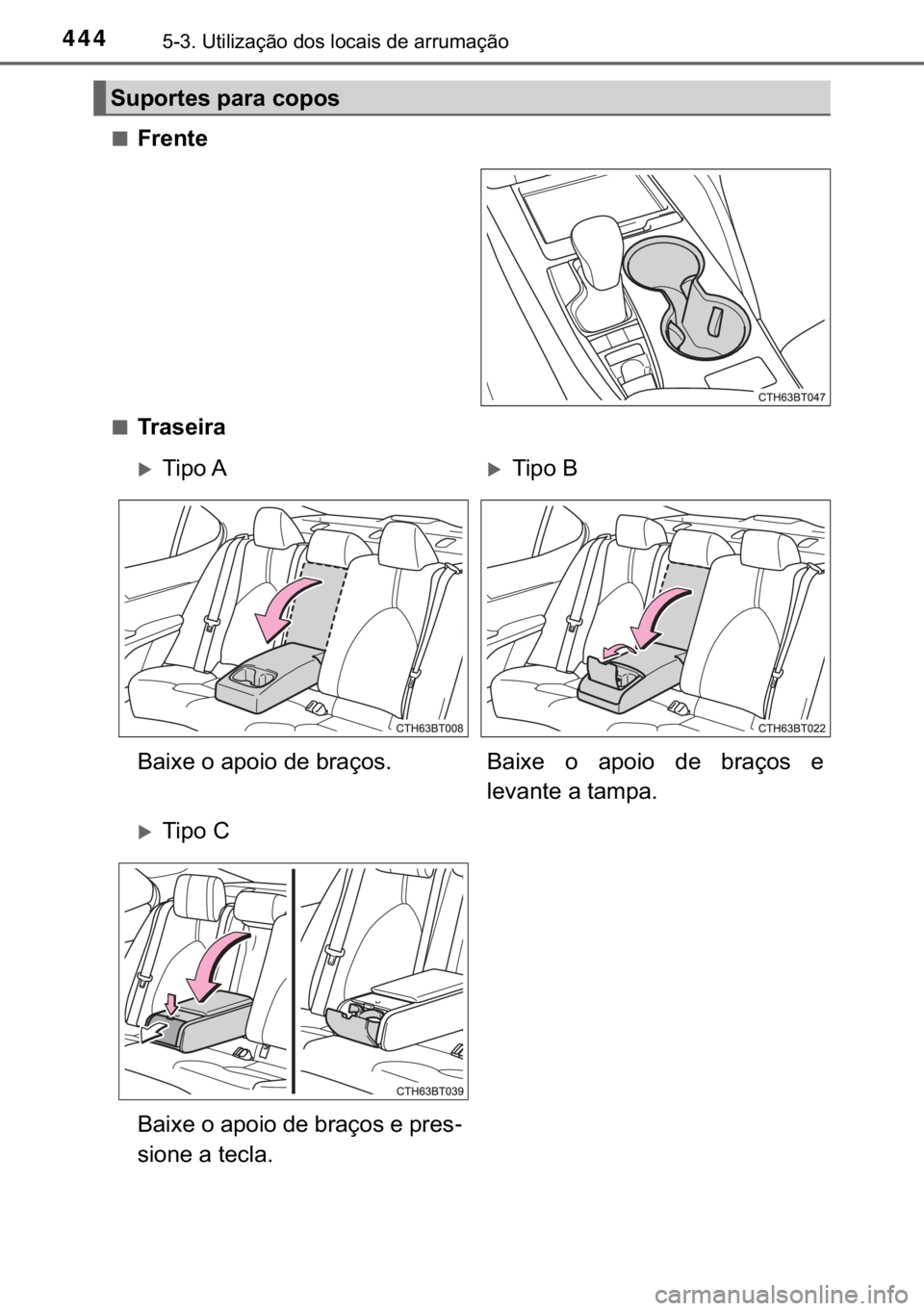 444 5-3. Utilização dos locais de arrumação

Suportes para copos

■ Frente

CTH63BT047

■ Traseira

▶ Tipo A

CTH63BT008

Baixe o apoio de braços.

▶ Tipo B

CTH63BT022

Baixe o apoio de braços e levante a tampa.

▶ Tipo C

CTH63BT039

Baixe o apoio de braços e pressione a tecla.

carmanualsonline.info