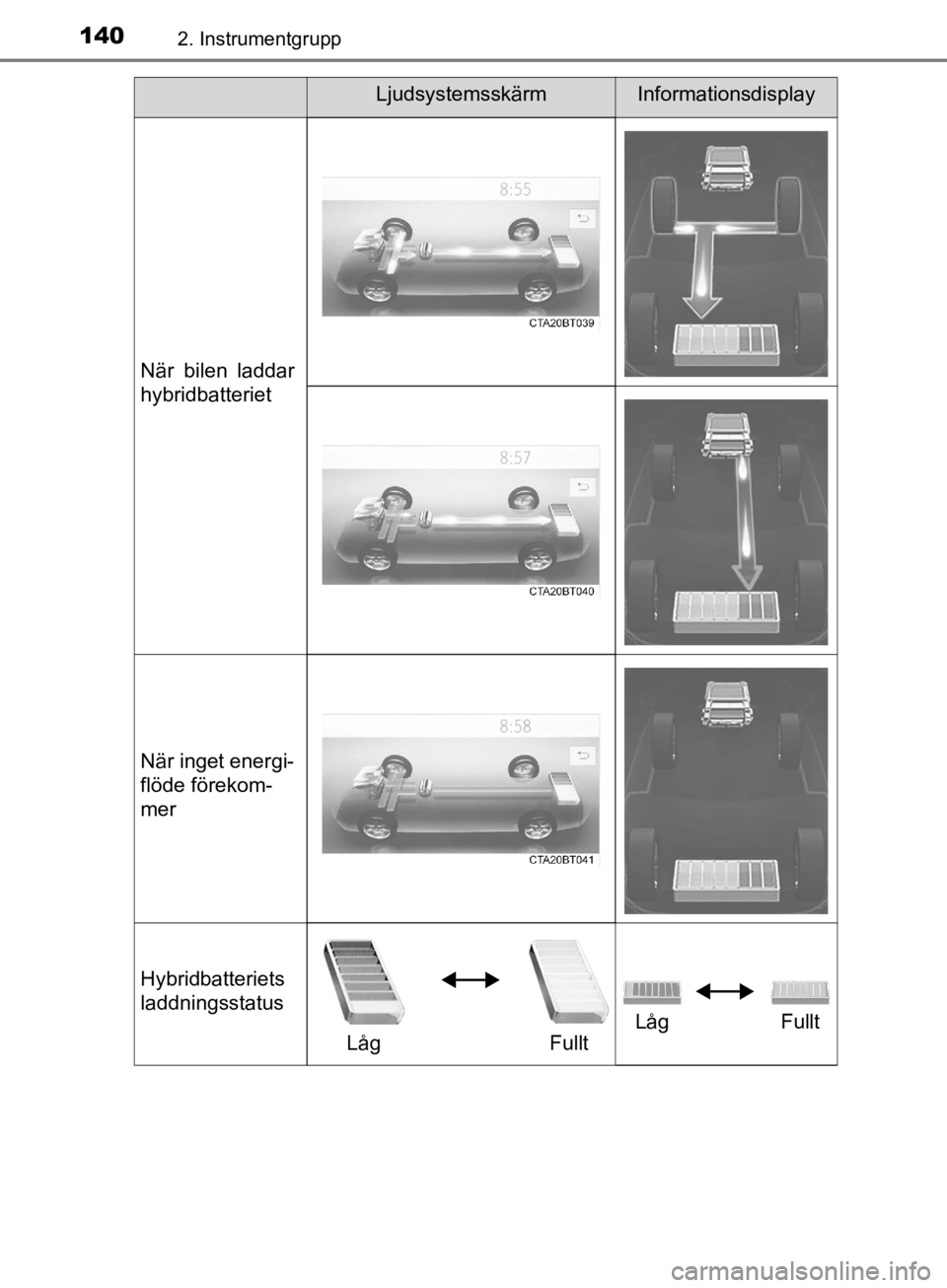 140 2. Instrumentgrupp

| | Ljudsystemsskärm | Informationsdisplay |
|---|---|---|
| När bilen laddar hybridbatteriet | 8:55 CTA20BT039 | |
| | 8:57 CTA20BT040 | |
| När inget energiflöde förekommer | 8:58 CTA20BT041 | |
| Hybridbatteriets laddningsstatus | Låg Fullt | Låg Fullt |

carmanualsonline.info