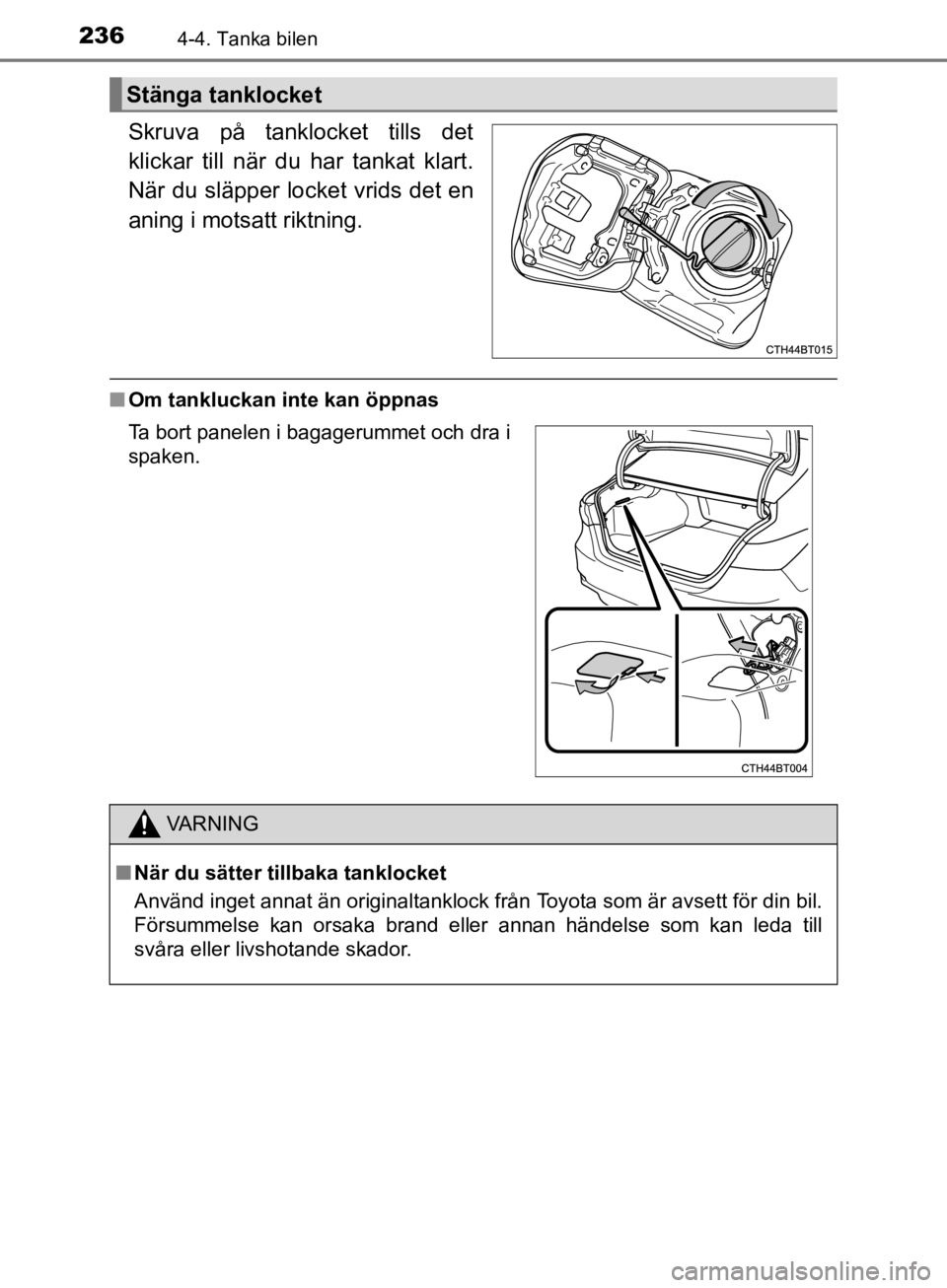 236 4-4. Tanka bilen

Stänga tanklocket

Skruva på tanklocket tills det klickar till när du har tankat klart. När du släpper locket vrids det en aning i motsatt riktning.

CTH44BT015

■ Om tankluckan inte kan öppnas

Ta bort panelen i bagagerummet och dra i spaken.

CTH44BT004

VARNING

■ När du sätter tillbaka tanklocket

Använd inget annat än originaltanklock från Toyota som är avsett för din bil. Försummelse kan orsaka brand eller annan händelse som kan leda till svåra eller livshotande skador.

carmanualsonline.info