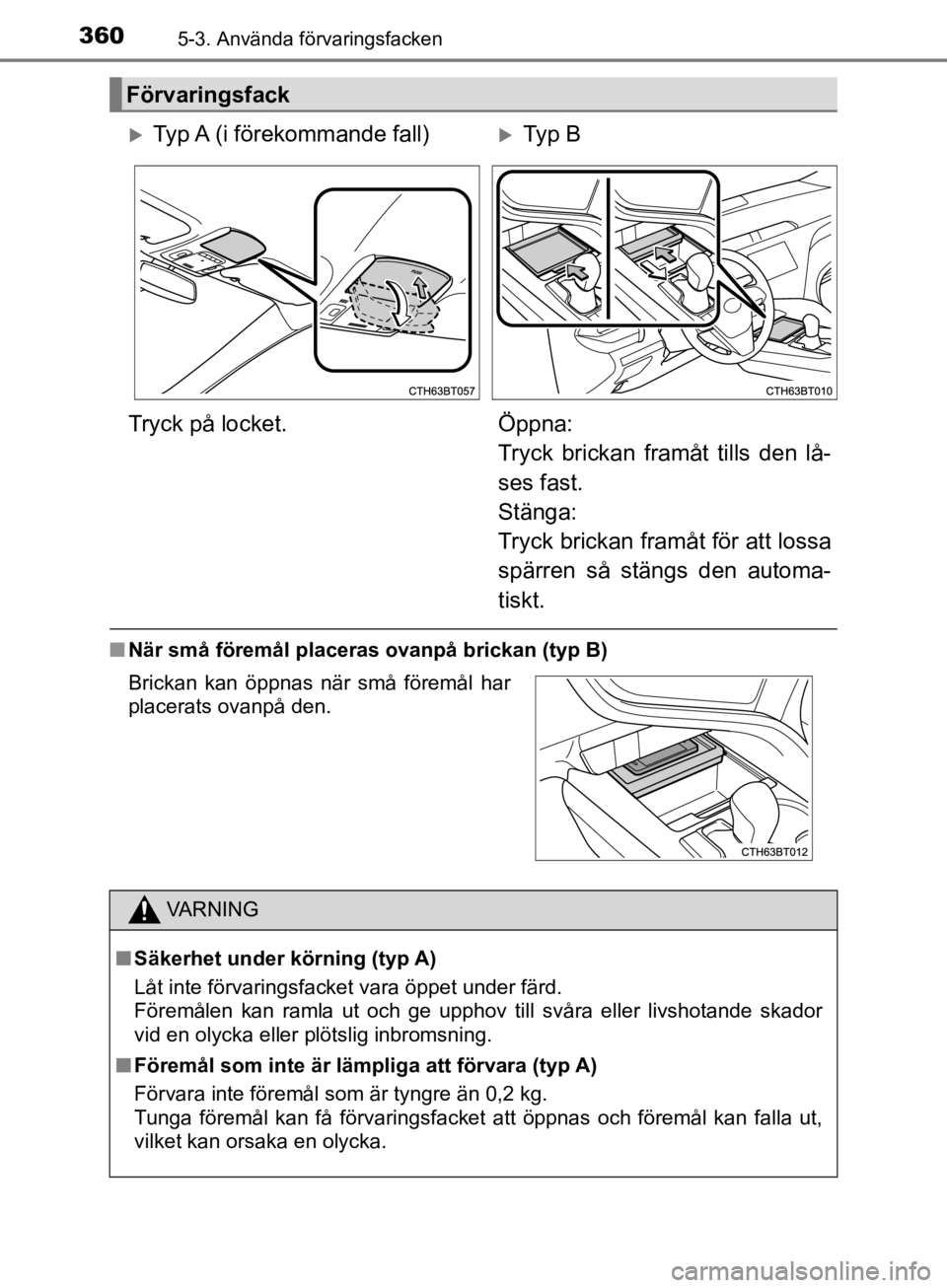 360 5-3. Använda förvaringsfacken

Förvaringsfack

Typ A (i förekommande fall)

CTH63BT057

Tryck på locket.

Typ B

CTH63BT010

Öppna:
Tryck brickan framåt tills den låses fast.
Stänga:
Tryck brickan framåt för att lossa spärren så stängs den automatiskt.

■ När små föremål placeras ovanpå brickan (typ B)

Brickan kan öppnas när små föremål har placerats ovanpå den.

CTH63BT012

VARNING

■ Säkerhet under körning (typ A)

Låt inte förvaringsfacket vara öppet under färd.
Föremålen kan ramla ut och ge upphov till svåra eller livshotande skador vid en olycka eller plötslig inbromsning.

■ Föremål som inte är lämpliga att förvara (typ A)

Förvara inte föremål som är tyngre än 0,2 kg.
Tunga föremål kan få förvaringsfacket att öppnas och föremål kan falla ut, vilket kan orsaka en olycka.

carmanualsonline.info