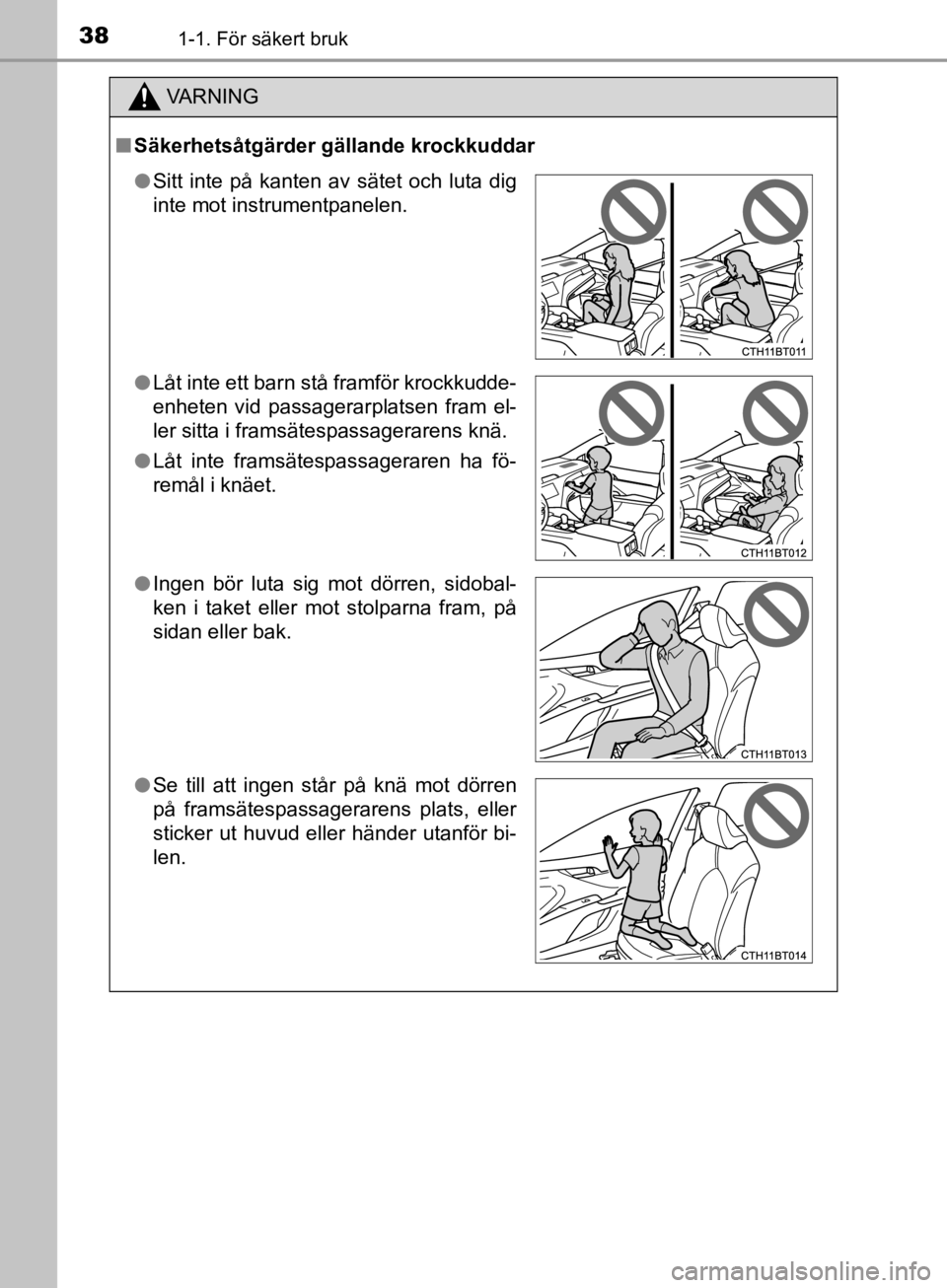 38 1-1. För säkert bruk

VARNING

■ Säkerhetsåtgärder gällande krockkuddar

● Sitt inte på kanten av sätet och luta dig inte mot instrumentpanelen.

CTH11BT011

● Låt inte ett barn stå framför krockkuddeenheten vid passagerarplatsen fram eller sitta i framsätespassagerarens knä.

● Låt inte framsätespassageraren ha föremål i knäet.

CTH11BT012

● Ingen bör luta sig mot dörren, sidobalken i taket eller mot stolparna fram, på sidan eller bak.

CTH11BT013

● Se till att ingen står på knä mot dörren på framsätespassagerarens plats, eller sticker ut huvud eller händer utanför bilen.

CTH11BT014

carmanualsonline.info