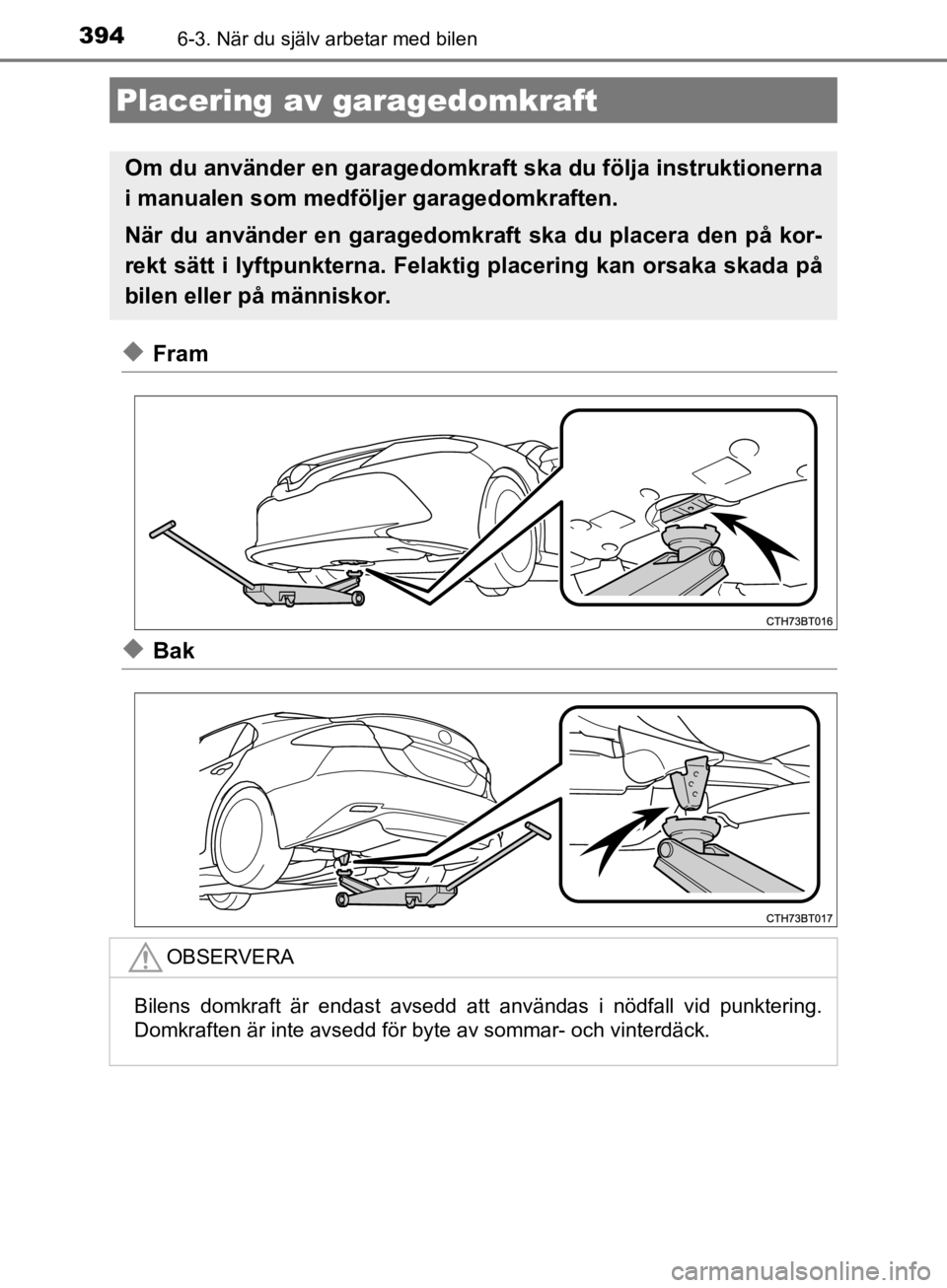 394 6-3. När du själv arbetar med bilen

Placering av garagedomkraft

Om du använder en garagedomkraft ska du följa instruktionerna i manualen som medföljer garagedomkraften.

När du använder en garagedomkraft ska du placera den på korrekt sätt i lyftpunkterna. Felaktig placering kan orsaka skada på bilen eller på människor.

Fram

CTH73BT016

Bak

CTH73BT017

OBSERVERA

Bilens domkraft är endast avsedd att användas i nödfall vid punktering. Domkraften är inte avsedd för byte av sommar- och vinterdäck.

carmanualsonline.info