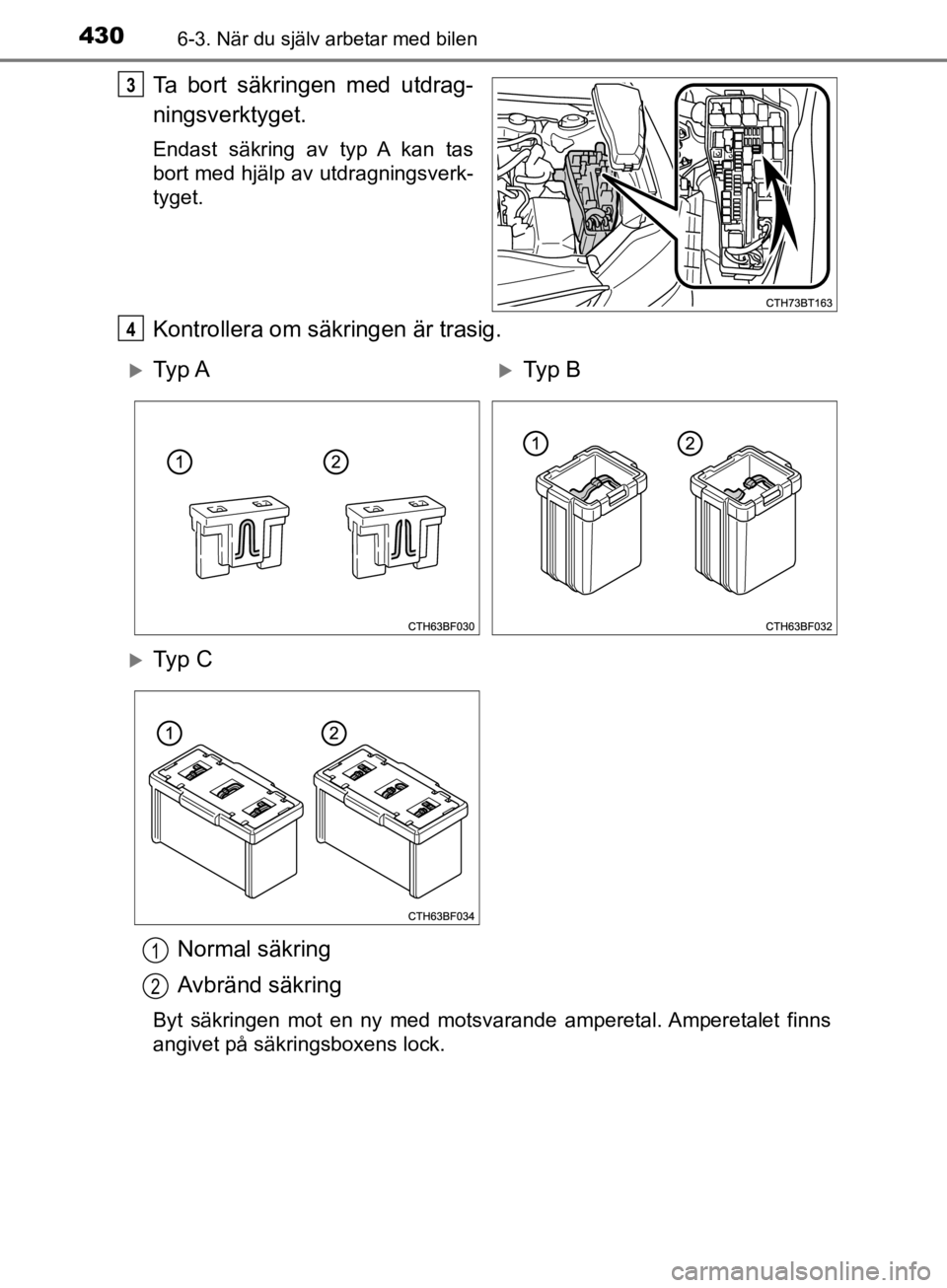 430 6-3. När du själv arbetar med bilen

3 Ta bort säkringen med utdragningsverktyget.

Endast säkring av typ A kan tas bort med hjälp av utdragningsverktyget.

CTH73BT163

4 Kontrollera om säkringen är trasig.

Typ A

1 2

CTH63BF030

Typ B

1 2

CTH63BF032

Typ C

1 2

CTH63BF034

1 Normal säkring

2 Avbränd säkring

Byt säkringen mot en ny med motsvarande amperetal. Amperetalet finns angivet på säkringsboxens lock.

carmanualsonline.info