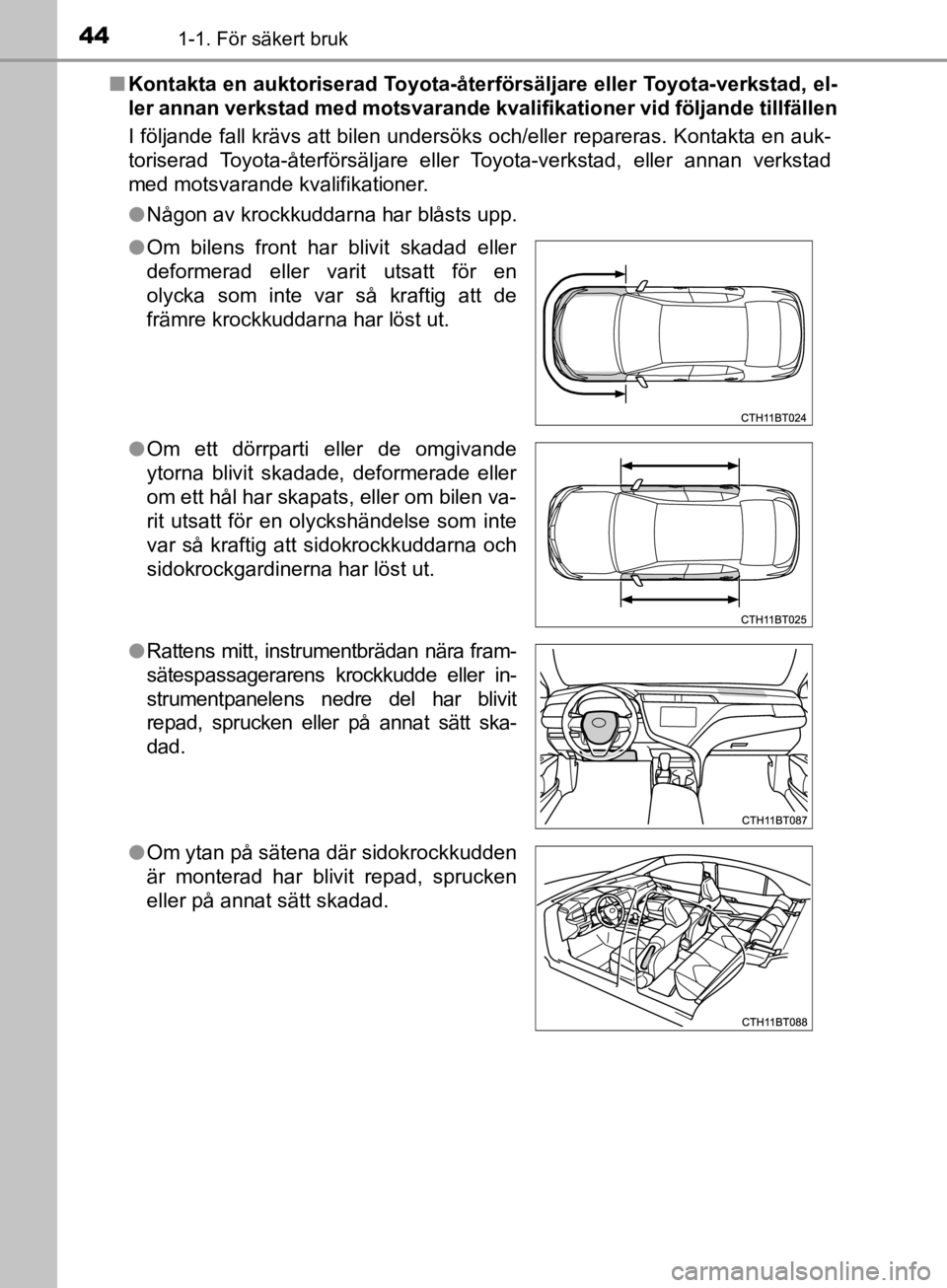 44 1-1. För säkert bruk

■ Kontakta en auktoriserad Toyota-återförsäljare eller Toyota-verkstad, eller annan verkstad med motsvarande kvalifikationer vid följande tillfällen

I följande fall krävs att bilen undersöks och/eller repareras. Kontakta en auktoriserad Toyota-återförsäljare eller Toyota-verkstad, eller annan verkstad med motsvarande kvalifikationer.

● Någon av krockkuddarna har blåsts upp.

● Om bilens front har blivit skadad eller deformerad eller varit utsatt för en olycka som inte var så kraftig att de främre krockkuddarna har löst ut.

CTH11BT024

● Om ett dörrparti eller de omgivande ytorna blivit skadade, deformerade eller om ett hål har skapats, eller om bilen varit utsatt för en olyckshändelse som inte var så kraftig att sidokrockkuddarna och sidokrockgardinerna har löst ut.

CTH11BT025

● Rattens mitt, instrumentbrädan nära framsätespassagerarens krockkudde eller instrumentpanelens nedre del har blivit repad, sprucken eller på annat sätt skadad.

CTH11BT087

● Om ytan på sätena där sidokrockkudden är monterad har blivit repad, sprucken eller på annat sätt skadad.

CTH11BT088

carmanualsonline.info