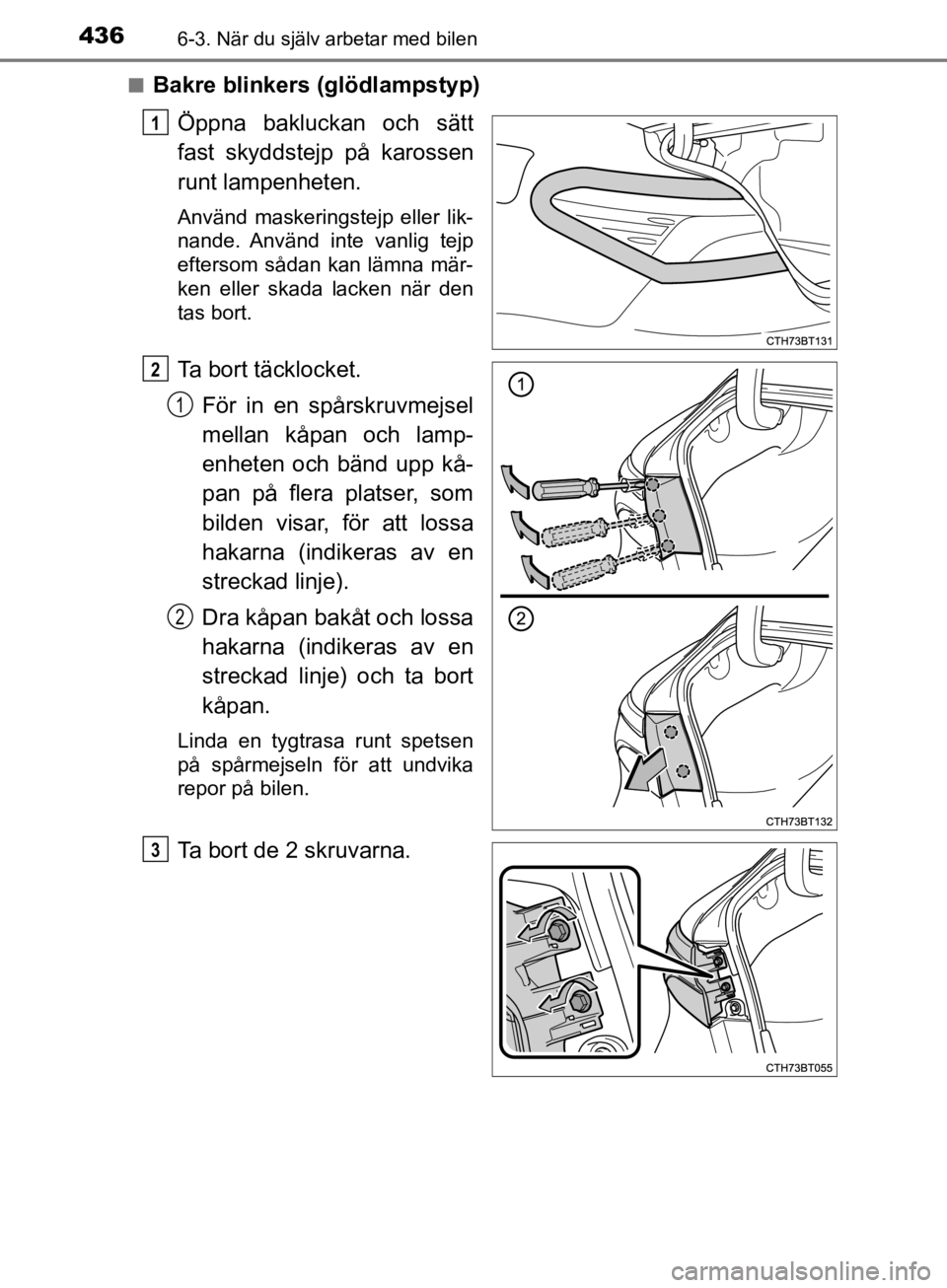 436 6-3. När du själv arbetar med bilen

■ Bakre blinkers (glödlampstyp)

1 Öppna bakluckan och sätt fast skyddstejp på karossen runt lampenheten.

Använd maskeringstejp eller liknande. Använd inte vanlig tejp eftersom sådan kan lämna märken eller skada lacken när den tas bort.

CTH73BT131

2 Ta bort täcklocket.

1 För in en spårskruvmejsel mellan kåpan och lampenheten och bänd upp kåpan på flera platser, som bilden visar, för att lossa hakarna (indikeras av en streckad linje).

2 Dra kåpan bakåt och lossa hakarna (indikeras av en streckad linje) och ta bort kåpan.

Linda en tygtrasa runt spetsen på spårmejseln för att undvika repor på bilen.

1

2

CTH73BT132

3 Ta bort de 2 skruvarna.

CTH73BT055

carmanualsonline.info