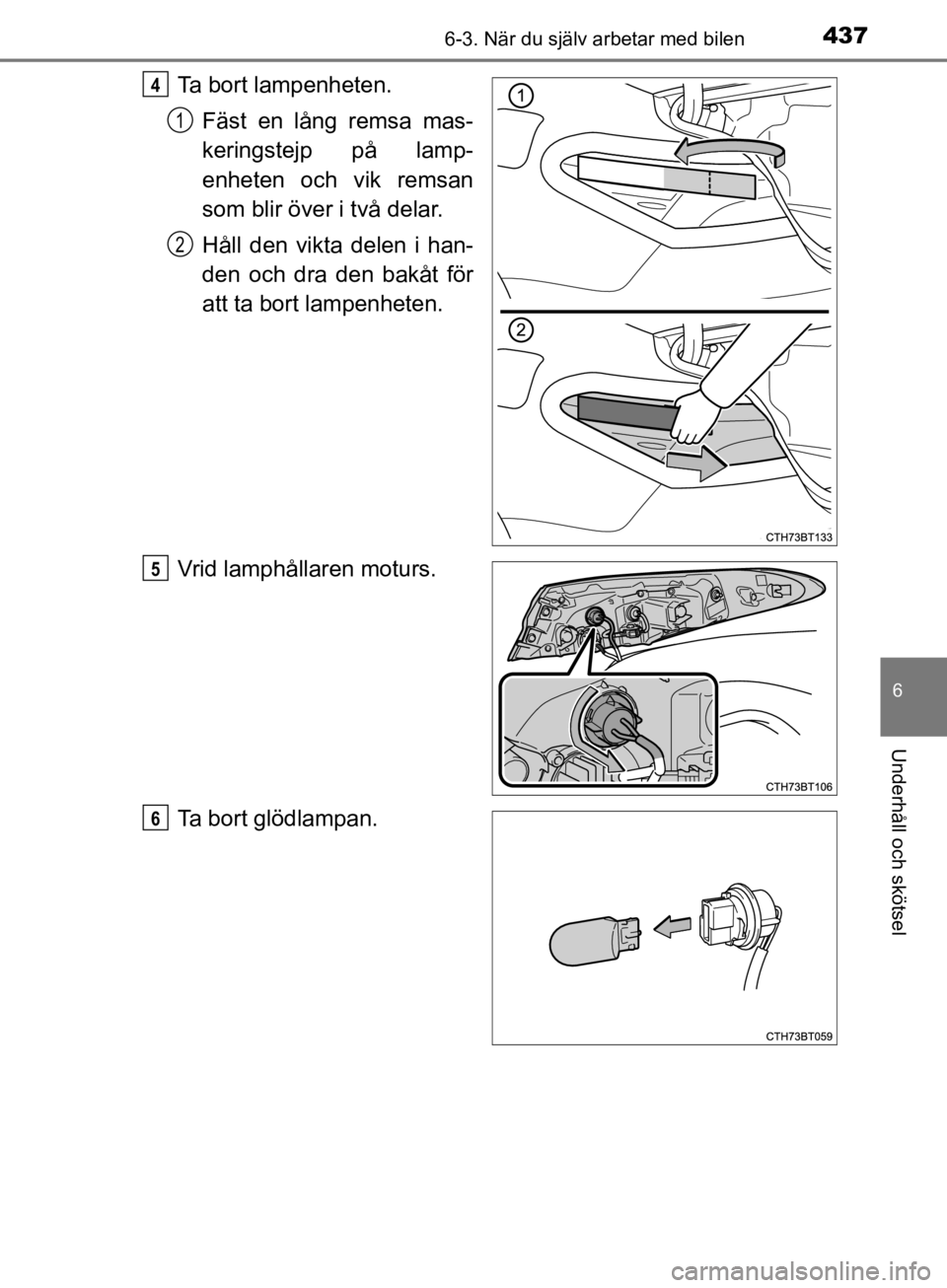 6-3. När du själv arbetar med bilen

437

4 Ta bort lampenheten.

1 Fäst en lång remsa maskeringstejp på lampenheten och vik remsan som blir över i två delar.

2 Håll den vikta delen i handen och dra den bakåt för att ta bort lampenheten.

1

2

CTH73BT133

5 Vrid lamphållaren moturs.

CTH73BT106

6 Ta bort glödlampan.

CTH73BT059

6

Underhåll och skötsel

carmanualsonline.info