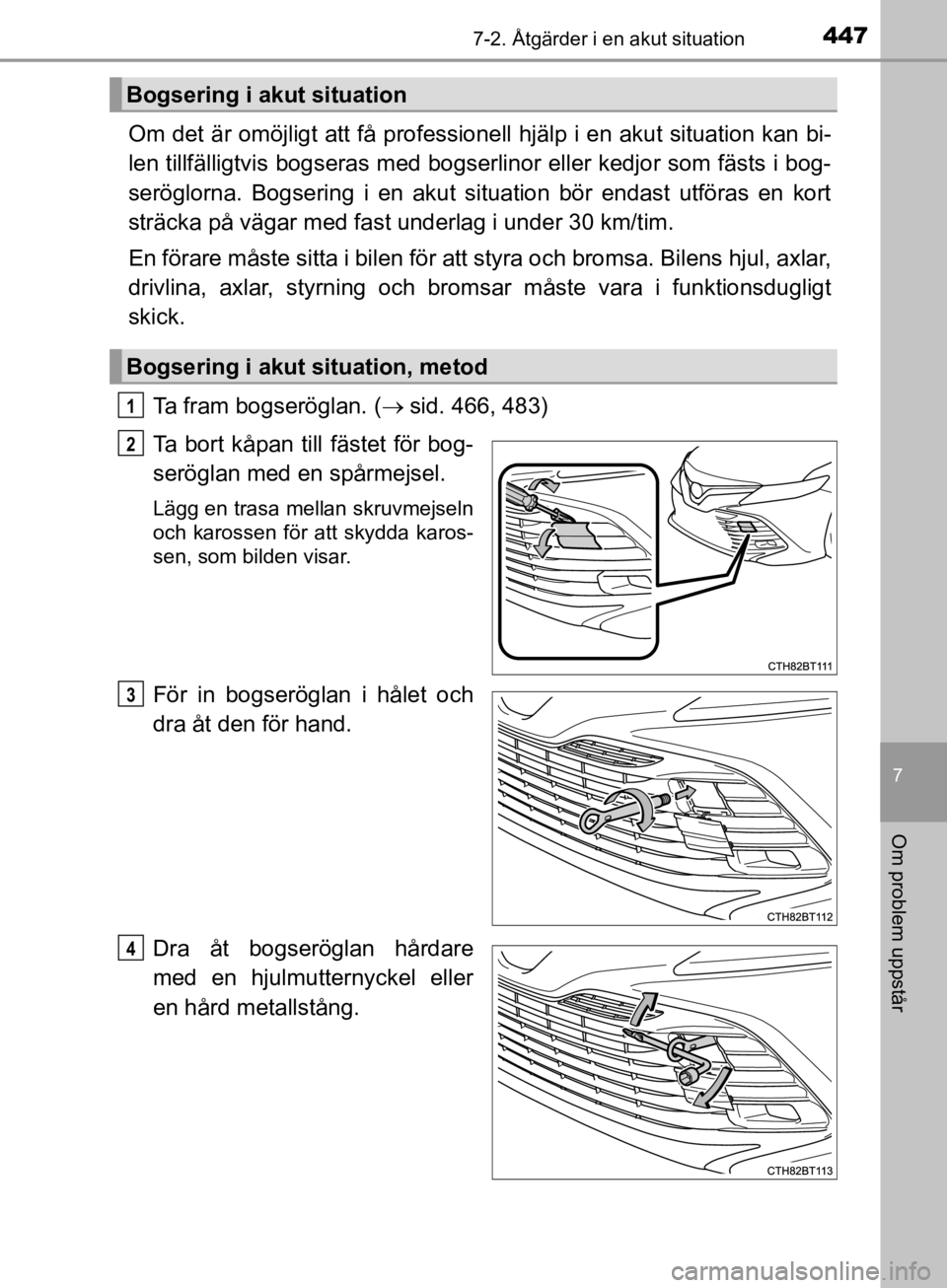 7-2. Åtgärder i en akut situation 447

Bogsering i akut situation

Om det är omöjligt att få professionell hjälp i en akut situation kan bilen tillfälligtvis bogseras med bogserlinor eller kedjor som fästs i bogseröglorna. Bogsering i en akut situation bör endast utföras en kort sträcka på vägar med fast underlag i under 30 km/tim.

En förare måste sitta i bilen för att styra och bromsa. Bilens hjul, axlar, drivlina, axlar, styrning och bromsar måste vara i funktionsdugligt skick.

Bogsering i akut situation, metod

1 Ta fram bogseröglan. ($\rightarrow$ sid. 466, 483)

2 Ta bort kåpan till fästet för bogseröglan med en spårmejsel.

Lägg en trasa mellan skruvmejseln och karossen för att skydda karossen, som bilden visar.

CTH82BT111

3 För in bogseröglan i hålet och dra åt den för hand.

CTH82BT112

4 Dra åt bogseröglan hårdare med en hjulmutternyckel eller en hård metallstång.

CTH82BT113

7

Om problem uppstår

carmanualsonline.info