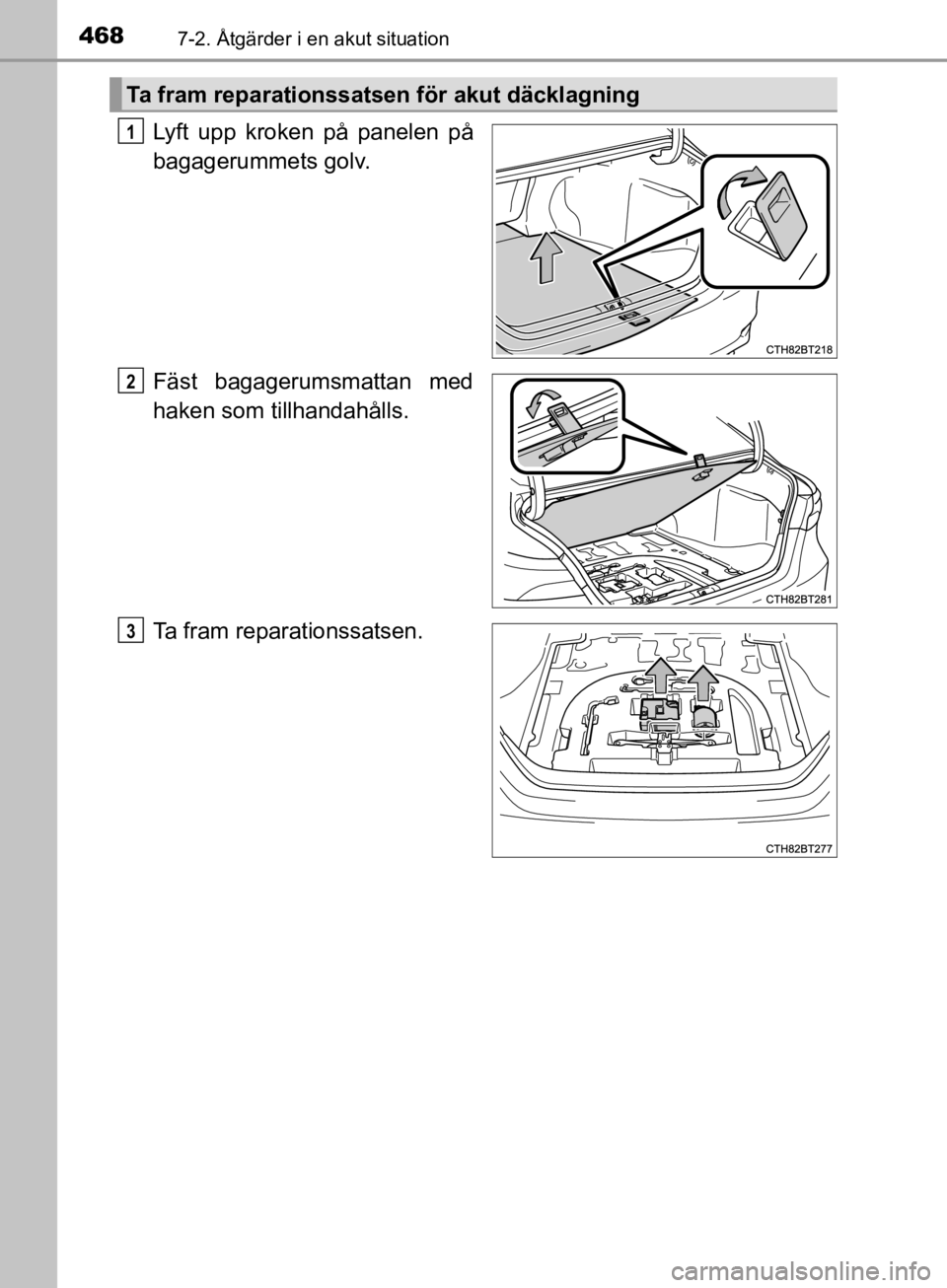 468 7-2. Åtgärder i en akut situation

Ta fram reparationssatsen för akut däcklagning

1 Lyft upp kroken på panelen på bagagerummets golv.

CTH82BT218

2 Fäst bagagerumsmattan med haken som tillhandahålls.

CTH82BT281

3 Ta fram reparationssatsen.

CTH82BT277

carmanualsonline.info