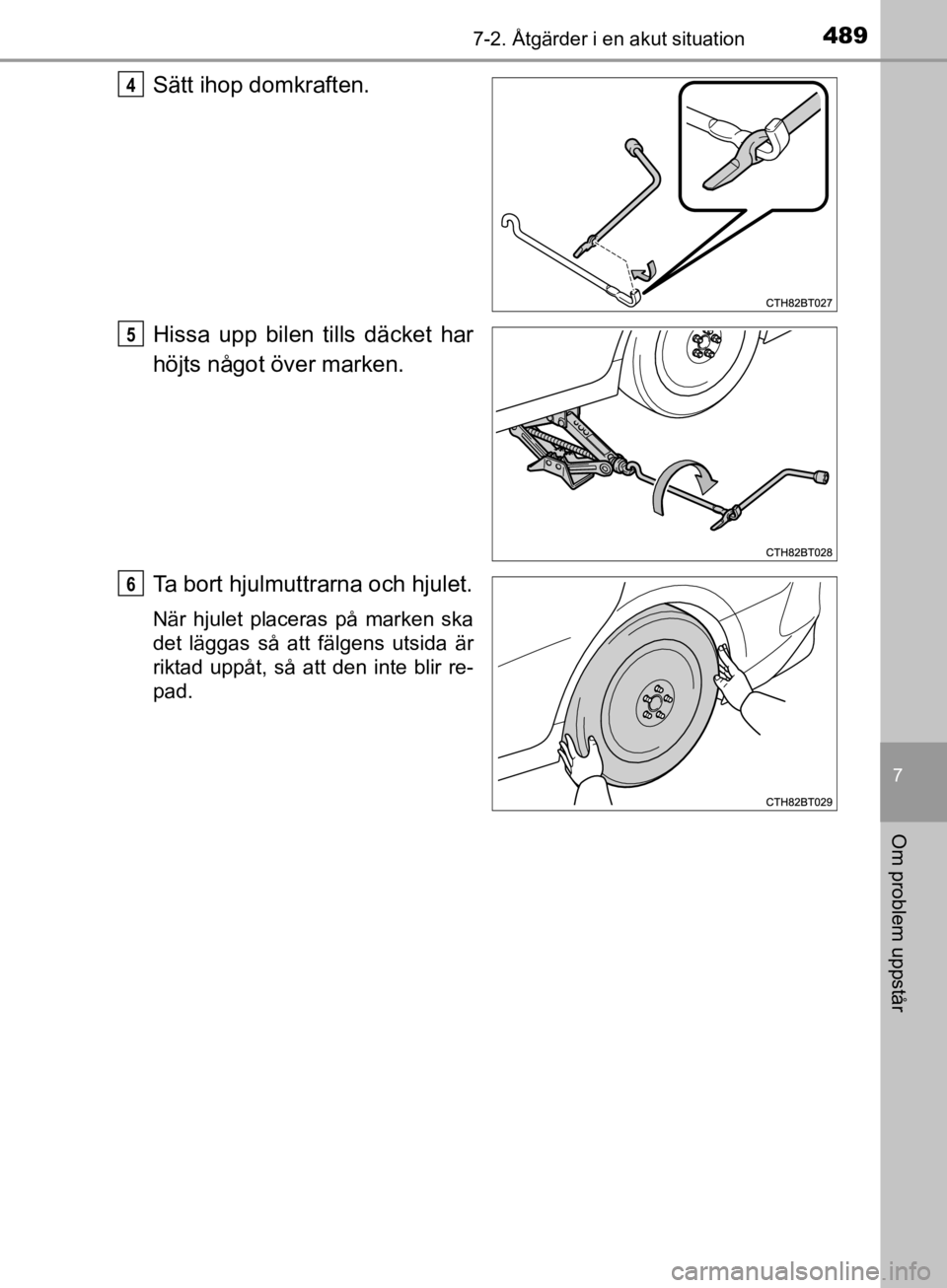 7-2. Åtgärder i en akut situation

489

4 Sätt ihop domkraften.

CTH82BT027

5 Hissa upp bilen tills däcket har höjts något över marken.

CTH82BT028

6 Ta bort hjulmuttrarna och hjulet.

När hjulet placeras på marken ska det läggas så att fälgens utsida är riktad uppåt, så att den inte blir repad.

CTH82BT029

7

Om problem uppstår

carmanualsonline.info