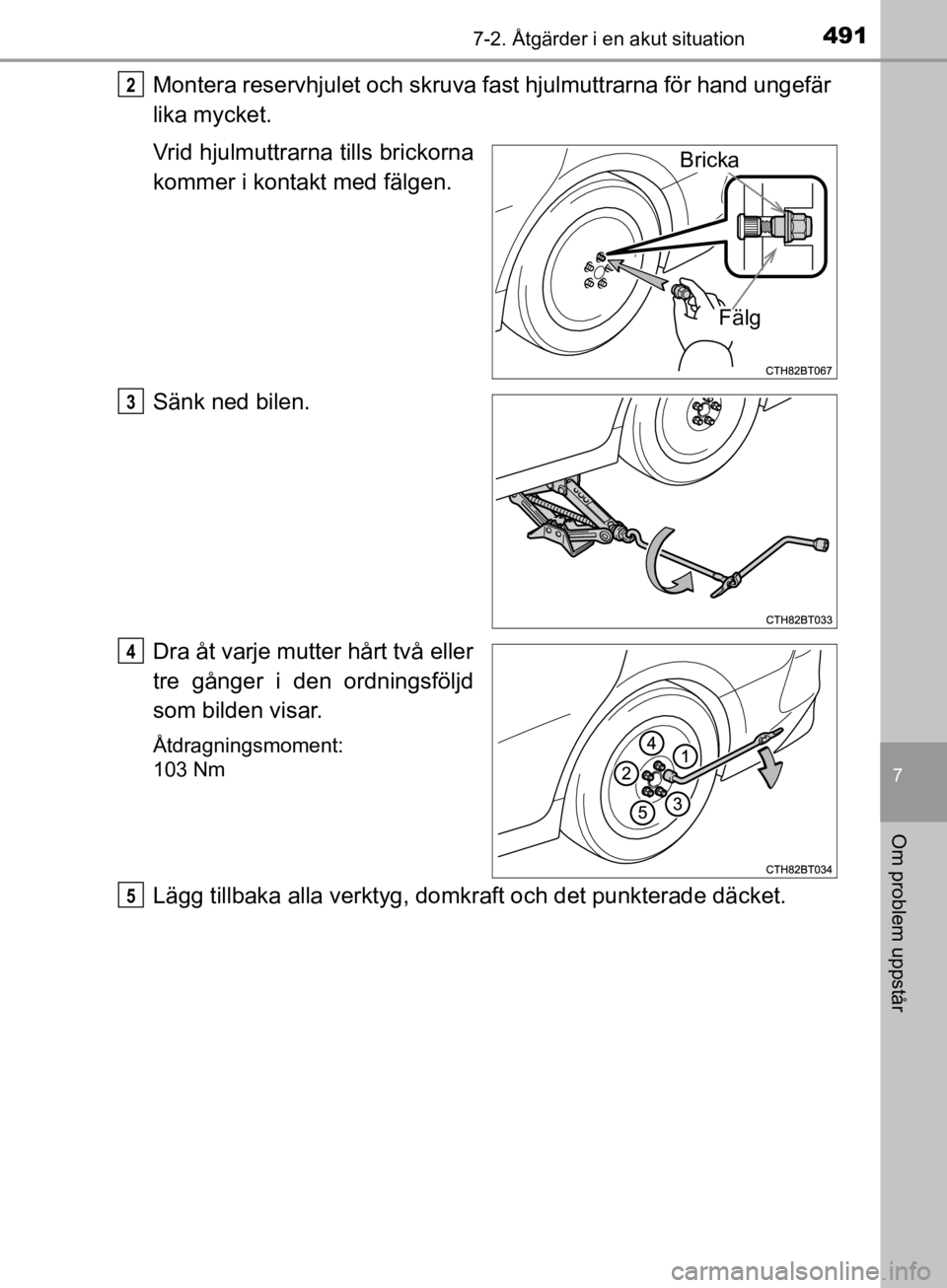 7-2. Åtgärder i en akut situation

491

2 Montera reservhjulet och skruva fast hjulmuttrarna för hand ungefär lika mycket.

Vrid hjulmuttrarna tills brickorna kommer i kontakt med fälgen.

Bricka

Fälg

CTH82BT067

3 Sänk ned bilen.

CTH82BT033

4 Dra åt varje mutter hårt två eller tre gånger i den ordningsföljd som bilden visar.

Åtdragningsmoment:
103 Nm

4
1
2
3
5

CTH82BT034

5 Lägg tillbaka alla verktyg, domkraft och det punkterade däcket.

7

Om problem uppstår

carmanualsonline.info