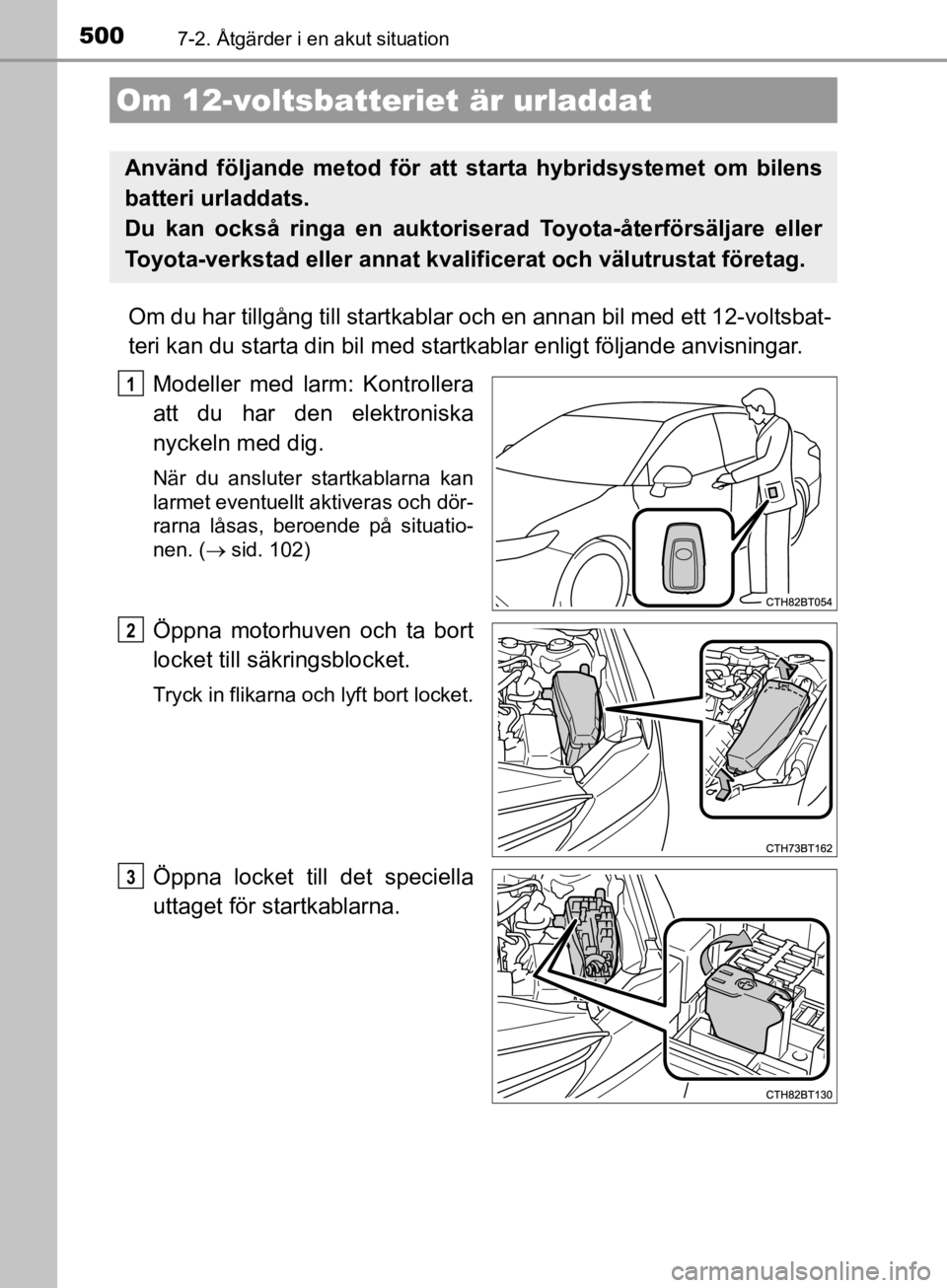 500 7-2. Åtgärder i en akut situation

Om 12-voltsbatteriet är urladdat

Använd följande metod för att starta hybridsystemet om bilens batteri urladdats.
Du kan också ringa en auktoriserad Toyota-återförsäljare eller Toyota-verkstad eller annat kvalificerat och välutrustat företag.

Om du har tillgång till startkablar och en annan bil med ett 12-voltsbatteri kan du starta din bil med startkablar enligt följande anvisningar.

1 Modeller med larm: Kontrollera att du har den elektroniska nyckeln med dig.

När du ansluter startkablarna kan larmet eventuellt aktiveras och dörrarna låsas, beroende på situationen. ($\rightarrow$ sid. 102)

CTH82BT054

2 Öppna motorhuven och ta bort locket till säkringsblocket.

Tryck in flikarna och lyft bort locket.

CTH73BT162

3 Öppna locket till det speciella uttaget för startkablarna.

CTH82BT130

carmanualsonline.info