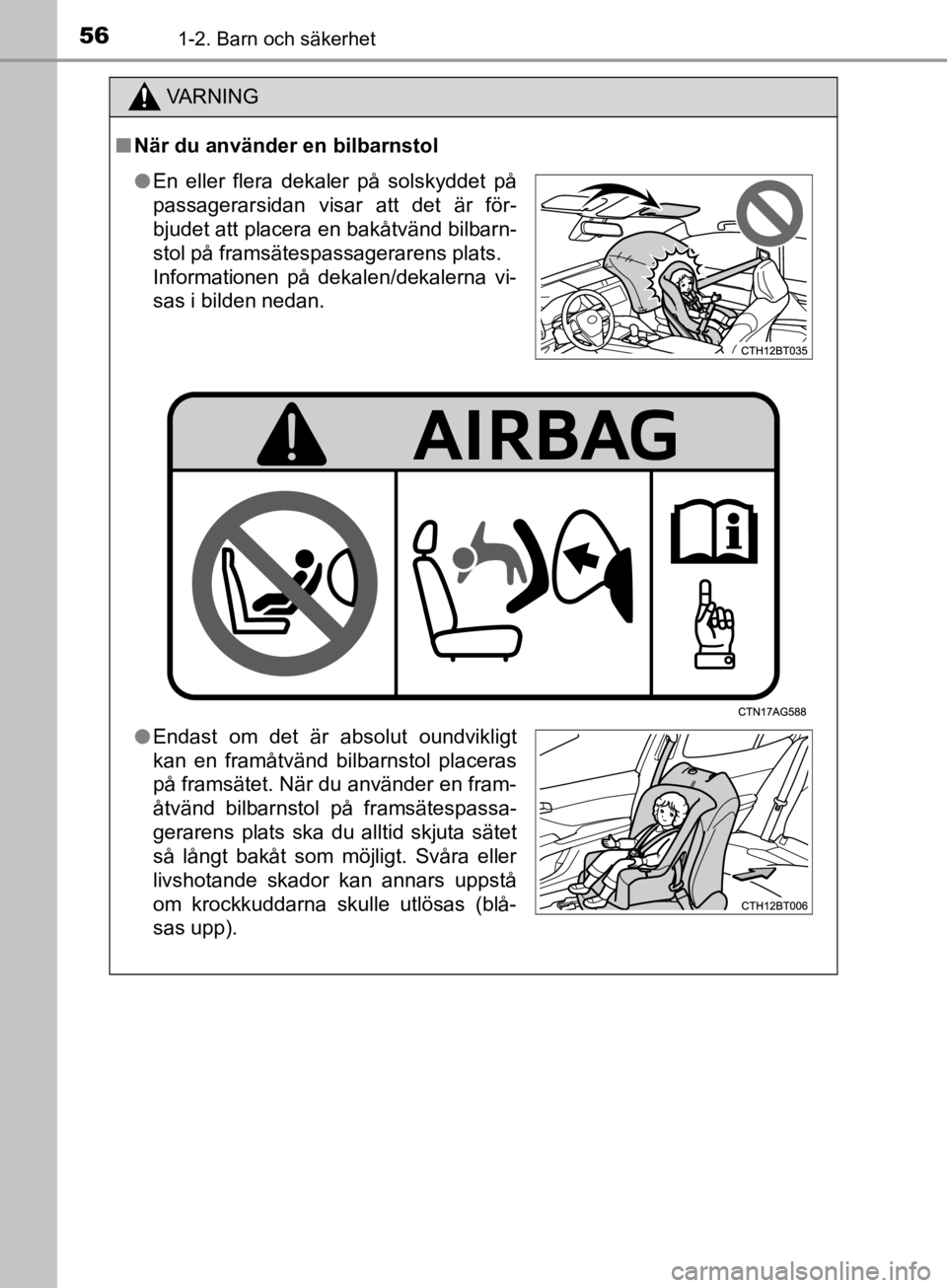 56 1-2. Barn och säkerhet

VARNING

■ När du använder en bilbarnstol

● En eller flera dekaler på solskyddet på passagerarsidan visar att det är förbjudet att placera en bakåtvänd bilbarnstol på framsätespassagerarens plats. Informationen på dekalen/dekalerna visas i bilden nedan.

CTH12BT035

AIRBAG

CTN17AG588

● Endast om det är absolut oundvikligt kan en framåtvänd bilbarnstol placeras på framsätet. När du använder en framåtvänd bilbarnstol på framsätespassagerarens plats ska du alltid skjuta sätet så långt bakåt som möjligt. Svåra eller livshotande skador kan annars uppstå om krockkuddarna skulle utlösas (blåsas upp).

CTH12BT006

carmanualsonline.info