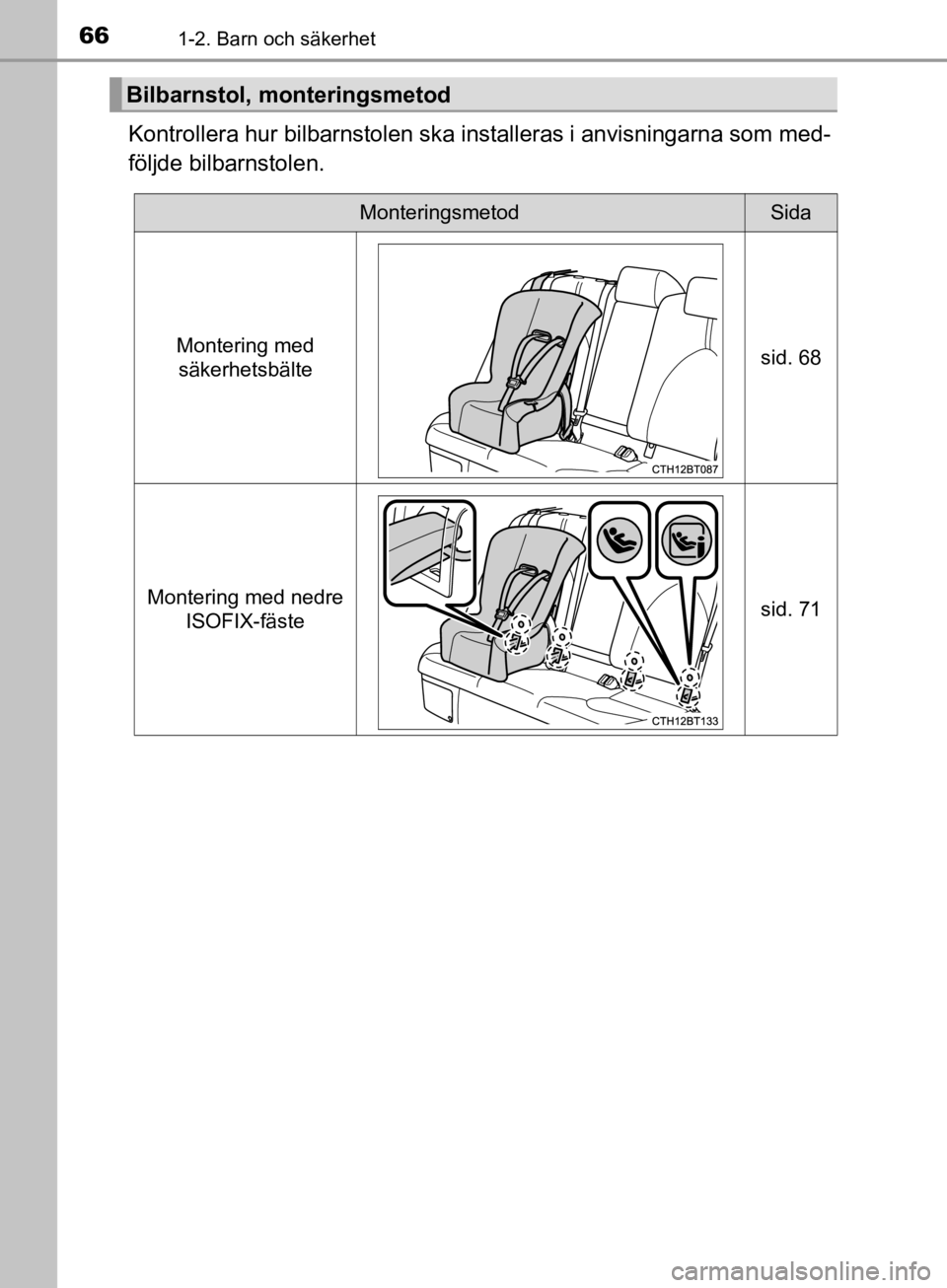 66 1-2. Barn och säkerhet

Bilbarnstol, monteringsmetod

Kontrollera hur bilbarnstolen ska installeras i anvisningarna som medföljde bilbarnstolen.

| Monteringsmetod | | Sida |
|---|---|---|
| Montering med säkerhetsbälte | CTH12BT087 | sid. 68 |
| Montering med nedre ISOFIX-fäste | CTH12BT133 | sid. 71 |

carmanualsonline.info