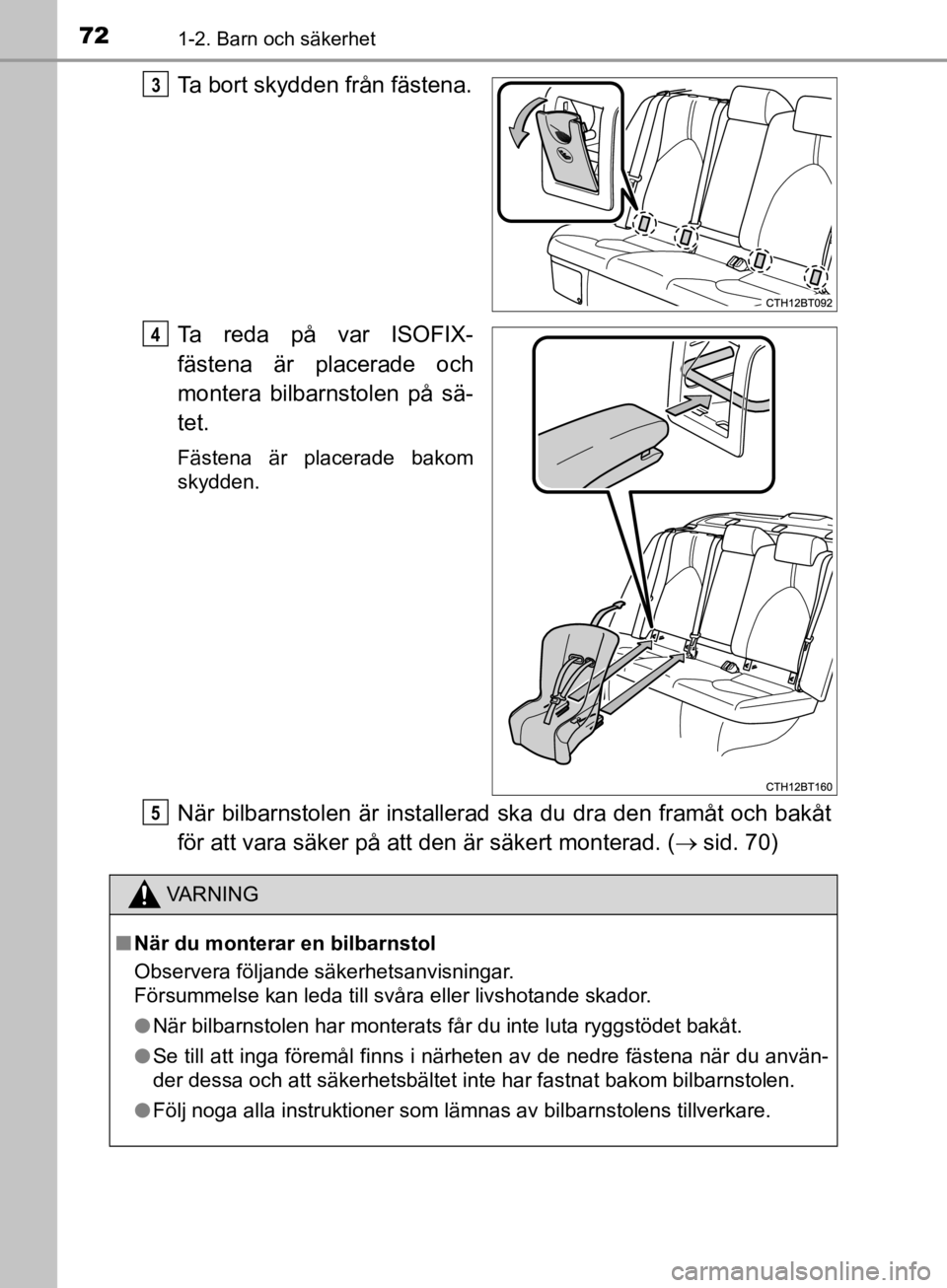 72
1-2. Barn och säkerhet

3
Ta bort skydden från fästena.

CTH12BT092

4
Ta reda på var ISOFIX-fästena är placerade och montera bilbarnstolen på sätet.

Fästena är placerade bakom skydden.

CTH12BT160

5
När bilbarnstolen är installerad ska du dra den framåt och bakåt för att vara säker på att den är säkert monterad. ($\rightarrow$ sid. 70)

VARNING

■ När du monterar en bilbarnstol
Observera följande säkerhetsanvisningar.
Försummelse kan leda till svåra eller livshotande skador.

● När bilbarnstolen har monterats får du inte luta ryggstödet bakåt.

● Se till att inga föremål finns i närheten av de nedre fästena när du använder dessa och att säkerhetsbältet inte har fastnat bakom bilbarnstolen.

● Följ noga alla instruktioner som lämnas av bilbarnstolens tillverkare.

carmanualsonline.info