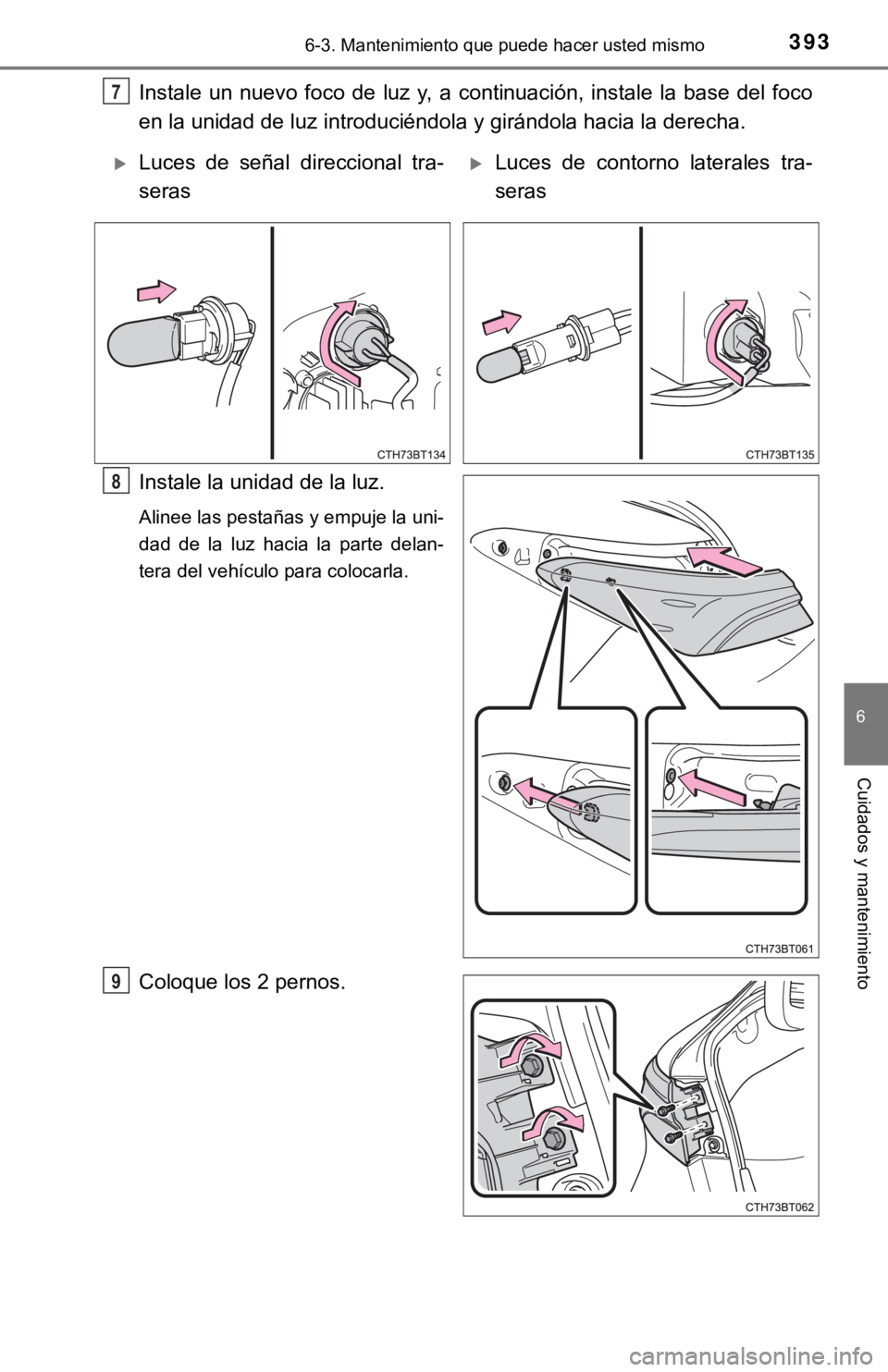 6-3. Mantenimiento que puede hacer usted mismo

393

7 Instale un nuevo foco de luz y, a continuación, instale la base del foco en la unidad de luz introduciéndola y girándola hacia la derecha.

Luces de señal direccional traseras

Luces de contorno laterales traseras

CTH73BT134

CTH73BT135

8 Instale la unidad de la luz.

Alinee las pestañas y empuje la unidad de la luz hacia la parte delantera del vehículo para colocarla.

CTH73BT061

9 Coloque los 2 pernos.

CTH73BT062

6

Cuidados y mantenimiento

carmanualsonline.info