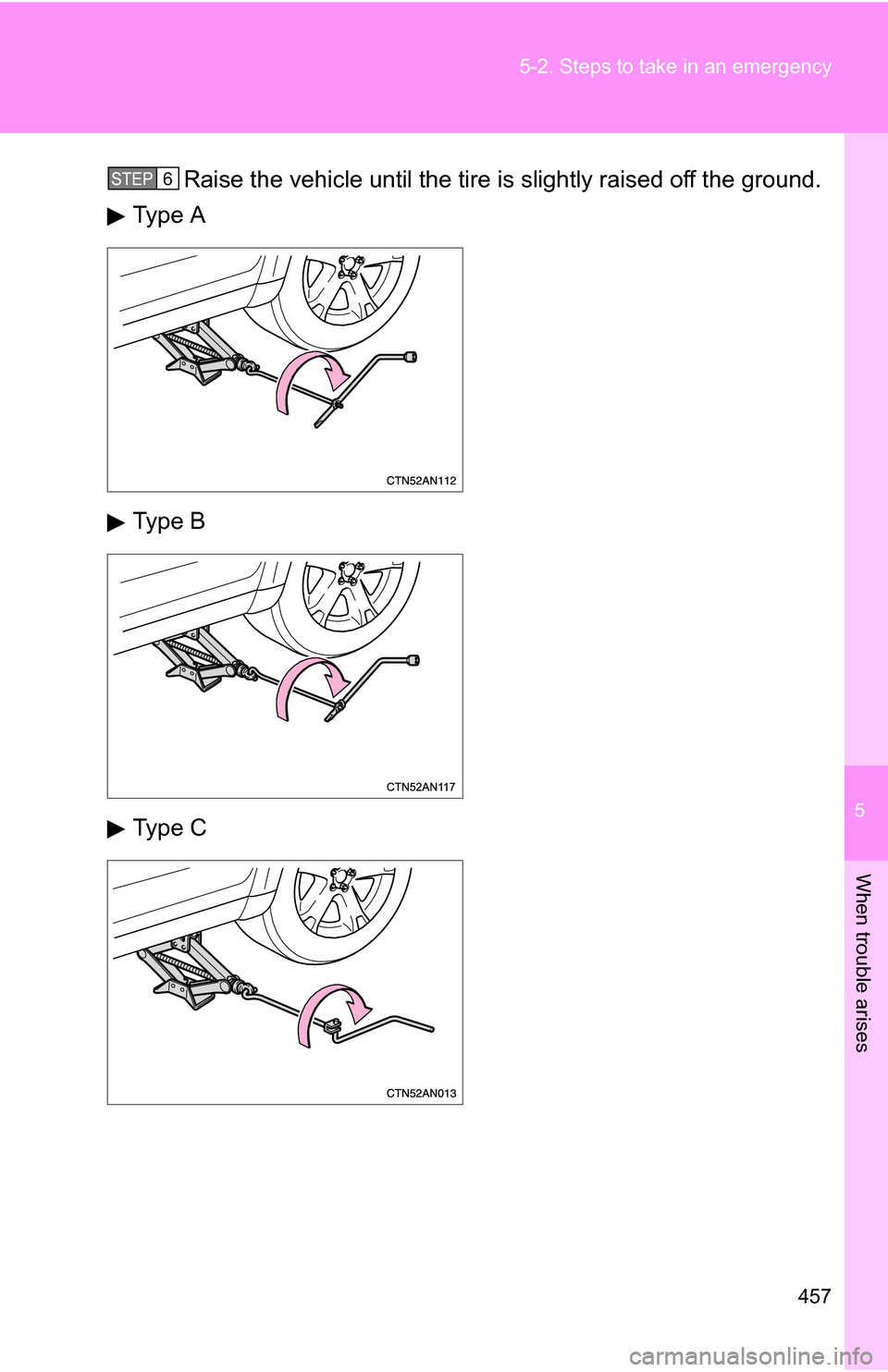 5-2. Steps to take in an emergency

STEP 6 Raise the vehicle until the tire is slightly raised off the ground.

▶ Type A

CTN52AN112

▶ Type B

CTN52AN117

▶ Type C

CTN52AN013

5

When trouble arises

457

carmanualsonline.info