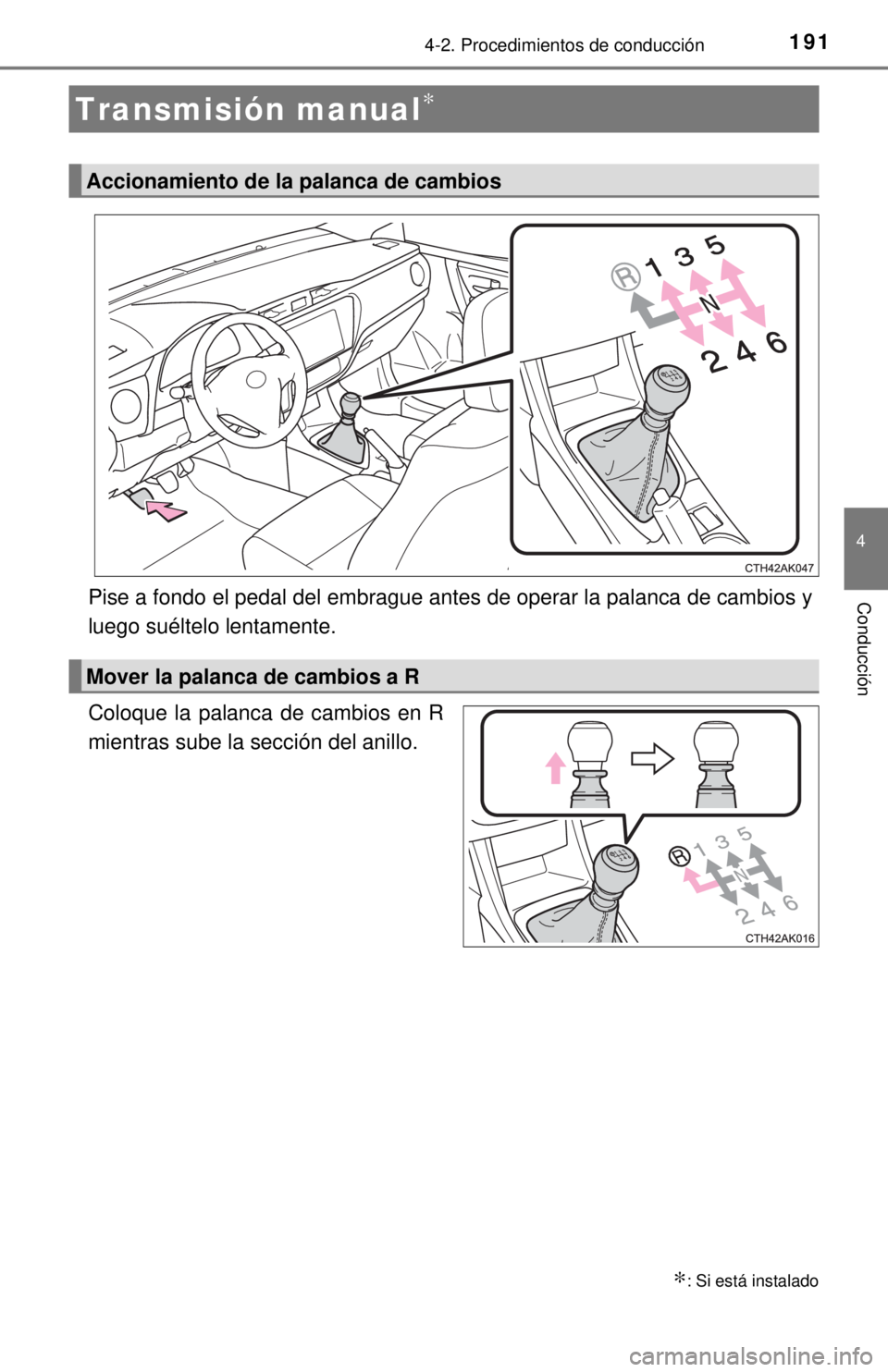 4-2. Procedimientos de conducción

191

Transmisión manual*

Accionamiento de la palanca de cambios

R 1 3 5
N
2 4 6

CTH42AK047

Pise a fondo el pedal del embrague antes de operar la palanca de cambios y luego suéltelo lentamente.

Mover la palanca de cambios a R

Coloque la palanca de cambios en R mientras sube la sección del anillo.

R 1 3 5
N
2 4 6

CTH42AK016

4

Conducción

*: Si está instalado

carmanualsonline.info