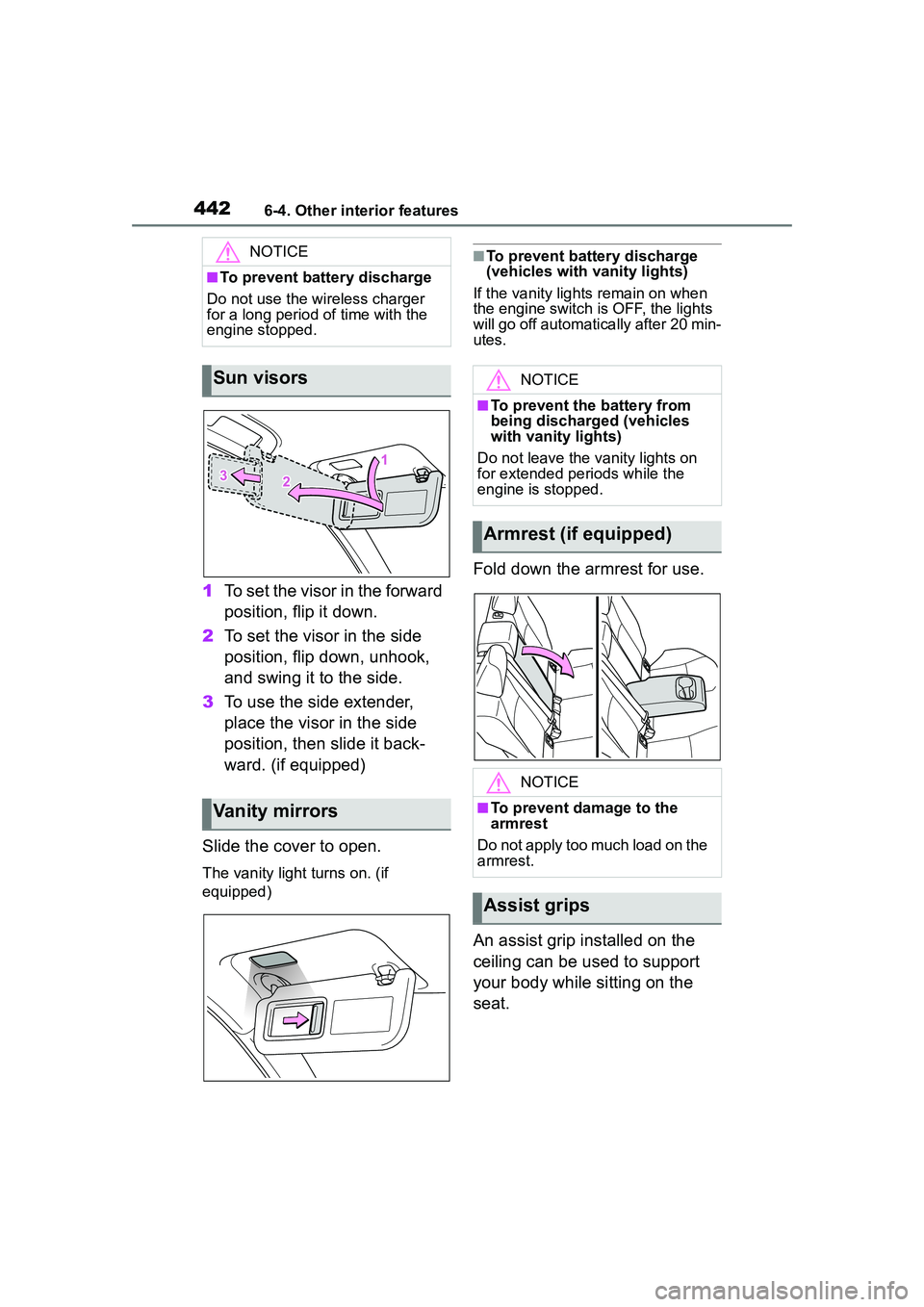 442 6-4. Other interior features

NOTICE

■To prevent battery discharge

Do not use the wireless charger for a long period of time with the engine stopped.

Sun visors

3 2 1

1 To set the visor in the forward position, flip it down.

2 To set the visor in the side position, flip down, unhook, and swing it to the side.

3 To use the side extender, place the visor in the side position, then slide it backward. (if equipped)

Vanity mirrors

Slide the cover to open.

The vanity light turns on. (if equipped)

■To prevent battery discharge (vehicles with vanity lights)

If the vanity lights remain on when the engine switch is OFF, the lights will go off automatically after 20 minutes.

NOTICE

■To prevent the battery from being discharged (vehicles with vanity lights)

Do not leave the vanity lights on for extended periods while the engine is stopped.

Armrest (if equipped)

Fold down the armrest for use.

NOTICE

■To prevent damage to the armrest

Do not apply too much load on the armrest.

Assist grips

An assist grip installed on the ceiling can be used to support your body while sitting on the seat.

carmanualsonline.info