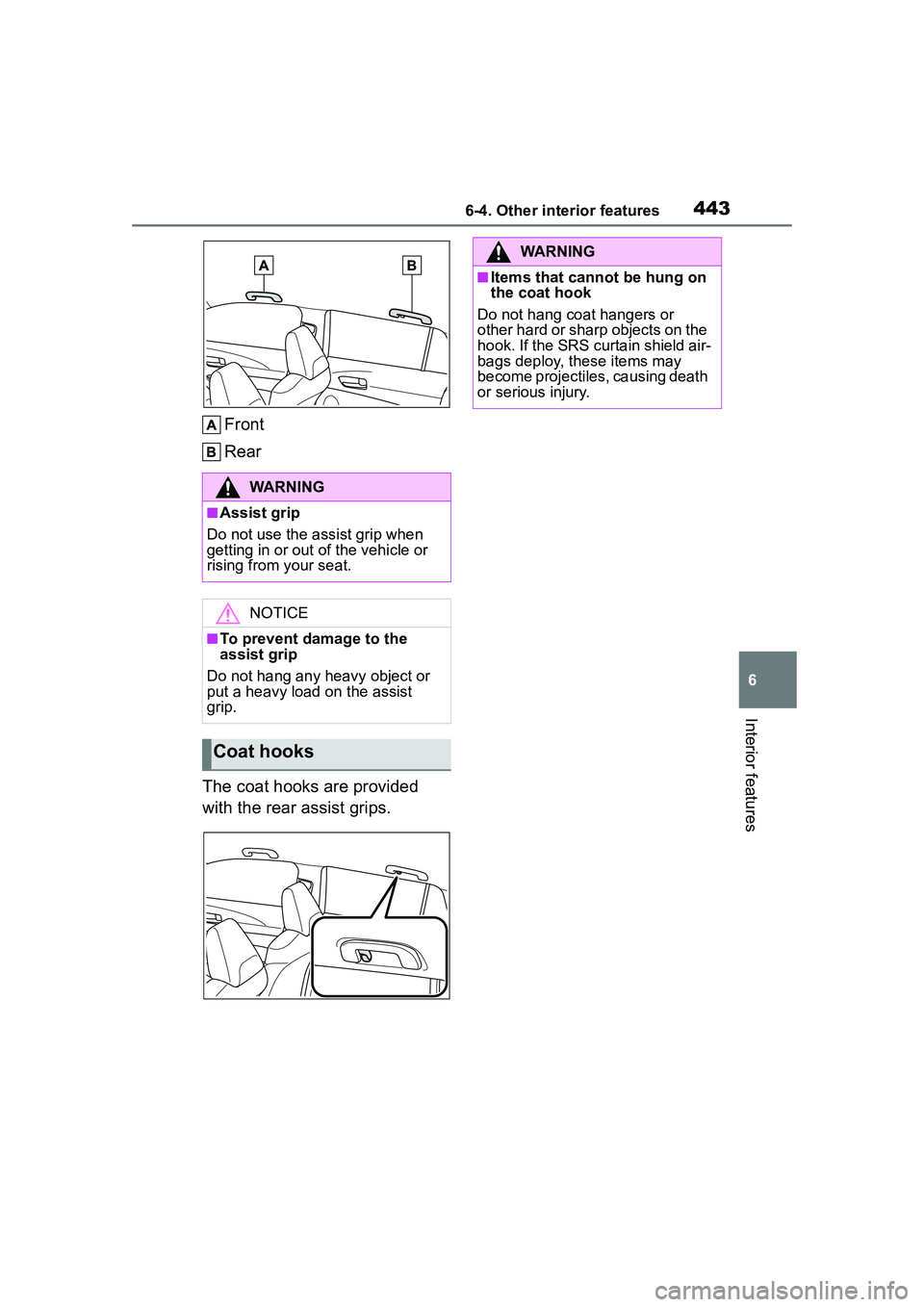 6-4. Other interior features 443

A B

A Front

B Rear

WARNING

■Assist grip

Do not use the assist grip when getting in or out of the vehicle or rising from your seat.

NOTICE

■To prevent damage to the assist grip

Do not hang any heavy object or put a heavy load on the assist grip.

Coat hooks

The coat hooks are provided with the rear assist grips.

WARNING

■Items that cannot be hung on the coat hook

Do not hang coat hangers or other hard or sharp objects on the hook. If the SRS curtain shield airbags deploy, these items may become projectiles, causing death or serious injury.

6

Interior features

carmanualsonline.info