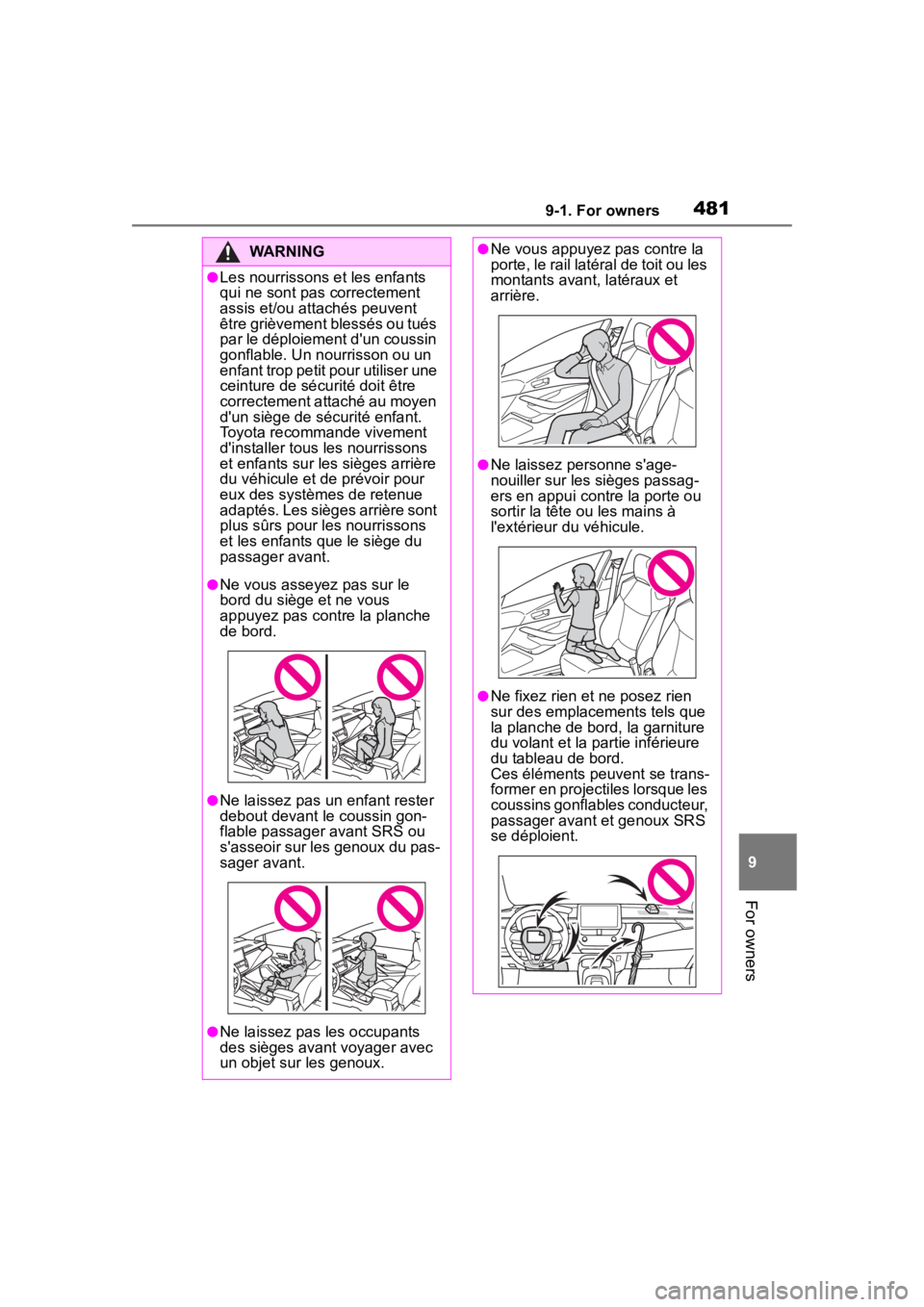 9-1. For owners 481

WARNING

●Les nourrissons et les enfants qui ne sont pas correctement assis et/ou attachés peuvent être grièvement blessés ou tués par le déploiement d'un coussin gonflable. Un nourrisson ou un enfant trop petit pour utiliser une ceinture de sécurité doit être correctement attaché au moyen d'un siège de sécurité enfant. Toyota recommande vivement d'installer tous les nourrissons et enfants sur les sièges arrière du véhicule et de prévoir pour eux des systèmes de retenue adaptés. Les sièges arrière sont plus sûrs pour les nourrissons et les enfants que le siège du passager avant.

●Ne vous asseyez pas sur le bord du siège et ne vous appuyez pas contre la planche de bord.

●Ne laissez pas un enfant rester debout devant le coussin gonflable passager avant SRS ou s'asseoir sur les genoux du passager avant.

●Ne laissez pas les occupants des sièges avant voyager avec un objet sur les genoux.

●Ne vous appuyez pas contre la porte, le rail latéral de toit ou les montants avant, latéraux et arrière.

●Ne laissez personne s'agenouiller sur les sièges passagers en appui contre la porte ou sortir la tête ou les mains à l'extérieur du véhicule.

●Ne fixez rien et ne posez rien sur des emplacements tels que la planche de bord, la garniture du volant et la partie inférieure du tableau de bord.
Ces éléments peuvent se transformer en projectiles lorsque les coussins gonflables conducteur, passager avant et genoux SRS se déploient.

9

For owners

carmanualsonline.info