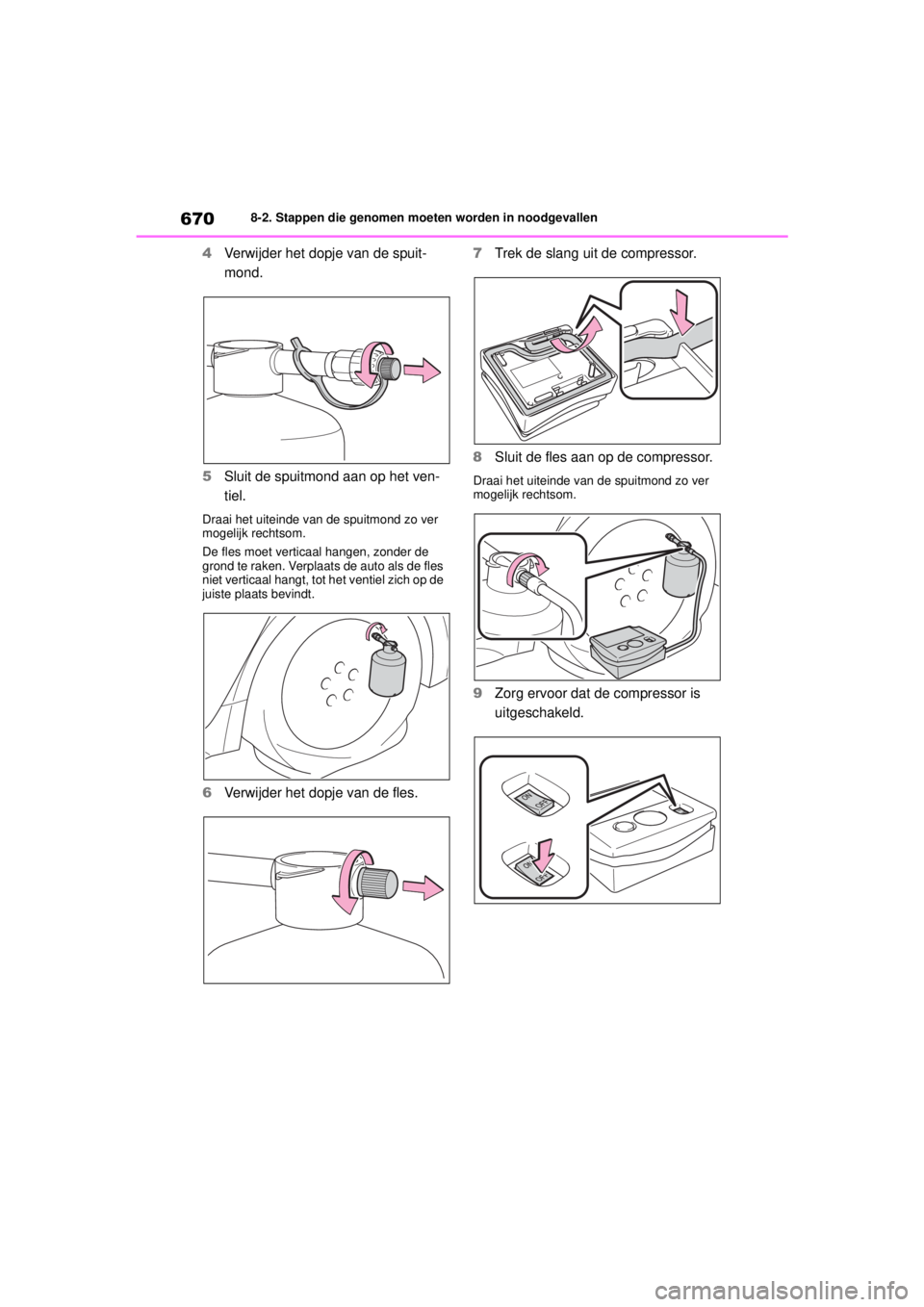 670 8-2. Stappen die genomen moeten worden in noodgevallen

4 Verwijder het dopje van de spuitmond.

5 Sluit de spuitmond aan op het ventiel.

Draai het uiteinde van de spuitmond zo ver mogelijk rechtsom.

De fles moet verticaal hangen, zonder de grond te raken. Verplaats de auto als de fles niet verticaal hangt, tot het ventiel zich op de juiste plaats bevindt.

6 Verwijder het dopje van de fles.

7 Trek de slang uit de compressor.

8 Sluit de fles aan op de compressor.

Draai het uiteinde van de spuitmond zo ver mogelijk rechtsom.

9 Zorg ervoor dat de compressor is uitgeschakeld.

ON
OFF
ON
OFF

carmanualsonline.info