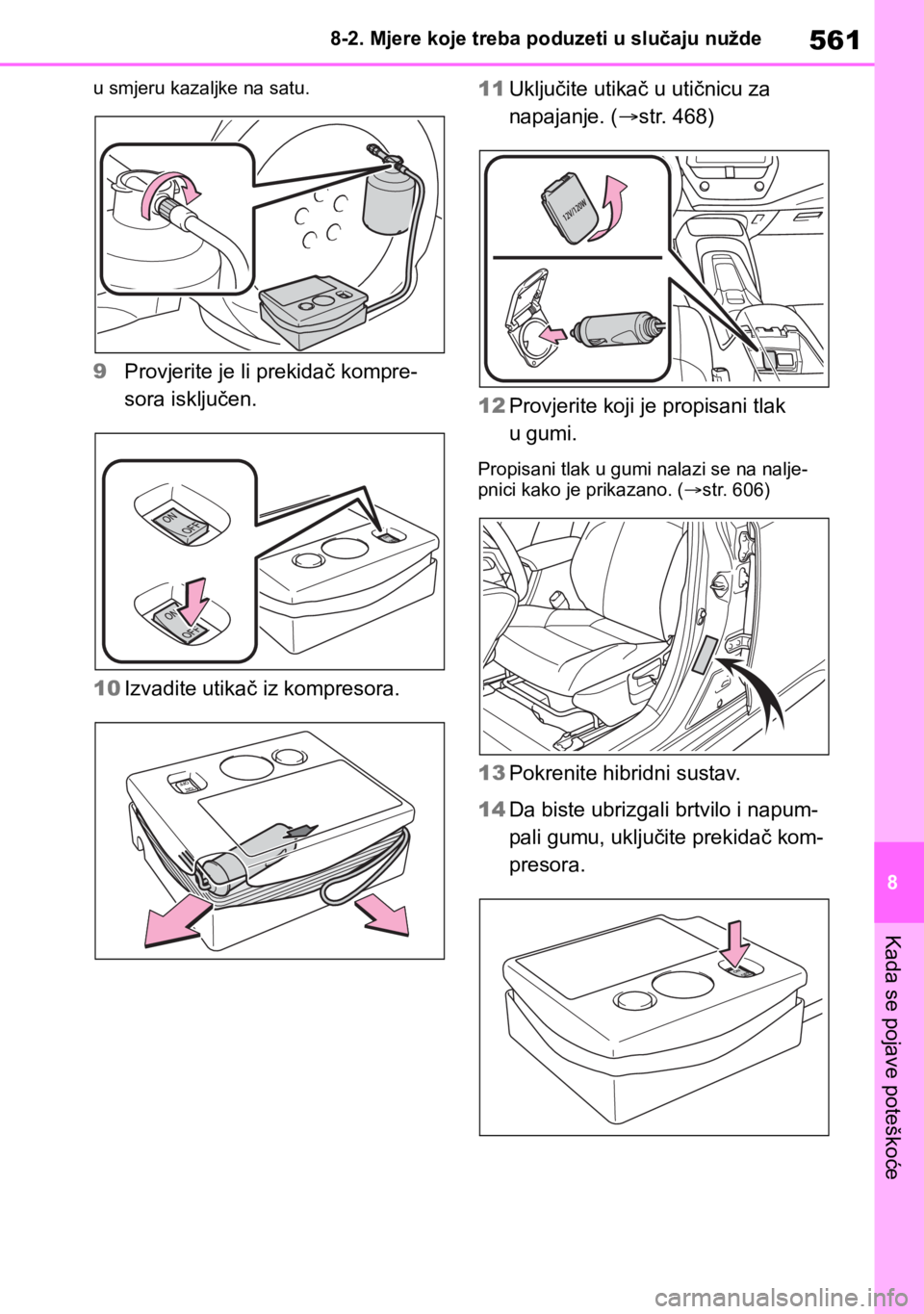 8-2. Mjere koje treba poduzeti u slučaju nužde

561

u smjeru kazaljke na satu.

9 Provjerite je li prekidač kompresora isključen.

ON
OFF

ON
OFF

10 Izvadite utikač iz kompresora.

11 Uključite utikač u utičnicu za napajanje. (→str. 468)

12V/120W

12 Provjerite koji je propisani tlak u gumi.

Propisani tlak u gumi nalazi se na naljepnici kako je prikazano. (→str. 606)

13 Pokrenite hibridni sustav.

14 Da biste ubrizgali brtvilo i napumpali gumu, uključite prekidač kompresora.

8

Kada se pojave poteškoće

carmanualsonline.info